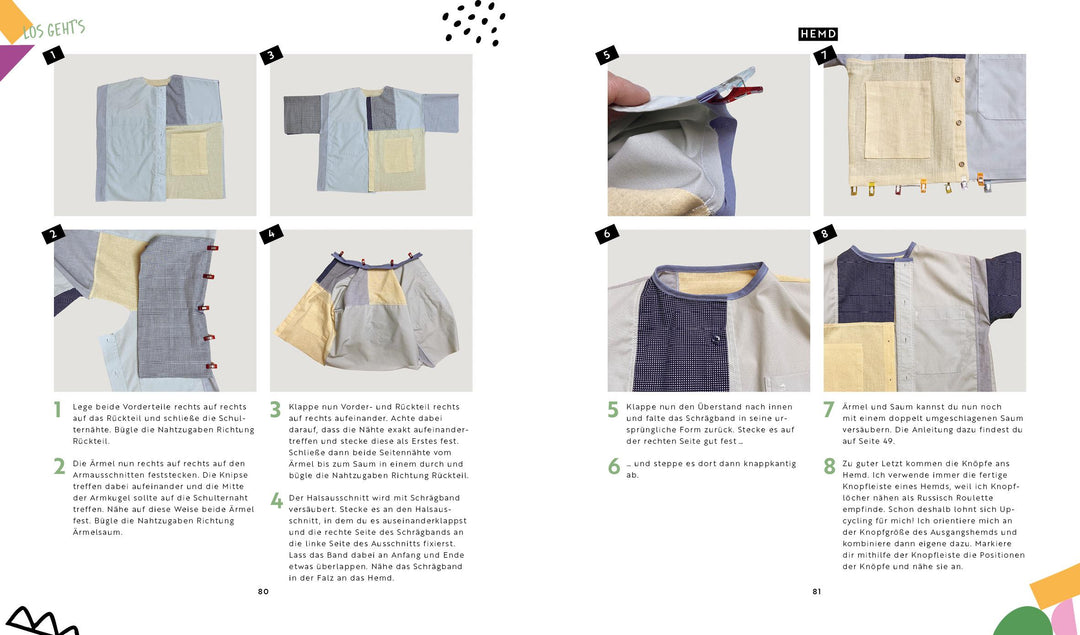 LOS GEHT'S

1

3

2

4

1 Lege beide Vorderteile rechts auf rechts auf das Rückteil und schließe die Schulternähte. Bügle die Nahtzugaben Richtung Rückteil.

2 Die Ärmel nun rechts auf rechts auf den Armausschnitten feststecken. Die Knipse treffen dabei aufeinander und die Mitte der Armkugel sollte auf die Schulternaht treffen. Nähe auf diese Weise beide Ärmel fest. Bügle die Nahtzugaben Richtung Ärmelsaum.

3 Klappe nun Vorder- und Rückteil rechts auf rechts aufeinander. Achte dabei darauf, dass die Nähte exakt aufeinandertreffen und stecke diese als Erstes fest. Schließe dann beide Seitennähte vom Ärmel bis zum Saum in einem durch und bügle die Nahtzugaben Richtung Rückteil.

4 Der Halsausschnitt wird mit Schrägband versäubert. Stecke es an den Halsausschnitt, in dem du es auseinanderklappst und die rechte Seite des Schrägbands an die linke Seite des Ausschnitts fixierst. Lass das Band dabei an Anfang und Ende etwas überlappen. Nähe das Schrägband in der Falz an das Hemd.

80

HEMD

5

7

6

8

5 Klappe nun den Überstand nach innen und falte das Schrägband in seine ursprüngliche Form zurück. Stecke es auf der rechten Seite gut fest …

6 … und steppe es dort dann knappkantig ab.

7 Ärmel und Saum kannst du nun noch mit einem doppelt umgeschlagenen Saum versäubern. Die Anleitung dazu findest du auf Seite 49.

8 Zu guter Letzt kommen die Knöpfe ans Hemd. Ich verwende immer die fertige Knopfleiste eines Hemds, weil ich Knopflöcher nähen als Russisch Roulette empfinde. Schon deshalb lohnt sich Upcycling für mich! Ich orientiere mich an der Knopfgröße des Ausgangshemds und kombiniere dann eigene dazu. Markiere dir mithilfe der Knopfleiste die Positionen der Knöpfe und nähe sie an.

81