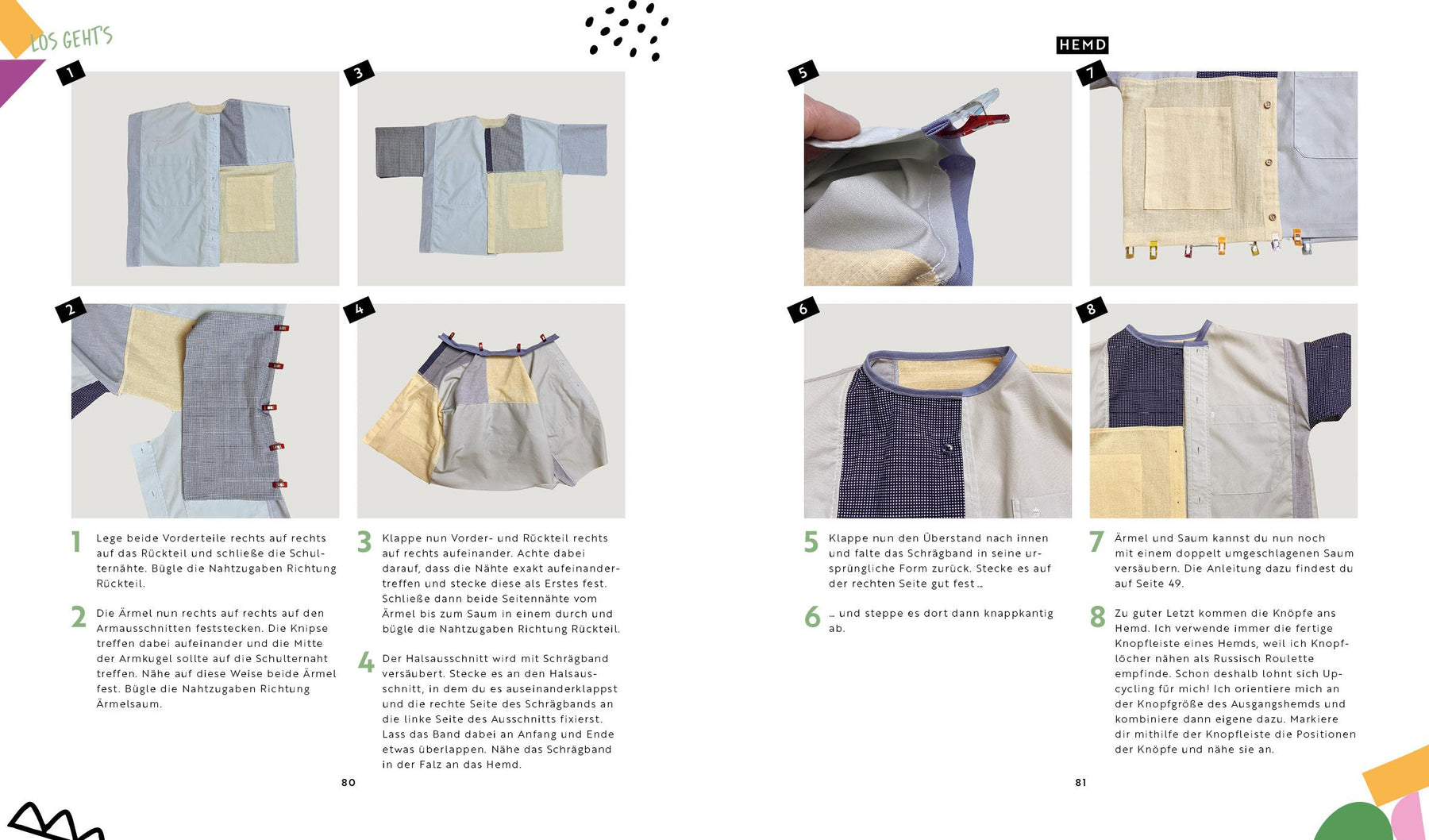 LOS GEHT'S

1

3

2

4

1 Lege beide Vorderteile rechts auf rechts auf das Rückteil und schließe die Schulternähte. Bügle die Nahtzugaben Richtung Rückteil.

2 Die Ärmel nun rechts auf rechts auf den Armausschnitten feststecken. Die Knipse treffen dabei aufeinander und die Mitte der Armkugel sollte auf die Schulternaht treffen. Nähe auf diese Weise beide Ärmel fest. Bügle die Nahtzugaben Richtung Ärmelsaum.

3 Klappe nun Vorder- und Rückteil rechts auf rechts aufeinander. Achte dabei darauf, dass die Nähte exakt aufeinandertreffen und stecke diese als Erstes fest. Schließe dann beide Seitennähte vom Ärmel bis zum Saum in einem durch und bügle die Nahtzugaben Richtung Rückteil.

4 Der Halsausschnitt wird mit Schrägband versäubert. Stecke es an den Halsausschnitt, in dem du es auseinanderklappst und die rechte Seite des Schrägbands an die linke Seite des Ausschnitts fixierst. Lass das Band dabei an Anfang und Ende etwas überlappen. Nähe das Schrägband in der Falz an das Hemd.

80

HEMD

5

7

6

8

5 Klappe nun den Überstand nach innen und falte das Schrägband in seine ursprüngliche Form zurück. Stecke es auf der rechten Seite gut fest …

6 … und steppe es dort dann knappkantig ab.

7 Ärmel und Saum kannst du nun noch mit einem doppelt umgeschlagenen Saum versäubern. Die Anleitung dazu findest du auf Seite 49.

8 Zu guter Letzt kommen die Knöpfe ans Hemd. Ich verwende immer die fertige Knopfleiste eines Hemds, weil ich Knopflöcher nähen als Russisch Roulette empfinde. Schon deshalb lohnt sich Upcycling für mich! Ich orientiere mich an der Knopfgröße des Ausgangshemds und kombiniere dann eigene dazu. Markiere dir mithilfe der Knopfleiste die Positionen der Knöpfe und nähe sie an.

81