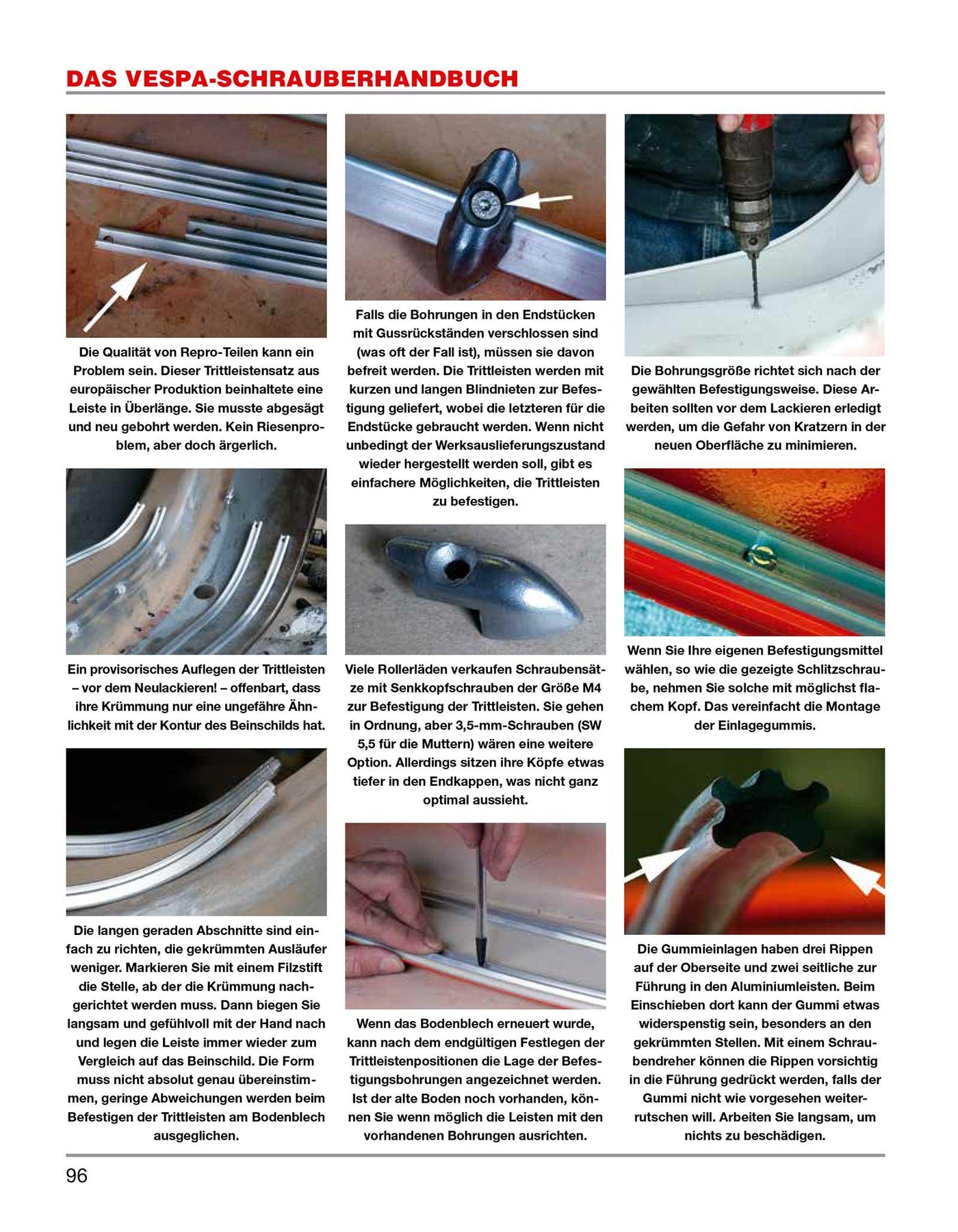 DAS VESPA-SCHRAUBERHANDBUCH

Die Qualität von Repro-Teilen kann ein Problem sein. Dieser Trittleistensatz aus europäischer Produktion beinhaltete eine Leiste in Überlänge. Sie musste abgesägt und neu gebohrt werden. Kein Riesenproblem, aber doch ärgerlich.

Ein provisorisches Auflegen der Trittleisten – vor dem Neulackieren! – offenbart, dass ihre Krümmung nur eine ungefähre Ähnlichkeit mit der Kontur des Beinschilds hat.

Die langen geraden Abschnitte sind einfach zu richten, die gekrümmten Ausläufer weniger. Markieren Sie mit einem Filzstift die Stelle, ab der die Krümmung nachgerichtet werden muss. Dann biegen Sie langsam und gefühlvoll mit der Hand nach und legen die Leiste immer wieder zum Vergleich auf das Beinschild. Die Form muss nicht absolut genau übereinstimmen, geringe Abweichungen werden beim Befestigen der Trittleisten am Bodenblech ausgeglichen.

Falls die Bohrungen in den Endstücken mit Gussrückständen verschlossen sind (was oft der Fall ist), müssen sie davon befreit werden. Die Trittleisten werden mit kurzen und langen Blindnieten zur Befestigung geliefert, wobei die letzteren für die Endstücke gebraucht werden. Wenn nicht unbedingt der Werksauslieferungszustand wieder hergestellt werden soll, gibt es einfachere Möglichkeiten, die Trittleisten zu befestigen.

Viele Rollerläden verkaufen Schraubensätze mit Senkkopfschrauben der Größe M4 zur Befestigung der Trittleisten. Sie gehen in Ordnung, aber 3,5-mm-Schrauben (SW 5,5 für die Muttern) wären eine weitere Option. Allerdings sitzen ihre Köpfe etwas tiefer in den Endkappen, was nicht ganz optimal aussieht.

Wenn das Bodenblech erneuert wurde, kann nach dem endgültigen Festlegen der Trittleistenpositionen die Lage der Befestigungsbohrungen angezeichnet werden. Ist der alte Boden noch vorhanden, können Sie wenn möglich die Leisten mit den vorhandenen Bohrungen ausrichten.

Die Bohrungsgröße richtet sich nach der gewählten Befestigungsweise. Diese Arbeiten sollten vor dem Lackieren erledigt werden, um die Gefahr von Kratzern in der neuen Oberfläche zu minimieren.

Wenn Sie Ihre eigenen Befestigungsmittel wählen, so wie die gezeigte Schlitzschraube, nehmen Sie solche mit möglichst flachem Kopf. Das vereinfacht die Montage der Einlagegummis.

Die Gummieinlagen haben drei Rippen auf der Oberseite und zwei seitliche zur Führung in den Aluminiumleisten. Beim Einschieben dort kann der Gummi etwas widerspenstig sein, besonders an den gekrümmten Stellen. Mit einem Schraubendreher können die Rippen vorsichtig in die Führung gedrückt werden, falls der Gummi nicht wie vorgesehen weiterrutschen will. Arbeiten Sie langsam, um nichts zu beschädigen.

96