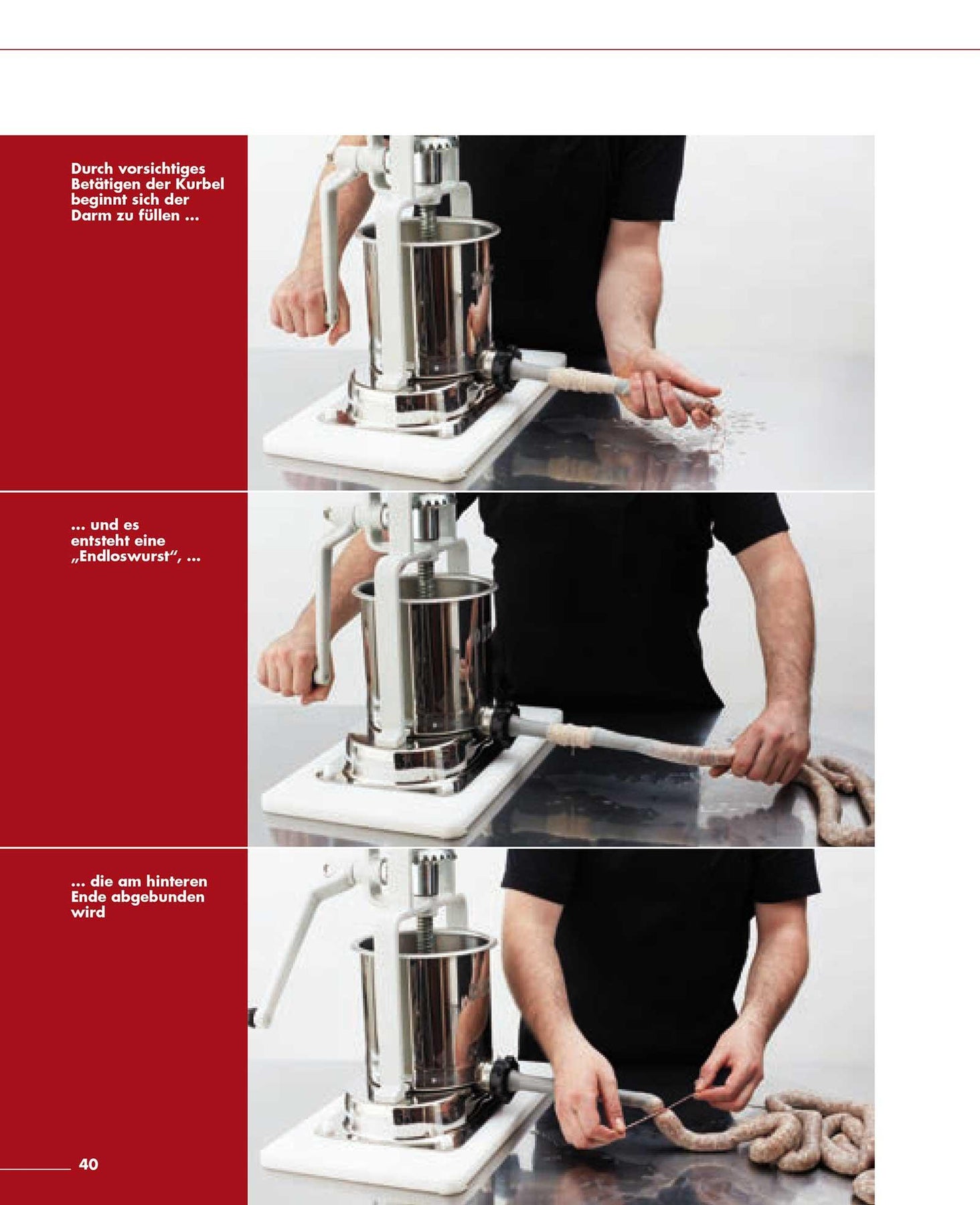 Durch vorsichtiges Betätigen der Kurbel beginnt sich der Darm zu füllen ...

... und es entsteht eine „Endloswurst“, ...

... die am hinteren Ende abgebunden wird

40