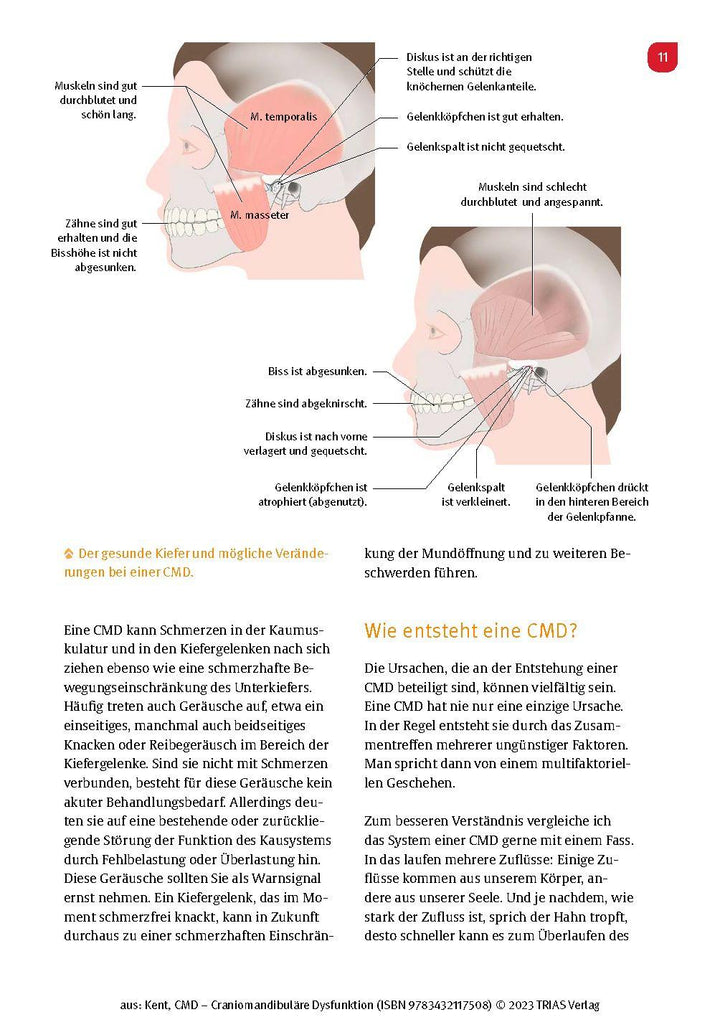 11

Muskeln sind gut durchblutet und schön lang.

M. temporalis

M. masseter

Zähne sind gut erhalten und die Bisshöhe ist nicht abgesunken.

Diskus ist an der richtigen Stelle und schützt die knöchernen Gelenkanteile.

Gelenkköpfchen ist gut erhalten.

Gelenkspalt ist nicht gequetscht.

Muskeln sind schlecht durchblutet und angespannt.

Biss ist abgesunken.

Zähne sind abgeknirscht.

Diskus ist nach vorne verlagert und gequetscht.

Gelenkköpfchen ist atrophiert (abgenutzt).

Gelenkspalt ist verkleinert.

Gelenkköpfchen drückt in den hinteren Bereich der Gelenkpfanne.

Der gesunde Kiefer und mögliche Veränderungen bei einer CMD.

Eine CMD kann Schmerzen in der Kaumuskulatur und in den Kiefergelenken nach sich ziehen ebenso wie eine schmerzhafte Bewegungseinschränkung des Unterkiefers. Häufig treten auch Geräusche auf, etwa ein einseitiges, manchmal auch beidseitiges Knacken oder Reibegeräusch im Bereich der Kiefergelenke. Sind sie nicht mit Schmerzen verbunden, besteht für diese Geräusche kein akuter Behandlungsbedarf. Allerdings deuten sie auf eine bestehende oder zurückliegende Störung der Funktion des Kausystems durch Fehlbelastung oder Überlastung hin. Diese Geräusche sollten Sie als Warnsignal ernst nehmen. Ein Kiefergelenk, das im Moment schmerzfrei knackt, kann in Zukunft durchaus zu einer schmerzhaften Einschränkung der Mundöffnung und zu weiteren Beschwerden führen.

Wie entsteht eine CMD?

Die Ursachen, die an der Entstehung einer CMD beteiligt sind, können vielfältig sein. Eine CMD hat nie nur eine einzige Ursache. In der Regel entsteht sie durch das Zusammentreffen mehrerer ungünstiger Faktoren. Man spricht dann von einem multifaktoriellen Geschehen.

Zum besseren Verständnis vergleiche ich das System einer CMD gerne mit einem Fass. In das laufen mehrere Zuflüsse: Einige Zuflüsse kommen aus unserem Körper, andere aus unserer Seele. Und je nachdem, wie stark der Zufluss ist, sprich der Hahn tropft, desto schneller kann es zum Überlaufen des

aus: Kent, CMD – Craniomandibuläre Dysfunktion (ISBN 9783432117508) © 2023 TRIAS Verlag