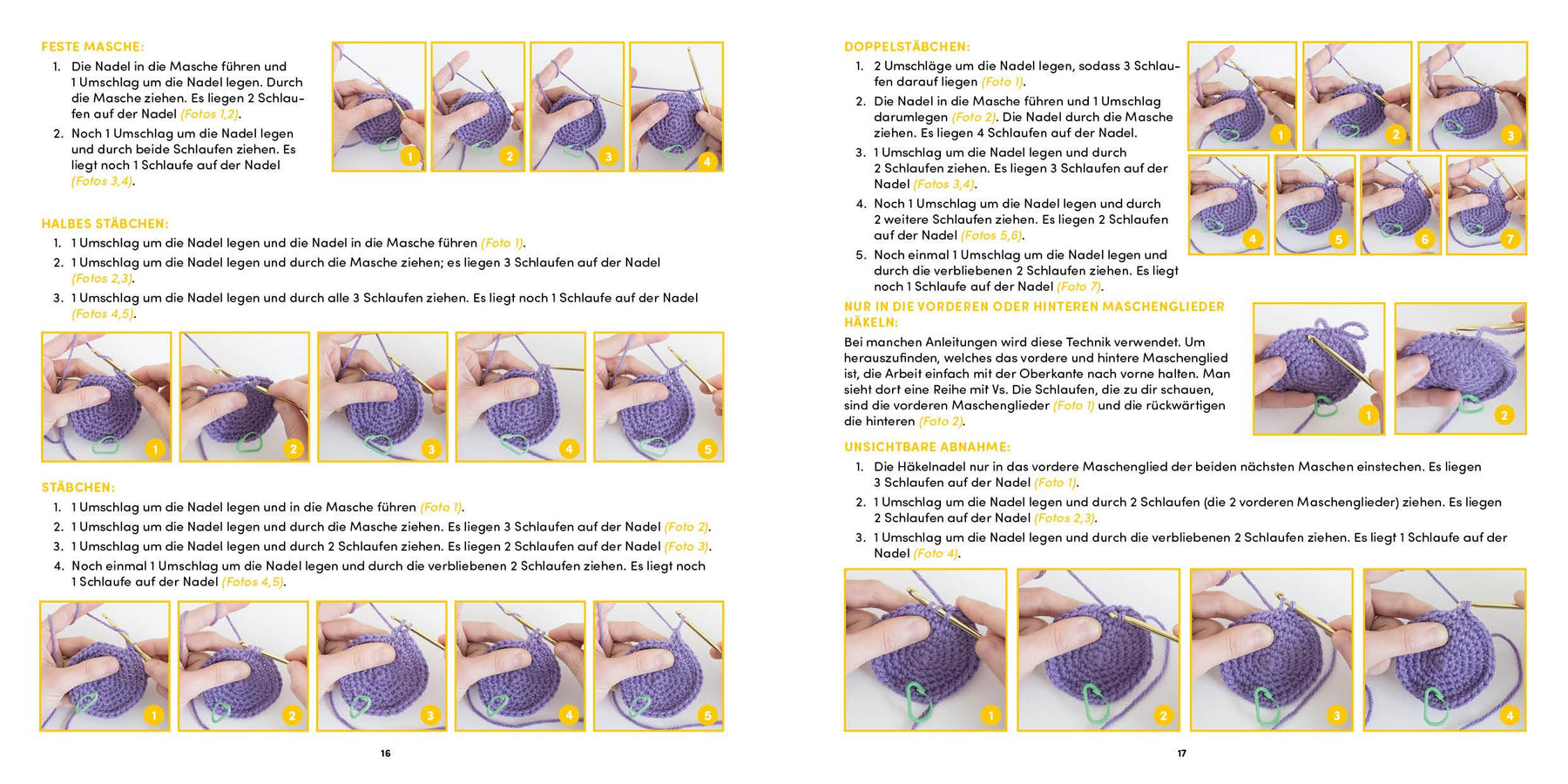 FESTE MASCHE:

1. Die Nadel in die Masche führen und 1 Umschlag um die Nadel legen. Durch die Masche ziehen. Es liegen 2 Schlaufen auf der Nadel (Fotos 1,2).
2. Noch 1 Umschlag um die Nadel legen und durch beide Schlaufen ziehen. Es liegt noch 1 Schlaufe auf der Nadel (Fotos 3,4).

1 2 3 4

HALBES STÄBCHEN:

1. 1 Umschlag um die Nadel legen und die Nadel in die Masche führen (Foto 1).
2. 1 Umschlag um die Nadel legen und durch die Masche ziehen; es liegen 3 Schlaufen auf der Nadel (Fotos 2,3).
3. 1 Umschlag um die Nadel legen und durch alle 3 Schlaufen ziehen. Es liegt noch 1 Schlaufe auf der Nadel (Fotos 4,5).

1 2 3 4 5

STÄBCHEN:

1. 1 Umschlag um die Nadel legen und in die Masche führen (Foto 1).
2. 1 Umschlag um die Nadel legen und durch die Masche ziehen. Es liegen 3 Schlaufen auf der Nadel (Foto 2).
3. 1 Umschlag um die Nadel legen und durch 2 Schlaufen ziehen. Es liegen 2 Schlaufen auf der Nadel (Foto 3).
4. Noch einmal 1 Umschlag um die Nadel legen und durch die verbliebenen 2 Schlaufen ziehen. Es liegt noch 1 Schlaufe auf der Nadel (Fotos 4,5).

1 2 3 4 5

16

DOPPELSTÄBCHEN:

1. 2 Umschläge um die Nadel legen, sodass 3 Schlaufen darauf liegen (Foto 1).
2. Die Nadel in die Masche führen und 1 Umschlag darumlegen (Foto 2). Die Nadel durch die Masche ziehen. Es liegen 4 Schlaufen auf der Nadel.
3. 1 Umschlag um die Nadel legen und durch 2 Schlaufen ziehen. Es liegen 3 Schlaufen auf der Nadel (Fotos 3,4).
4. Noch 1 Umschlag um die Nadel legen und durch 2 weitere Schlaufen ziehen. Es liegen 2 Schlaufen auf der Nadel (Fotos 5,6).
5. Noch einmal 1 Umschlag um die Nadel legen und durch die verbliebenen 2 Schlaufen ziehen. Es liegt noch 1 Schlaufe auf der Nadel (Foto 7).

1 2 3 4 5 6 7

NUR IN DIE VORDEREN ODER HINTEREN MASCHENGLIEDER HÄKELN:

Bei manchen Anleitungen wird diese Technik verwendet. Um herauszufinden, welches das vordere und hintere Maschenglied ist, die Arbeit einfach mit der Oberkante nach vorne halten. Man sieht dort eine Reihe mit Vs. Die Schlaufen, die zu dir schauen, sind die vorderen Maschenglieder (Foto 1) und die rückwärtigen die hinteren (Foto 2).

1 2

UNSICHTBARE ABNAHME:

1. Die Häkelnadel nur in das vordere Maschenglied der beiden nächsten Maschen einstechen. Es liegen 3 Schlaufen auf der Nadel (Foto 1).
2. 1 Umschlag um die Nadel legen und durch 2 Schlaufen (die 2 vorderen Maschenglieder) ziehen. Es liegen 2 Schlaufen auf der Nadel (Fotos 2,3).
3. 1 Umschlag um die Nadel legen und durch die verbliebenen 2 Schlaufen ziehen. Es liegt 1 Schlaufe auf der Nadel (Foto 4).

1 2 3 4

17