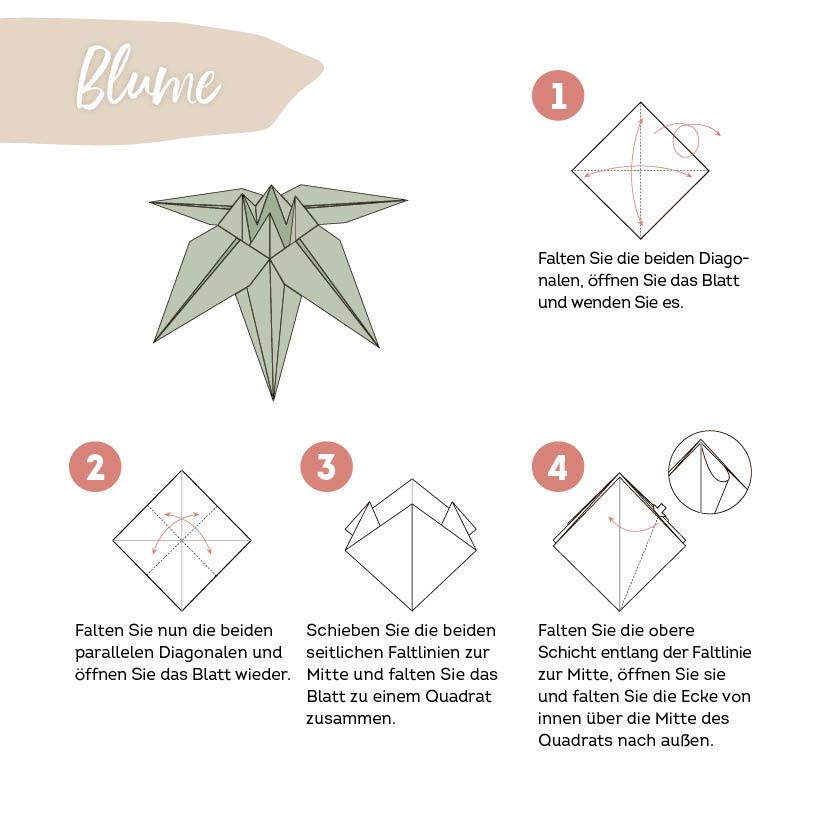 Blume

1

Falten Sie die beiden Diagonalen, öffnen Sie das Blatt und wenden Sie es.

2

Falten Sie nun die beiden parallelen Diagonalen und öffnen Sie das Blatt wieder.

3

Schieben Sie die beiden seitlichen Faltlinien zur Mitte und falten Sie das Blatt zu einem Quadrat zusammen.

4

Falten Sie die obere Schicht entlang der Faltlinie zur Mitte, öffnen Sie sie und falten Sie die Ecke von innen über die Mitte des Quadrats nach außen.