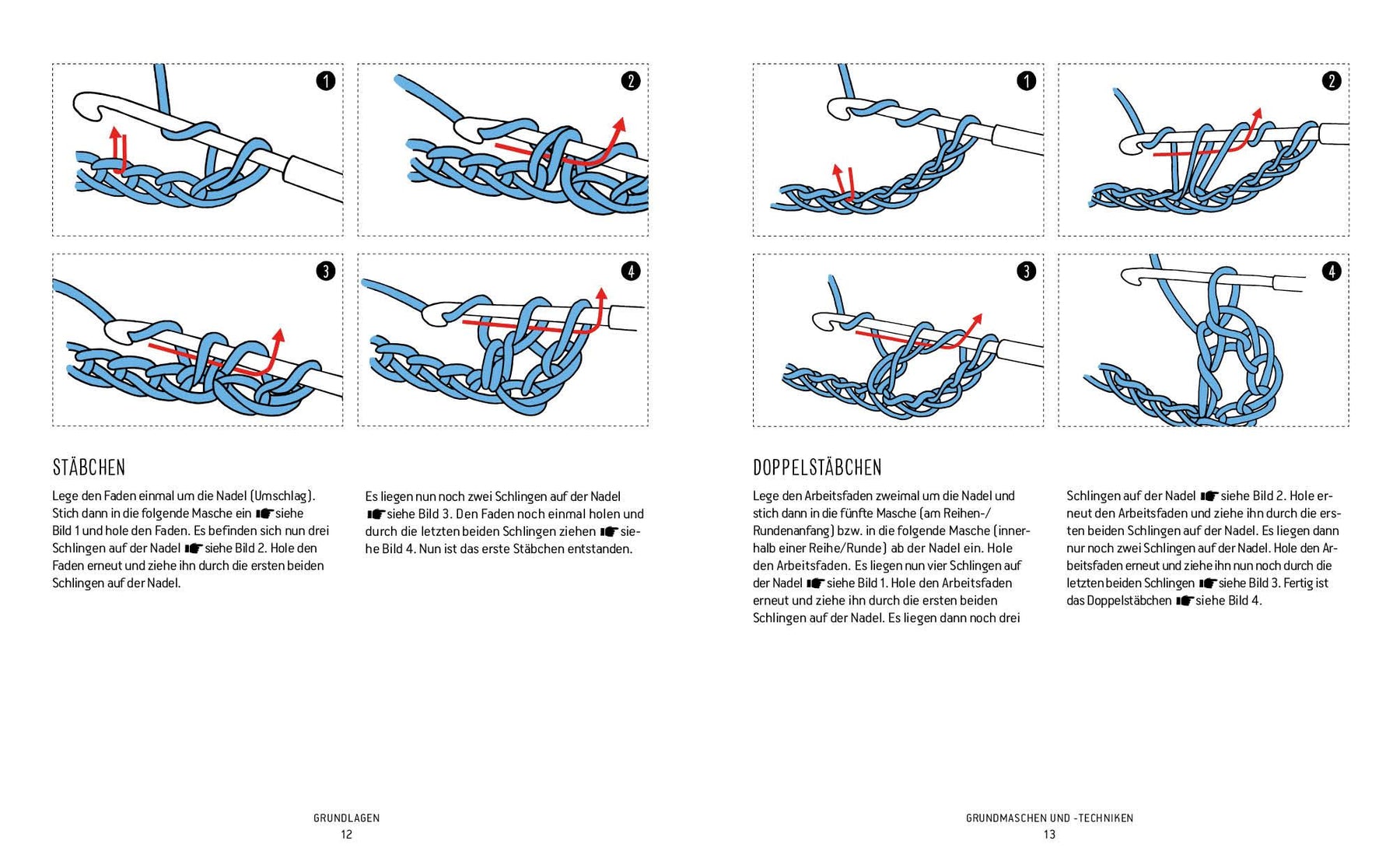 1

2

3

4

STÄBCHEN

Lege den Faden einmal um die Nadel (Umschlag). Stich dann in die folgende Masche ein ☛ siehe Bild 1 und hole den Faden. Es befinden sich nun drei Schlingen auf der Nadel ☛ siehe Bild 2. Hole den Faden erneut und ziehe ihn durch die ersten beiden Schlingen auf der Nadel.

Es liegen nun noch zwei Schlingen auf der Nadel ☛ siehe Bild 3. Den Faden noch einmal holen und durch die letzten beiden Schlingen ziehen ☛ siehe Bild 4. Nun ist das erste Stäbchen entstanden.

GRUNDLAGEN
12

1

2

3

4

DOPPELSTÄBCHEN

Lege den Arbeitsfaden zweimal um die Nadel und stich dann in die fünfte Masche (am Reihen-/Rundenanfang) bzw. in die folgende Masche (innerhalb einer Reihe/Runde) ab der Nadel ein. Hole den Arbeitsfaden. Es liegen nun vier Schlingen auf der Nadel ☛ siehe Bild 1. Hole den Arbeitsfaden erneut und ziehe ihn durch die ersten beiden Schlingen auf der Nadel. Es liegen dann noch drei

Schlingen auf der Nadel ☛ siehe Bild 2. Hole erneut den Arbeitsfaden und ziehe ihn durch die ersten beiden Schlingen auf der Nadel. Es liegen dann nur noch zwei Schlingen auf der Nadel. Hole den Arbeitsfaden erneut und ziehe ihn nun noch durch die letzten beiden Schlingen ☛ siehe Bild 3. Fertig ist das Doppelstäbchen ☛ siehe Bild 4.

GRUNDMASCHEN UND -TECHNIKEN
13