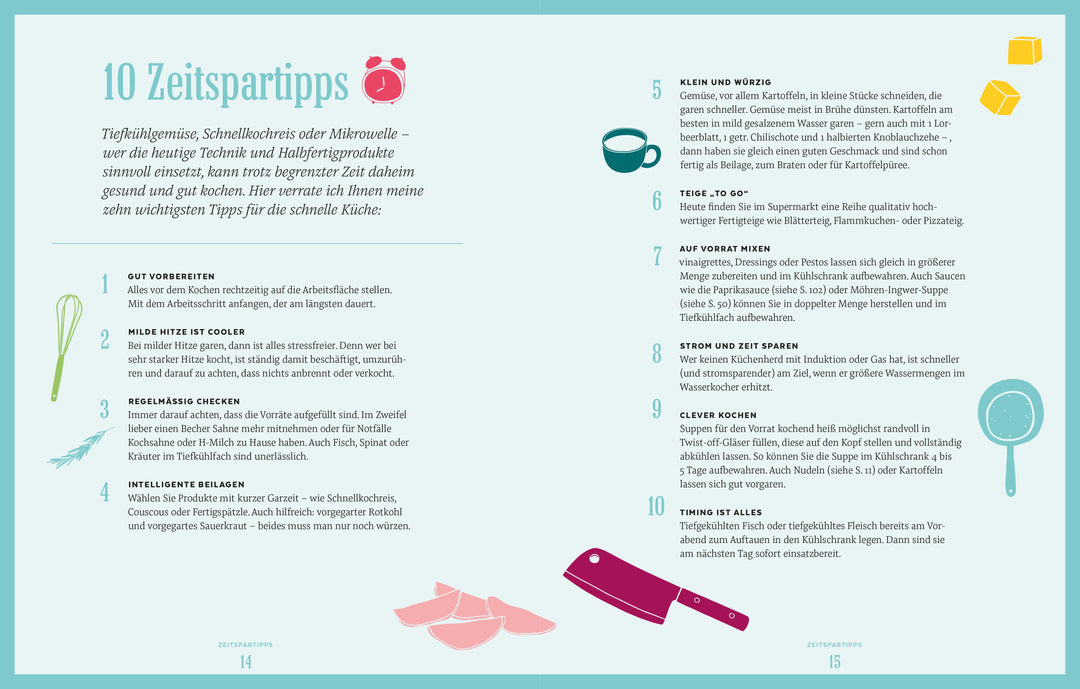 10 Zeitspartipps

Tiefkühlgemüse, Schnellkochreis oder Mikrowelle – wer die heutige Technik und Halbfertigprodukte sinnvoll einsetzt, kann trotz begrenzter Zeit daheim gesund und gut kochen. Hier verrate ich Ihnen meine zehn wichtigsten Tipps für die schnelle Küche:

1 GUT VORBEREITEN
Alles vor dem Kochen rechtzeitig auf die Arbeitsfläche stellen. Mit dem Arbeitsschritt anfangen, der am längsten dauert.

2 MILDE HITZE IST COOLER
Bei milder Hitze garen, dann ist alles stressfreier. Denn wer bei sehr starker Hitze kocht, ist ständig damit beschäftigt, umzurühren und darauf zu achten, dass nichts anbrennt oder verkocht.

3 REGELMÄSSIG CHECKEN
Immer darauf achten, dass die Vorräte aufgefüllt sind. Im Zweifel lieber einen Becher Sahne mehr mitnehmen oder für Notfälle Kochsahne oder H-Milch zu Hause haben. Auch Fisch, Spinat oder Kräuter im Tiefkühlfach sind unerlässlich.

4 INTELLIGENTE BEILAGEN
Wählen Sie Produkte mit kurzer Garzeit – wie Schnellkochreis, Couscous oder Fertigspätzle. Auch hilfreich: vorgegarter Rotkohl und vorgegartes Sauerkraut – beides muss man nur noch würzen.

ZEITSPARTIPPS
14

5 KLEIN UND WÜRZIG
Gemüse, vor allem Kartoffeln, in kleine Stücke schneiden, die garen schneller. Gemüse meist in Brühe dünsten. Kartoffeln am besten in mild gesalzenem Wasser garen – gern auch mit 1 Lorbeerblatt, 1 getr. Chilischote und 1 halbierten Knoblauchzehe –, dann haben sie gleich einen guten Geschmack und sind schon fertig als Beilage, zum Braten oder für Kartoffelpüree.

6 TEIGE „TO GO"
Heute finden Sie im Supermarkt eine Reihe qualitativ hochwertiger Fertigteige wie Blätterteig, Flammkuchen- oder Pizzateig.

7 AUF VORRAT MIXEN
vinaigrettes, Dressings oder Pestos lassen sich gleich in größerer Menge zubereiten und im Kühlschrank aufbewahren. Auch Saucen wie die Paprikasauce (siehe S. 102) oder Möhren-Ingwer-Suppe (siehe S. 50) können Sie in doppelter Menge herstellen und im Tiefkühlfach aufbewahren.

8 STROM UND ZEIT SPAREN
Wer keinen Küchenherd mit Induktion oder Gas hat, ist schneller (und stromsparender) am Ziel, wenn er größere Wassermengen im Wasserkocher erhitzt.

9 CLEVER KOCHEN
Suppen für den Vorrat kochend heiß möglichst randvoll in Twist-off-Gläser füllen, diese auf den Kopf stellen und vollständig abkühlen lassen. So können Sie die Suppe im Kühlschrank 4 bis 5 Tage aufbewahren. Auch Nudeln (siehe S. 11) oder Kartoffeln lassen sich gut vorgaren.

10 TIMING IST ALLES
Tiefgekühlten Fisch oder tiefgekühltes Fleisch bereits am Vorabend zum Auftauen in den Kühlschrank legen. Dann sind sie am nächsten Tag sofort einsatzbereit.

ZEITSPARTIPPS
15