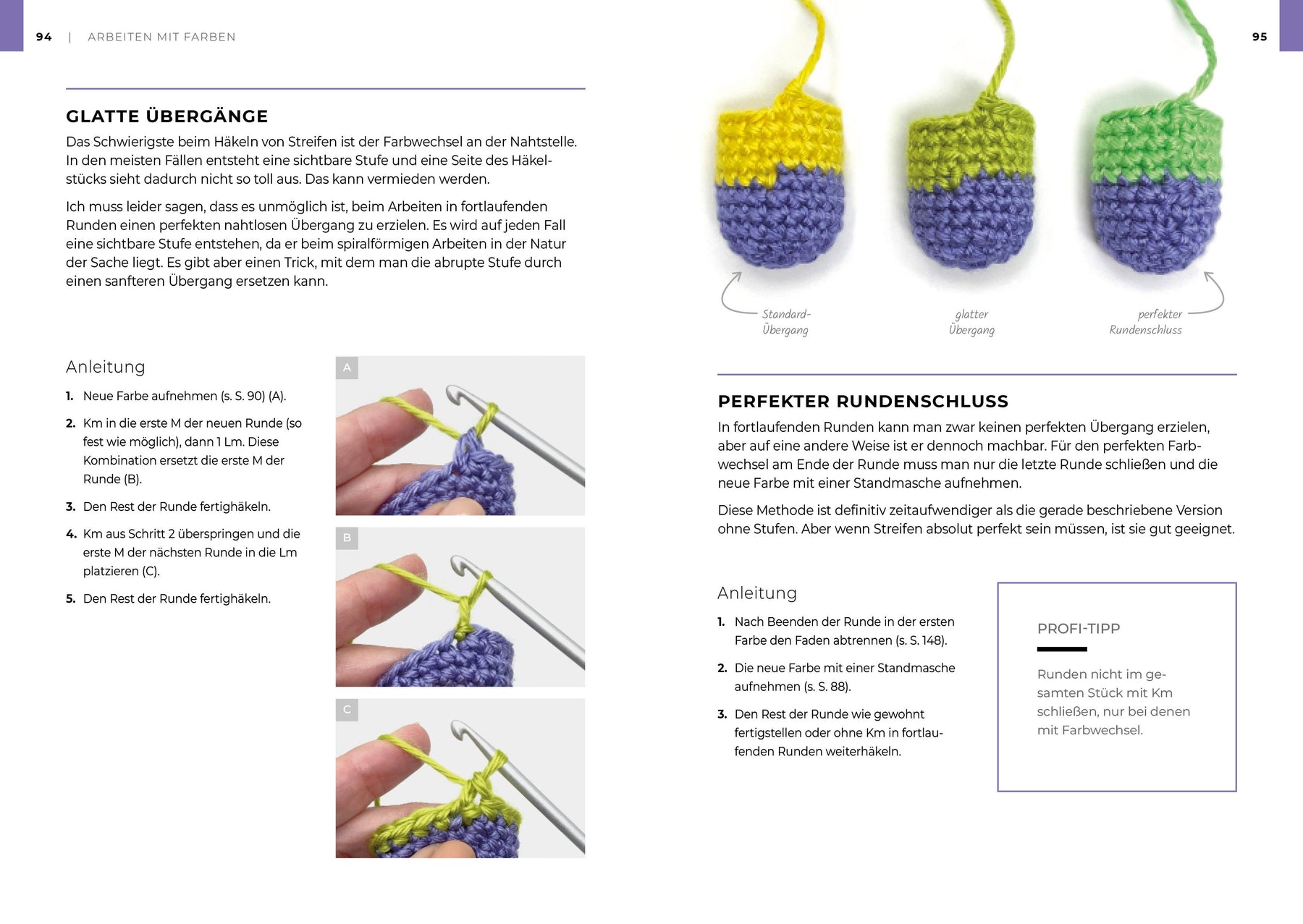 94 | ARBEITEN MIT FARBEN

GLATTE ÜBERGÄNGE

Das Schwierigste beim Häkeln von Streifen ist der Farbwechsel an der Nahtstelle. In den meisten Fällen entsteht eine sichtbare Stufe und eine Seite des Häkelstücks sieht dadurch nicht so toll aus. Das kann vermieden werden.

Ich muss leider sagen, dass es unmöglich ist, beim Arbeiten in fortlaufenden Runden einen perfekten nahtlosen Übergang zu erzielen. Es wird auf jeden Fall eine sichtbare Stufe entstehen, da er beim spiralförmigen Arbeiten in der Natur der Sache liegt. Es gibt aber einen Trick, mit dem man die abrupte Stufe durch einen sanfteren Übergang ersetzen kann.

Anleitung

1. Neue Farbe aufnehmen (s. S. 90) (A).

2. Km in die erste M der neuen Runde (so fest wie möglich), dann 1 Lm. Diese Kombination ersetzt die erste M der Runde (B).

3. Den Rest der Runde fertighäkeln.

4. Km aus Schritt 2 überspringen und die erste M der nächsten Runde in die Lm platzieren (C).

5. Den Rest der Runde fertighäkeln.

A

B

C

95

Standard-Übergang

glatter Übergang

perfekter Rundenschluss

PERFEKTER RUNDENSCHLUSS

In fortlaufenden Runden kann man zwar keinen perfekten Übergang erzielen, aber auf eine andere Weise ist er dennoch machbar. Für den perfekten Farbwechsel am Ende der Runde muss man nur die letzte Runde schließen und die neue Farbe mit einer Standmasche aufnehmen.

Diese Methode ist definitiv zeitaufwendiger als die gerade beschriebene Version ohne Stufen. Aber wenn Streifen absolut perfekt sein müssen, ist sie gut geeignet.

Anleitung

1. Nach Beenden der Runde in der ersten Farbe den Faden abtrennen (s. S. 148).

2. Die neue Farbe mit einer Standmasche aufnehmen (s. S. 88).

3. Den Rest der Runde wie gewohnt fertigstellen oder ohne Km in fortlaufenden Runden weiterhäkeln.

PROFI-TIPP

Runden nicht im gesamten Stück mit Km schließen, nur bei denen mit Farbwechsel.