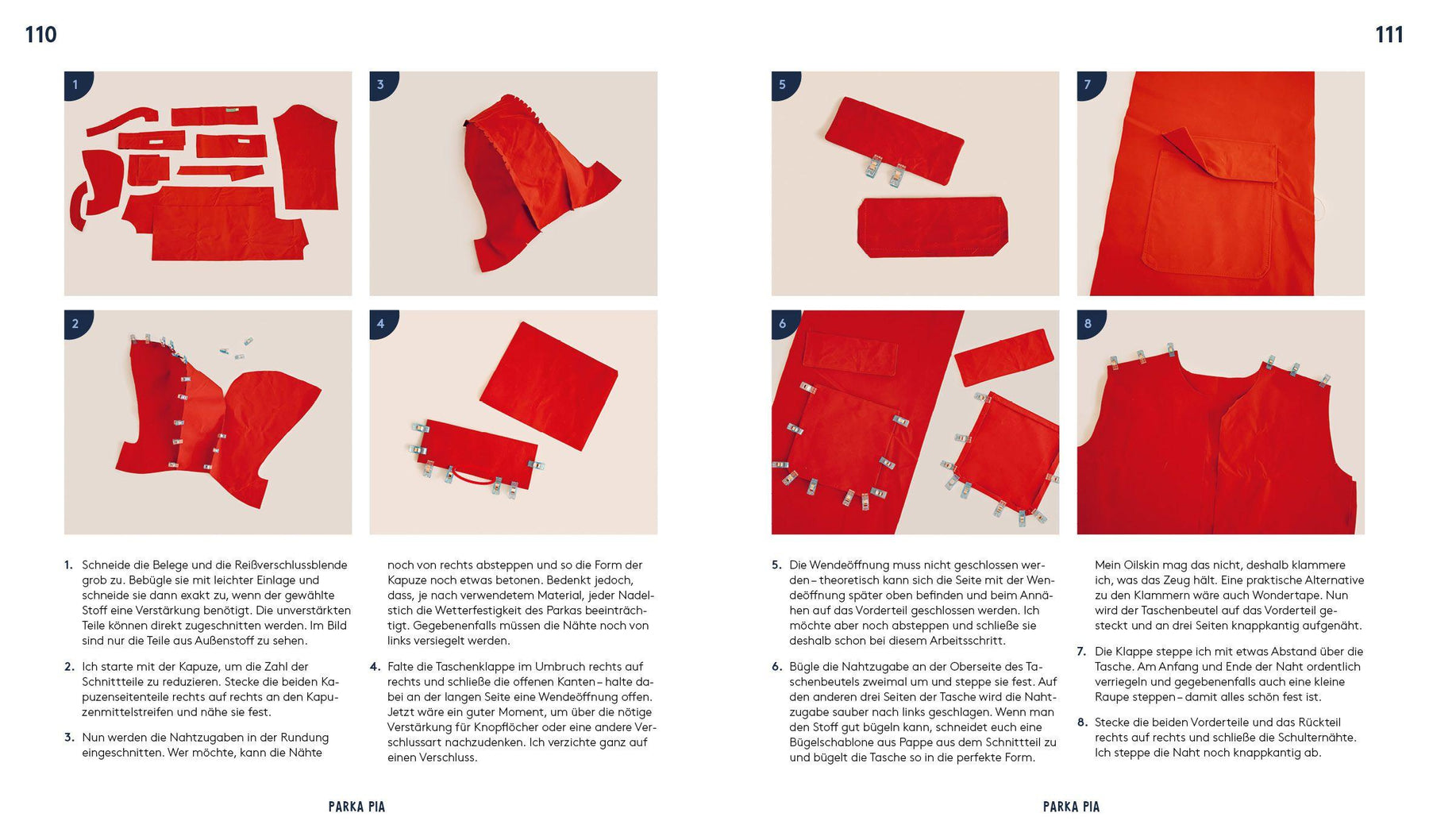 110

1

3

2

4

1. Schneide die Belege und die Reißverschlussblende grob zu. Bebügle sie mit leichter Einlage und schneide sie dann exakt zu, wenn der gewählte Stoff eine Verstärkung benötigt. Die unverstärkten Teile können direkt zugeschnitten werden. Im Bild sind nur die Teile aus Außenstoff zu sehen.

2. Ich starte mit der Kapuze, um die Zahl der Schnittteile zu reduzieren. Stecke die beiden Kapuzenseitenteile rechts auf rechts an den Kapuzenmittelstreifen und nähe sie fest.

3. Nun werden die Nahtzugaben in der Rundung eingeschnitten. Wer möchte, kann die Nähte noch von rechts absteppen und so die Form der Kapuze noch etwas betonen. Bedenkt jedoch, dass, je nach verwendetem Material, jeder Nadelstich die Wetterfestigkeit des Parkas beeinträchtigt. Gegebenenfalls müssen die Nähte noch von links versiegelt werden.

4. Falte die Taschenklappe im Umbruch rechts auf rechts und schließe die offenen Kanten – halte dabei an der langen Seite eine Wendeöffnung offen. Jetzt wäre ein guter Moment, um über die nötige Verstärkung für Knopflöcher oder eine andere Verschlussart nachzudenken. Ich verzichte ganz auf einen Verschluss.

PARKA PIA

111

5

7

6

8

5. Die Wendeöffnung muss nicht geschlossen werden – theoretisch kann sich die Seite mit der Wendeöffnung später oben befinden und beim Annähen auf das Vorderteil geschlossen werden. Ich möchte aber noch absteppen und schließe sie deshalb schon bei diesem Arbeitsschritt.

6. Bügle die Nahtzugabe an der Oberseite des Taschenbeutels zweimal um und steppe sie fest. Auf den anderen drei Seiten der Tasche wird die Nahtzugabe sauber nach links geschlagen. Wenn man den Stoff gut bügeln kann, schneidet euch eine Bügelschablone aus Pappe aus dem Schnittteil zu und bügelt die Tasche so in die perfekte Form. Mein Oilskin mag das nicht, deshalb klammere ich, was das Zeug hält. Eine praktische Alternative zu den Klammern wäre auch Wondertape. Nun wird der Taschenbeutel auf das Vorderteil gesteckt und an drei Seiten knappkantig aufgenäht.

7. Die Klappe steppe ich mit etwas Abstand über die Tasche. Am Anfang und Ende der Naht ordentlich verriegeln und gegebenenfalls auch eine kleine Raupe steppen – damit alles schön fest ist.

8. Stecke die beiden Vorderteile und das Rückteil rechts auf rechts und schließe die Schulternähte. Ich steppe die Naht noch knappkantig ab.

PARKA PIA