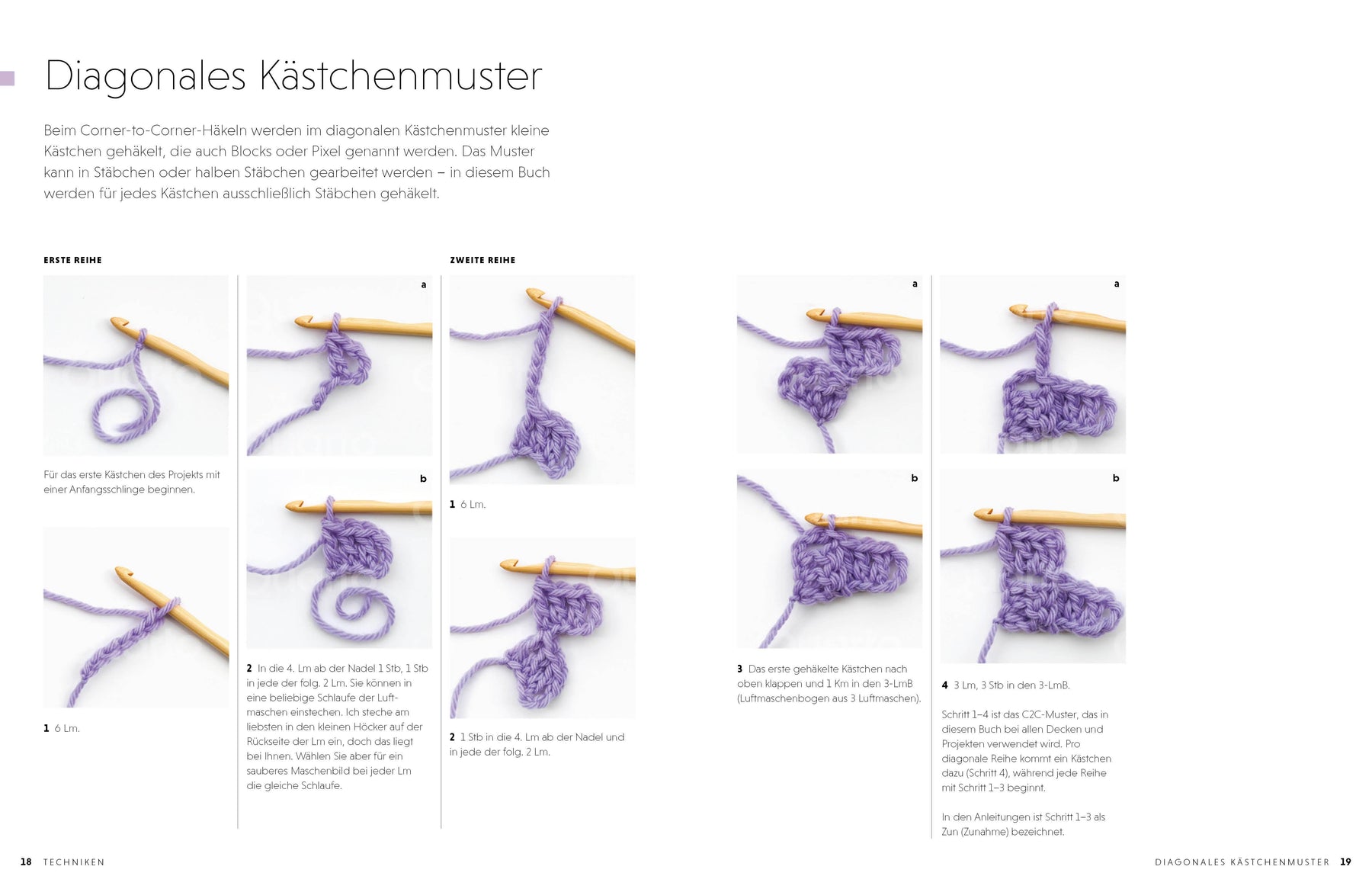 Diagonales Kästchenmuster

Beim Corner-to-Corner-Häkeln werden im diagonalen Kästchenmuster kleine Kästchen gehäkelt, die auch Blocks oder Pixel genannt werden. Das Muster kann in Stäbchen oder halben Stäbchen gearbeitet werden – in diesem Buch werden für jedes Kästchen ausschließlich Stäbchen gehäkelt.

ERSTE REIHE

Für das erste Kästchen des Projekts mit einer Anfangsschlinge beginnen.

1 6 Lm.

a

b

2 In die 4. Lm ab der Nadel 1 Stb, 1 Stb in jede der folg. 2 Lm. Sie können in eine beliebige Schlaufe der Luftmaschen einstechen. Ich steche am liebsten in den kleinen Höcker auf der Rückseite der Lm ein, doch das liegt bei Ihnen. Wählen Sie aber für ein sauberes Maschenbild bei jeder Lm die gleiche Schlaufe.

ZWEITE REIHE

1 6 Lm.

2 1 Stb in die 4. Lm ab der Nadel und in jede der folg. 2 Lm.

a

b

3 Das erste gehäkelte Kästchen nach oben klappen und 1 Km in den 3-LmB (Luftmaschenbogen aus 3 Luftmaschen).

a

b

4 3 Lm, 3 Stb in den 3-LmB.

Schritt 1–4 ist das C2C-Muster, das in diesem Buch bei allen Decken und Projekten verwendet wird. Pro diagonale Reihe kommt ein Kästchen dazu (Schritt 4), während jede Reihe mit Schritt 1–3 beginnt.

In den Anleitungen ist Schritt 1–3 als Zun (Zunahme) bezeichnet.

18 TECHNIKEN

DIAGONALES KÄSTCHENMUSTER 19