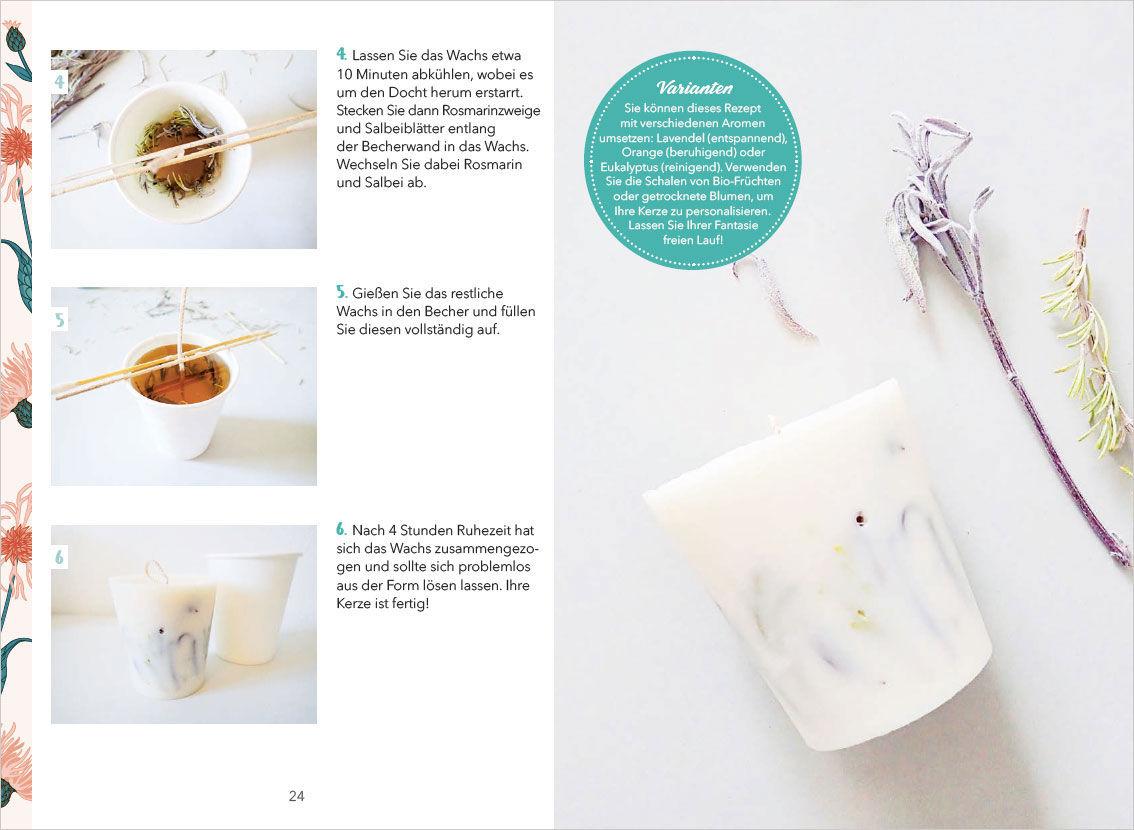 4

4. Lassen Sie das Wachs etwa 10 Minuten abkühlen, wobei es um den Docht herum erstarrt. Stecken Sie dann Rosmarinzweige und Salbeiblätter entlang der Becherwand in das Wachs. Wechseln Sie dabei Rosmarin und Salbei ab.

5

5. Gießen Sie das restliche Wachs in den Becher und füllen Sie diesen vollständig auf.

6

6. Nach 4 Stunden Ruhezeit hat sich das Wachs zusammengezogen und sollte sich problemlos aus der Form lösen lassen. Ihre Kerze ist fertig!

24

Varianten
Sie können dieses Rezept mit verschiedenen Aromen umsetzen: Lavendel (entspannend), Orange (beruhigend) oder Eukalyptus (reinigend). Verwenden Sie die Schalen von Bio-Früchten oder getrocknete Blumen, um Ihre Kerze zu personalisieren. Lassen Sie Ihrer Fantasie freien Lauf!