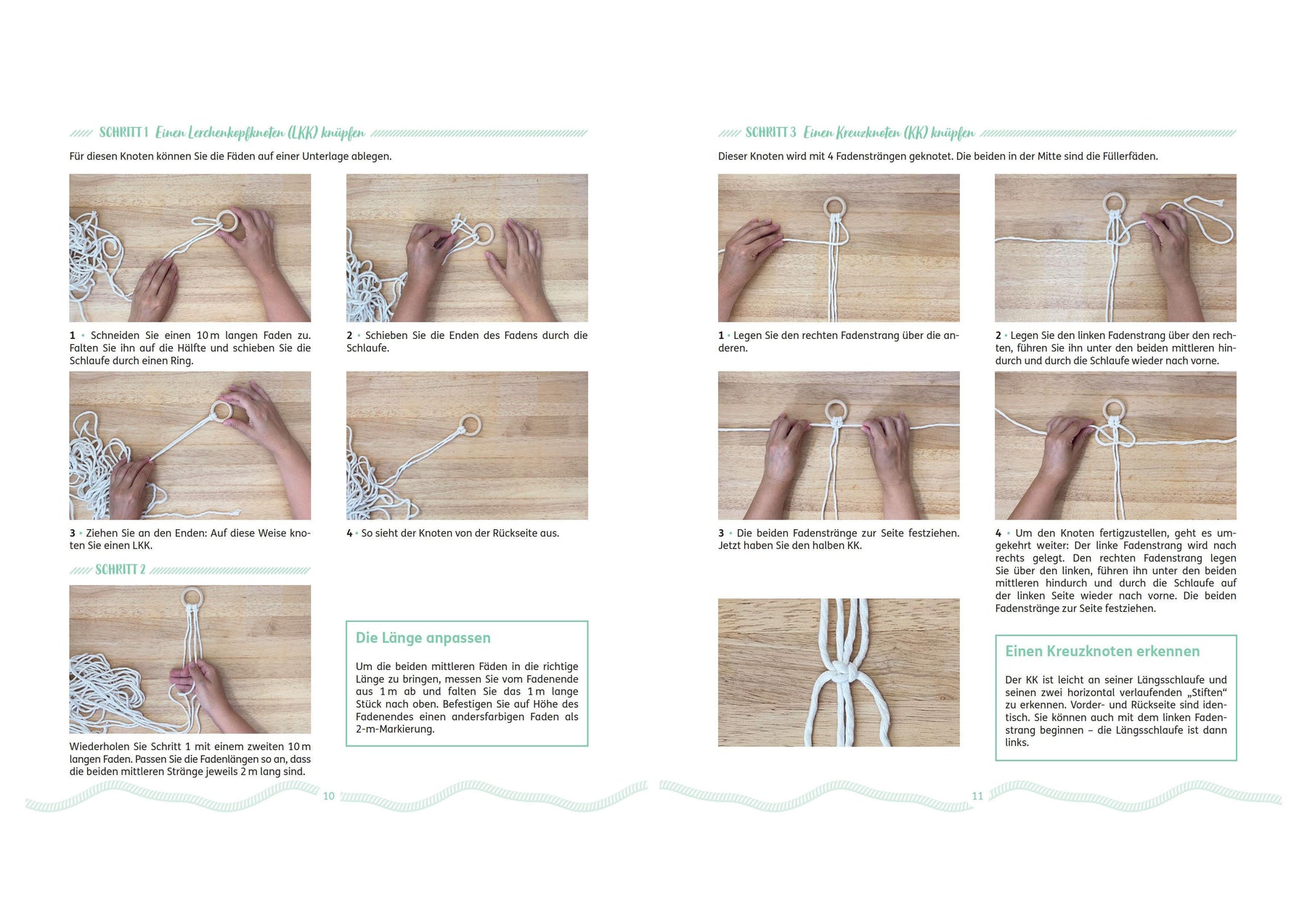 SCHRITT 1 Einen Lerchenkopfknoten (LKK) knüpfen

Für diesen Knoten können Sie die Fäden auf einer Unterlage ablegen.

1 • Schneiden Sie einen 10 m langen Faden zu. Falten Sie ihn auf die Hälfte und schieben Sie die Schlaufe durch einen Ring.

2 • Schieben Sie die Enden des Fadens durch die Schlaufe.

3 • Ziehen Sie an den Enden: Auf diese Weise knoten Sie einen LKK.

4 • So sieht der Knoten von der Rückseite aus.

SCHRITT 2

Wiederholen Sie Schritt 1 mit einem zweiten 10 m langen Faden. Passen Sie die Fadenlängen so an, dass die beiden mittleren Stränge jeweils 2 m lang sind.

Die Länge anpassen

Um die beiden mittleren Fäden in die richtige Länge zu bringen, messen Sie vom Fadenende aus 1 m ab und falten Sie das 1 m lange Stück nach oben. Befestigen Sie auf Höhe des Fadenendes einen andersfarbigen Faden als 2-m-Markierung.

10

SCHRITT 3 Einen Kreuzknoten (KK) knüpfen

Dieser Knoten wird mit 4 Fadensträngen geknotet. Die beiden in der Mitte sind die Füllerfäden.

1 • Legen Sie den rechten Fadenstrang über die anderen.

2 • Legen Sie den linken Fadenstrang über den rechten, führen Sie ihn unter den beiden mittleren hindurch und durch die Schlaufe wieder nach vorne.

3 • Die beiden Fadenstränge zur Seite festziehen. Jetzt haben Sie den halben KK.

4 • Um den Knoten fertigzustellen, geht es umgekehrt weiter: Der linke Fadenstrang wird nach rechts gelegt. Den rechten Fadenstrang legen Sie über den linken, führen ihn unter den beiden mittleren hindurch und durch die Schlaufe auf der linken Seite wieder nach vorne. Die beiden Fadenstränge zur Seite festziehen.

Einen Kreuzknoten erkennen

Der KK ist leicht an seiner Längsschlaufe und seinen zwei horizontal verlaufenden „Stiften“ zu erkennen. Vorder- und Rückseite sind identisch. Sie können auch mit dem linken Fadenstrang beginnen – die Längsschlaufe ist dann links.

11