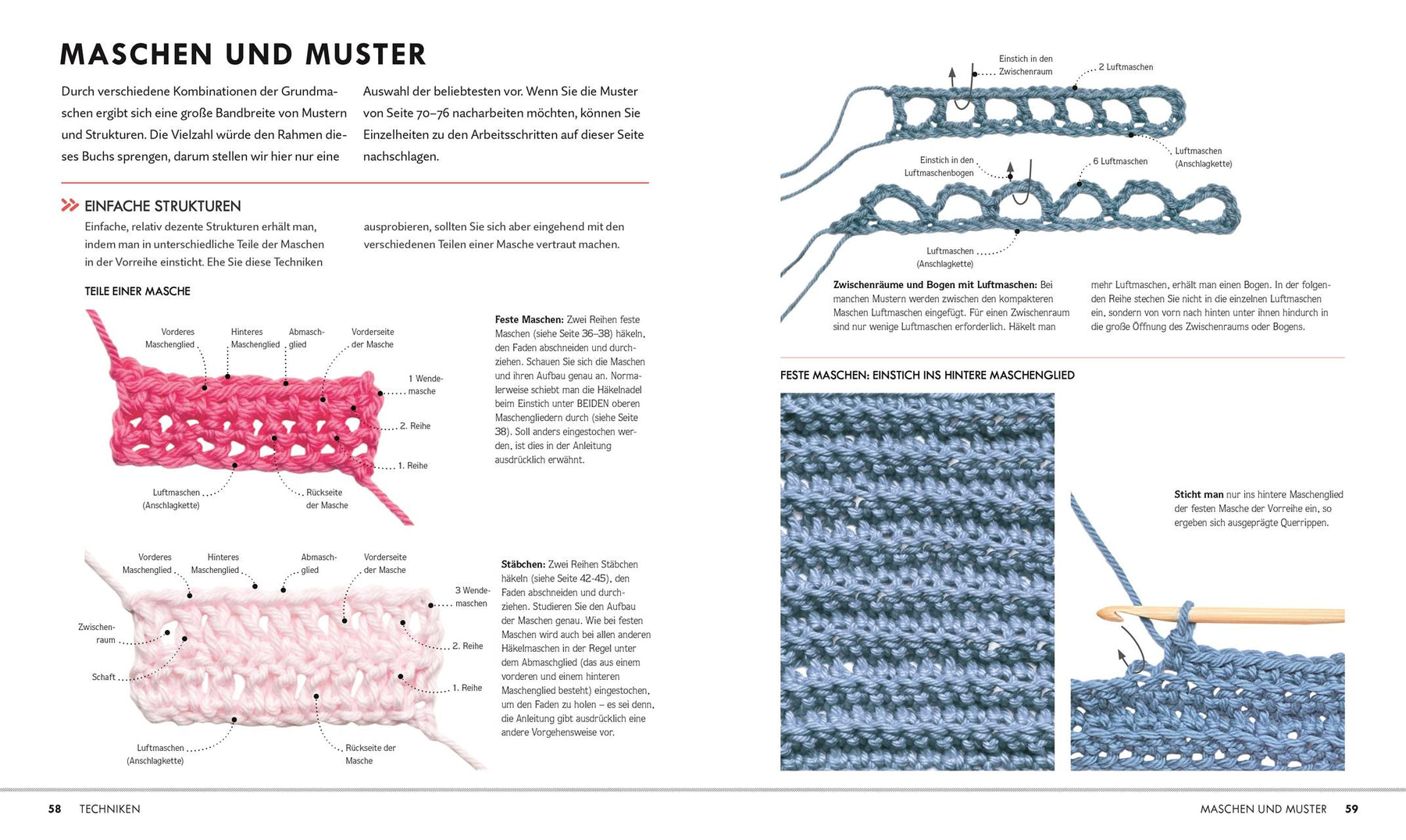 MASCHEN UND MUSTER

Durch verschiedene Kombinationen der Grundmaschen ergibt sich eine große Bandbreite von Mustern und Strukturen. Die Vielzahl würde den Rahmen dieses Buchs sprengen, darum stellen wir hier nur eine Auswahl der beliebtesten vor. Wenn Sie die Muster von Seite 70–76 nacharbeiten möchten, können Sie Einzelheiten zu den Arbeitsschritten auf dieser Seite nachschlagen.

EINFACHE STRUKTUREN

Einfache, relativ dezente Strukturen erhält man, indem man in unterschiedliche Teile der Maschen in der Vorreihe einsticht. Ehe Sie diese Techniken ausprobieren, sollten Sie sich aber eingehend mit den verschiedenen Teilen einer Masche vertraut machen.

TEILE EINER MASCHE

Vorderes Maschenglied
Hinteres Maschenglied
Abmaschglied
Vorderseite der Masche
1 Wendemasche
2. Reihe
1. Reihe
Luftmaschen (Anschlagkette)
Rückseite der Masche

Feste Maschen: Zwei Reihen feste Maschen (siehe Seite 36–38) häkeln, den Faden abschneiden und durchziehen. Schauen Sie sich die Maschen und ihren Aufbau genau an. Normalerweise schiebt man die Häkelnadel beim Einstich unter BEIDEN oberen Maschengliedern durch (siehe Seite 38). Soll anders eingestochen werden, ist dies in der Anleitung ausdrücklich erwähnt.

Vorderes Maschenglied
Hinteres Maschenglied
Abmaschglied
Vorderseite der Masche
3 Wendemaschen
Zwischenraum
2. Reihe
Schaft
1. Reihe
Luftmaschen (Anschlagkette)
Rückseite der Masche

Stäbchen: Zwei Reihen Stäbchen häkeln (siehe Seite 42-45), den Faden abschneiden und durchziehen. Studieren Sie den Aufbau der Maschen genau. Wie bei festen Maschen wird auch bei allen anderen Häkelmaschen in der Regel unter dem Abmaschglied (das aus einem vorderen und einem hinteren Maschenglied besteht) eingestochen, um den Faden zu holen – es sei denn, die Anleitung gibt ausdrücklich eine andere Vorgehensweise vor.

Einstich in den Zwischenraum
2 Luftmaschen
Luftmaschen (Anschlagkette)
Einstich in den Luftmaschenbogen
6 Luftmaschen
Luftmaschen (Anschlagkette)

Zwischenräume und Bogen mit Luftmaschen: Bei manchen Mustern werden zwischen den kompakteren Maschen Luftmaschen eingefügt. Für einen Zwischenraum sind nur wenige Luftmaschen erforderlich. Häkelt man mehr Luftmaschen, erhält man einen Bogen. In der folgenden Reihe stechen Sie nicht in die einzelnen Luftmaschen ein, sondern von vorn nach hinten unter ihnen hindurch in die große Öffnung des Zwischenraums oder Bogens.

FESTE MASCHEN: EINSTICH INS HINTERE MASCHENGLIED

Sticht man nur ins hintere Maschenglied der festen Masche der Vorreihe ein, so ergeben sich ausgeprägte Querrippen.

58 TECHNIKEN

MASCHEN UND MUSTER 59