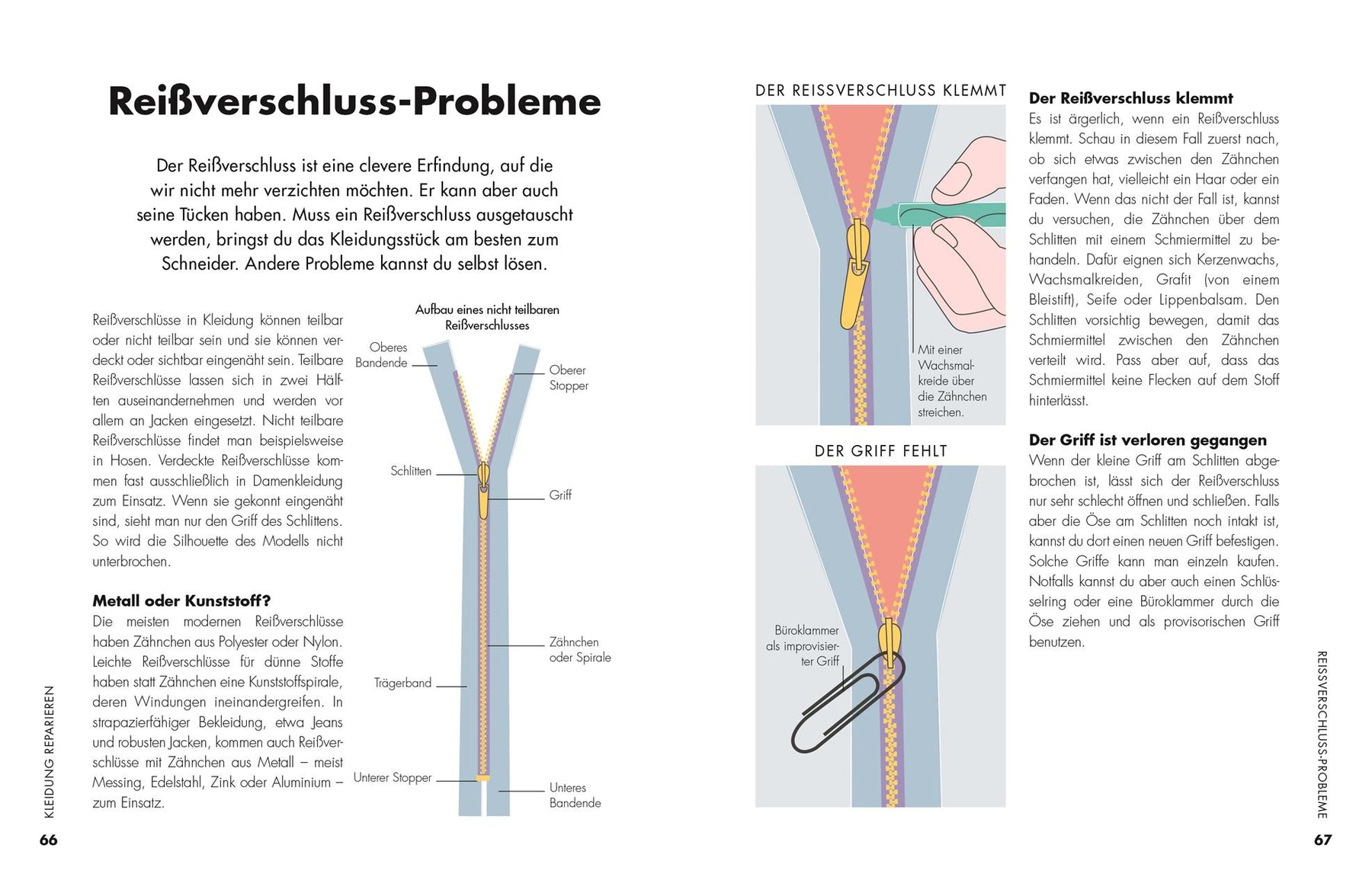 Reißverschluss-Probleme

Der Reißverschluss ist eine clevere Erfindung, auf die wir nicht mehr verzichten möchten. Er kann aber auch seine Tücken haben. Muss ein Reißverschluss ausgetauscht werden, bringst du das Kleidungsstück am besten zum Schneider. Andere Probleme kannst du selbst lösen.

Reißverschlüsse in Kleidung können teilbar oder nicht teilbar sein und sie können verdeckt oder sichtbar eingenäht sein. Teilbare Reißverschlüsse lassen sich in zwei Hälften auseinandernehmen und werden vor allem an Jacken eingesetzt. Nicht teilbare Reißverschlüsse findet man beispielsweise in Hosen. Verdeckte Reißverschlüsse kommen fast ausschließlich in Damenkleidung zum Einsatz. Wenn sie gekonnt eingenäht sind, sieht man nur den Griff des Schlittens. So wird die Silhouette des Modells nicht unterbrochen.

Metall oder Kunststoff?
Die meisten modernen Reißverschlüsse haben Zähnchen aus Polyester oder Nylon. Leichte Reißverschlüsse für dünne Stoffe haben statt Zähnchen eine Kunststoffspirale, deren Windungen ineinandergreifen. In strapazierfähiger Bekleidung, etwa Jeans und robusten Jacken, kommen auch Reißverschlüsse mit Zähnchen aus Metall – meist Messing, Edelstahl, Zink oder Aluminium – zum Einsatz.

Aufbau eines nicht teilbaren Reißverschlusses

Oberes Bandende

Oberer Stopper

Schlitten

Griff

Zähnchen oder Spirale

Trägerband

Unterer Stopper

Unteres Bandende

KLEIDUNG REPARIEREN

66

DER REISSVERSCHLUSS KLEMMT

Mit einer Wachsmalkreide über die Zähnchen streichen.

DER GRIFF FEHLT

Büroklammer als improvisierter Griff

Der Reißverschluss klemmt
Es ist ärgerlich, wenn ein Reißverschluss klemmt. Schau in diesem Fall zuerst nach, ob sich etwas zwischen den Zähnchen verfangen hat, vielleicht ein Haar oder ein Faden. Wenn das nicht der Fall ist, kannst du versuchen, die Zähnchen über dem Schlitten mit einem Schmiermittel zu behandeln. Dafür eignen sich Kerzenwachs, Wachsmalkreiden, Grafit (von einem Bleistift), Seife oder Lippenbalsam. Den Schlitten vorsichtig bewegen, damit das Schmiermittel zwischen den Zähnchen verteilt wird. Pass aber auf, dass das Schmiermittel keine Flecken auf dem Stoff hinterlässt.

Der Griff ist verloren gegangen
Wenn der kleine Griff am Schlitten abgebrochen ist, lässt sich der Reißverschluss nur sehr schlecht öffnen und schließen. Falls aber die Öse am Schlitten noch intakt ist, kannst du dort einen neuen Griff befestigen. Solche Griffe kann man einzeln kaufen. Notfalls kannst du aber auch einen Schlüsselring oder eine Büroklammer durch die Öse ziehen und als provisorischen Griff benutzen.

REISSVERSCHLUSS-PROBLEME

67