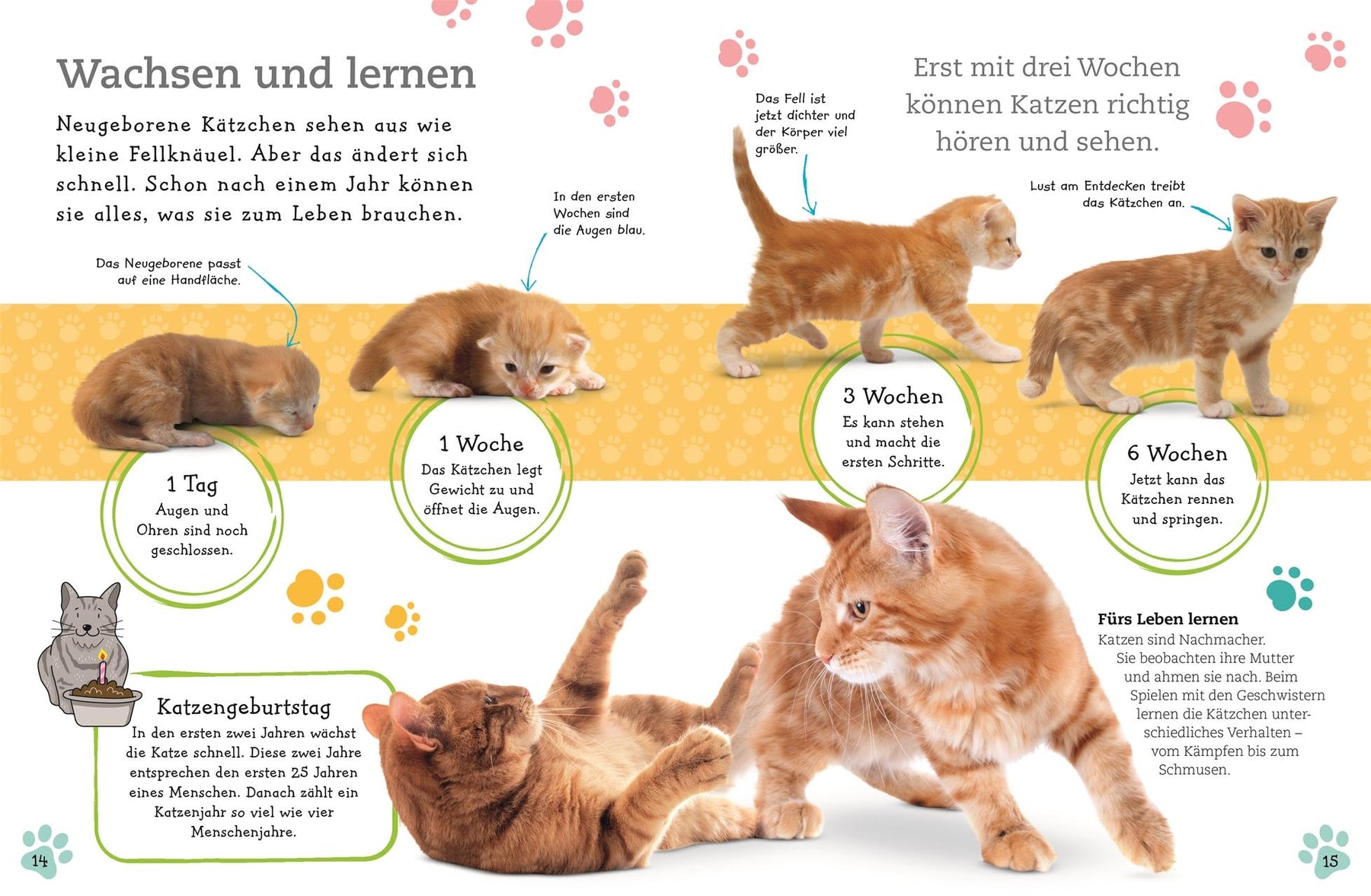 Wachsen und lernen

Neugeborene Kätzchen sehen aus wie kleine Fellknäuel. Aber das ändert sich schnell. Schon nach einem Jahr können sie alles, was sie zum Leben brauchen.

Das Neugeborene passt auf eine Handfläche.

In den ersten Wochen sind die Augen blau.

Das Fell ist jetzt dichter und der Körper viel größer.

Erst mit drei Wochen können Katzen richtig hören und sehen.

Lust am Entdecken treibt das Kätzchen an.

1 Tag
Augen und Ohren sind noch geschlossen.

1 Woche
Das Kätzchen legt Gewicht zu und öffnet die Augen.

3 Wochen
Es kann stehen und macht die ersten Schritte.

6 Wochen
Jetzt kann das Kätzchen rennen und springen.

Katzengeburtstag
In den ersten zwei Jahren wächst die Katze schnell. Diese zwei Jahre entsprechen den ersten 25 Jahren eines Menschen. Danach zählt ein Katzenjahr so viel wie vier Menschenjahre.

Fürs Leben lernen
Katzen sind Nachmacher. Sie beobachten ihre Mutter und ahmen sie nach. Beim Spielen mit den Geschwistern lernen die Kätzchen unterschiedliches Verhalten – vom Kämpfen bis zum Schmusen.

14

15