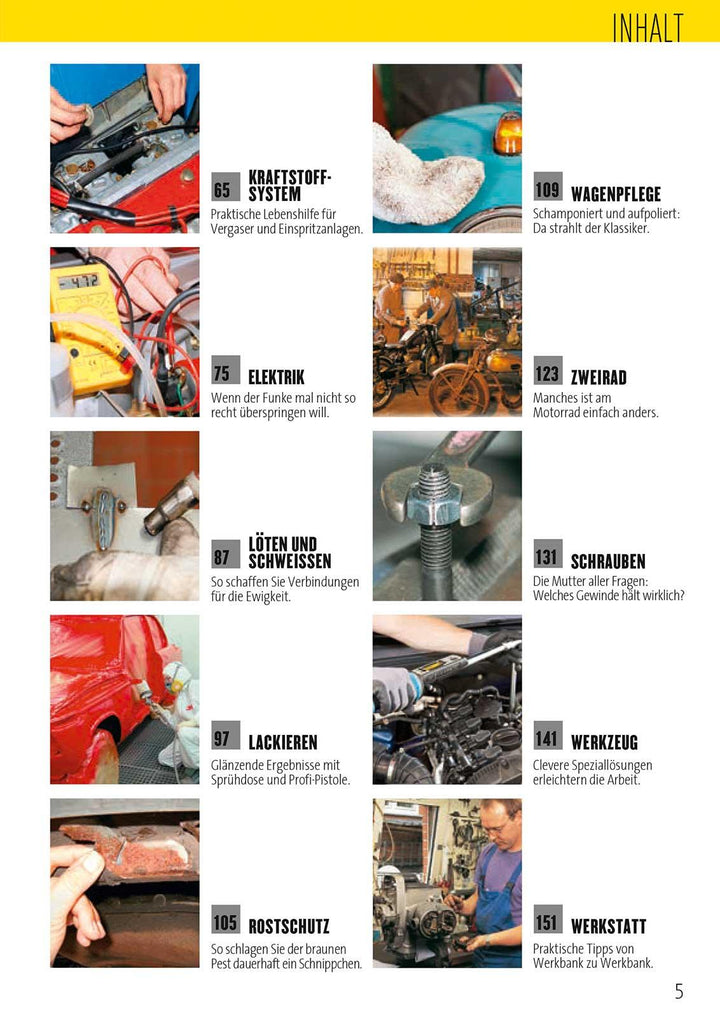 INHALT

65 KRAFTSTOFF-SYSTEM
Praktische Lebenshilfe für Vergaser und Einspritzanlagen.

75 ELEKTRIK
Wenn der Funke mal nicht so recht überspringen will.

87 LÖTEN UND SCHWEISSEN
So schaffen Sie Verbindungen für die Ewigkeit.

97 LACKIEREN
Glänzende Ergebnisse mit Sprühdose und Profi-Pistole.

105 ROSTSCHUTZ
So schlagen Sie der braunen Pest dauerhaft ein Schnippchen.

109 WAGENPFLEGE
Schamponiert und aufpoliert: Da strahlt der Klassiker.

123 ZWEIRAD
Manches ist am Motorrad einfach anders.

131 SCHRAUBEN
Die Mutter aller Fragen: Welches Gewinde hält wirklich?

141 WERKZEUG
Clevere Speziallösungen erleichtern die Arbeit.

151 WERKSTATT
Praktische Tipps von Werkbank zu Werkbank.

5