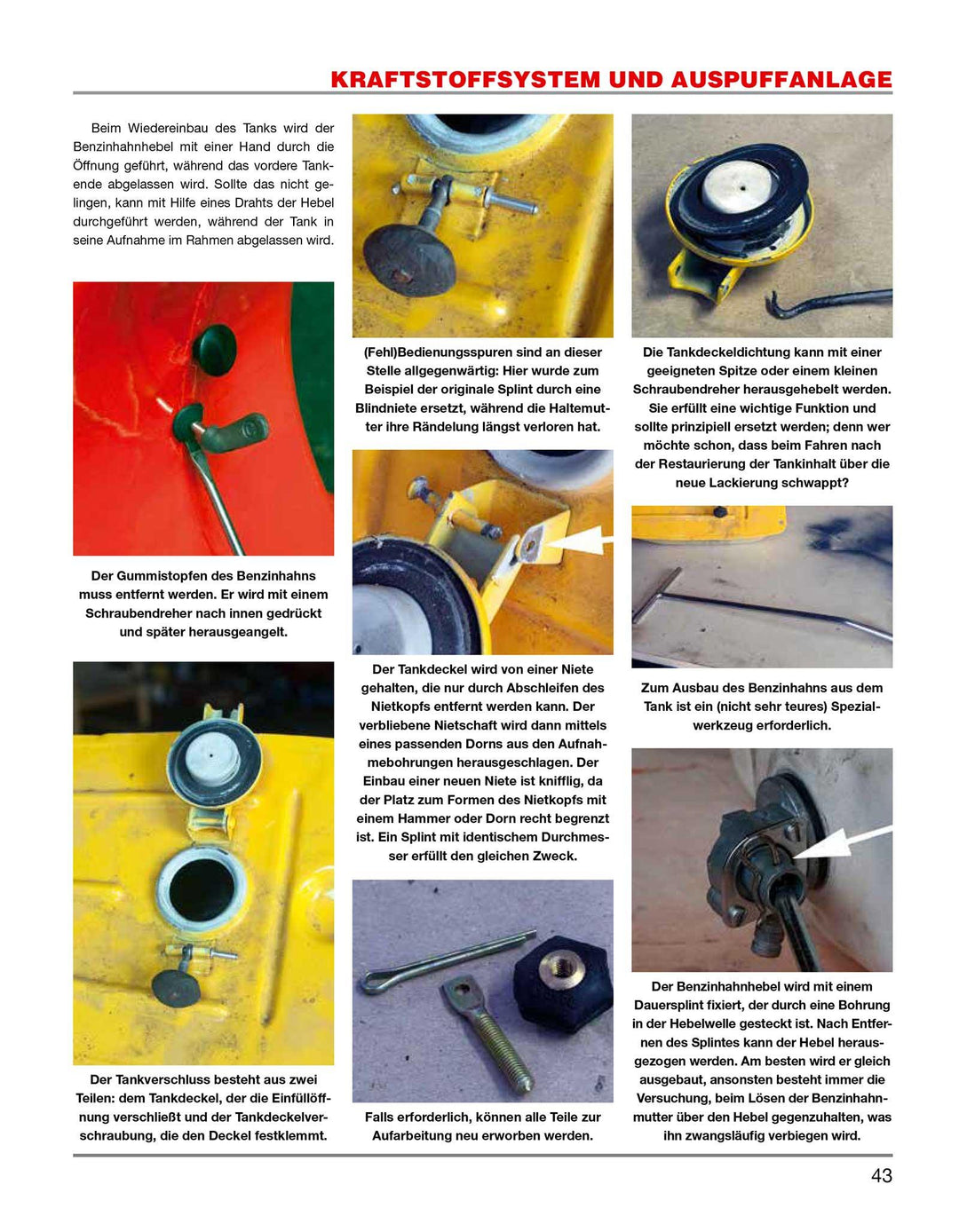 KRAFTSTOFFSYSTEM UND AUSPUFFANLAGE

Beim Wiedereinbau des Tanks wird der Benzinhahnhebel mit einer Hand durch die Öffnung geführt, während das vordere Tankende abgelassen wird. Sollte das nicht gelingen, kann mit Hilfe eines Drahts der Hebel durchgeführt werden, während der Tank in seine Aufnahme im Rahmen abgelassen wird.

Der Gummistopfen des Benzinhahns muss entfernt werden. Er wird mit einem Schraubendreher nach innen gedrückt und später herausgeangelt.

Der Tankverschluss besteht aus zwei Teilen: dem Tankdeckel, der die Einfüllöffnung verschließt und der Tankdeckelverschraubung, die den Deckel festklemmt.

(Fehl)Bedienungsspuren sind an dieser Stelle allgegenwärtig: Hier wurde zum Beispiel der originale Splint durch eine Blindniete ersetzt, während die Haltemutter ihre Rändelung längst verloren hat.

Der Tankdeckel wird von einer Niete gehalten, die nur durch Abschleifen des Nietkopfs entfernt werden kann. Der verbliebene Nietschaft wird dann mittels eines passenden Dorns aus den Aufnahmebohrungen herausgeschlagen. Der Einbau einer neuen Niete ist knifflig, da der Platz zum Formen des Nietkopfs mit einem Hammer oder Dorn recht begrenzt ist. Ein Splint mit identischem Durchmesser erfüllt den gleichen Zweck.

Falls erforderlich, können alle Teile zur Aufarbeitung neu erworben werden.

Die Tankdeckeldichtung kann mit einer geeigneten Spitze oder einem kleinen Schraubendreher herausgehebelt werden. Sie erfüllt eine wichtige Funktion und sollte prinzipiell ersetzt werden; denn wer möchte schon, dass beim Fahren nach der Restaurierung der Tankinhalt über die neue Lackierung schwappt?

Zum Ausbau des Benzinhahns aus dem Tank ist ein (nicht sehr teures) Spezialwerkzeug erforderlich.

Der Benzinhahnhebel wird mit einem Dauersplint fixiert, der durch eine Bohrung in der Hebelwelle gesteckt ist. Nach Entfernen des Splintes kann der Hebel herausgezogen werden. Am besten wird er gleich ausgebaut, ansonsten besteht immer die Versuchung, beim Lösen der Benzinhahnmutter über den Hebel gegenzuhalten, was ihn zwangsläufig verbiegen wird.

43