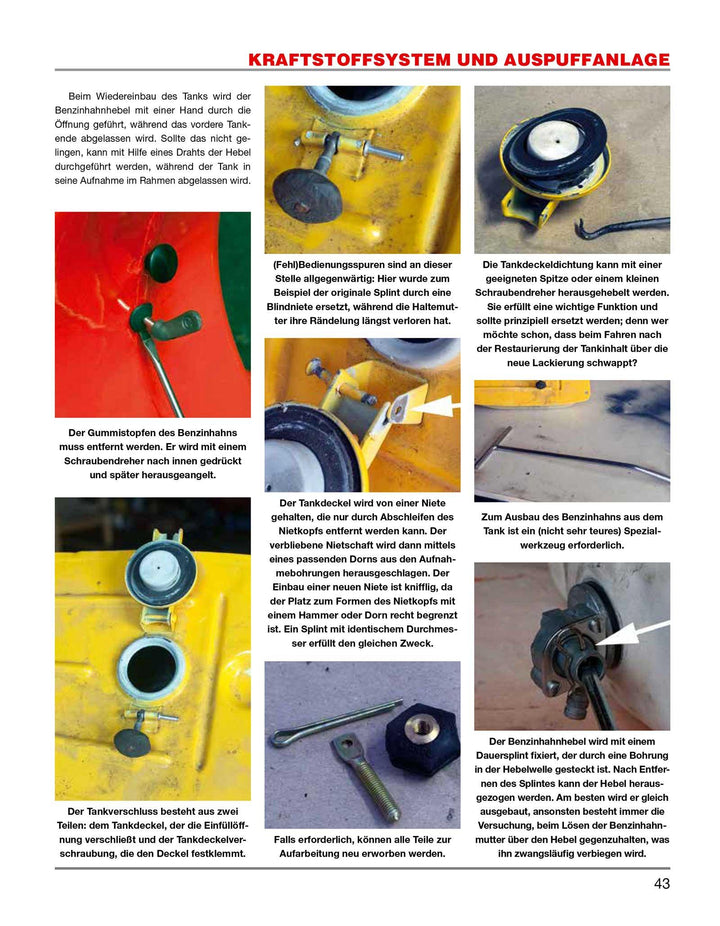 KRAFTSTOFFSYSTEM UND AUSPUFFANLAGE

Beim Wiedereinbau des Tanks wird der Benzinhahnhebel mit einer Hand durch die Öffnung geführt, während das vordere Tankende abgelassen wird. Sollte das nicht gelingen, kann mit Hilfe eines Drahts der Hebel durchgeführt werden, während der Tank in seine Aufnahme im Rahmen abgelassen wird.

Der Gummistopfen des Benzinhahns muss entfernt werden. Er wird mit einem Schraubendreher nach innen gedrückt und später herausgeangelt.

Der Tankverschluss besteht aus zwei Teilen: dem Tankdeckel, der die Einfüllöffnung verschließt und der Tankdeckelverschraubung, die den Deckel festklemmt.

(Fehl)Bedienungsspuren sind an dieser Stelle allgegenwärtig: Hier wurde zum Beispiel der originale Splint durch eine Blindniete ersetzt, während die Haltemutter ihre Rändelung längst verloren hat.

Der Tankdeckel wird von einer Niete gehalten, die nur durch Abschleifen des Nietkopfs entfernt werden kann. Der verbliebene Nietschaft wird dann mittels eines passenden Dorns aus den Aufnahmebohrungen herausgeschlagen. Der Einbau einer neuen Niete ist knifflig, da der Platz zum Formen des Nietkopfs mit einem Hammer oder Dorn recht begrenzt ist. Ein Splint mit identischem Durchmesser erfüllt den gleichen Zweck.

Falls erforderlich, können alle Teile zur Aufarbeitung neu erworben werden.

Die Tankdeckeldichtung kann mit einer geeigneten Spitze oder einem kleinen Schraubendreher herausgehebelt werden. Sie erfüllt eine wichtige Funktion und sollte prinzipiell ersetzt werden; denn wer möchte schon, dass beim Fahren nach der Restaurierung der Tankinhalt über die neue Lackierung schwappt?

Zum Ausbau des Benzinhahns aus dem Tank ist ein (nicht sehr teures) Spezialwerkzeug erforderlich.

Der Benzinhahnhebel wird mit einem Dauersplint fixiert, der durch eine Bohrung in der Hebelwelle gesteckt ist. Nach Entfernen des Splintes kann der Hebel herausgezogen werden. Am besten wird er gleich ausgebaut, ansonsten besteht immer die Versuchung, beim Lösen der Benzinhahnmutter über den Hebel gegenzuhalten, was ihn zwangsläufig verbiegen wird.

43