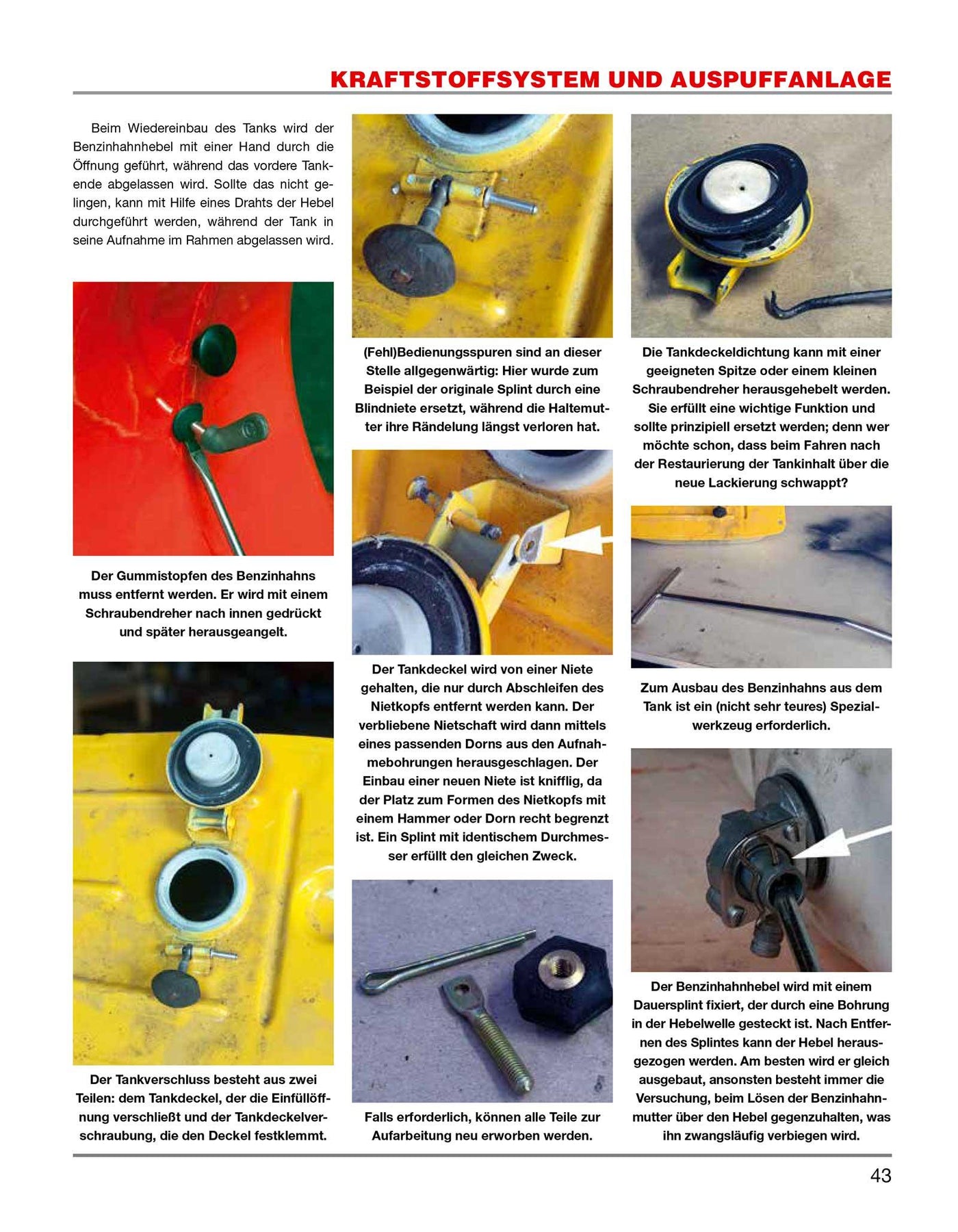 KRAFTSTOFFSYSTEM UND AUSPUFFANLAGE

Beim Wiedereinbau des Tanks wird der Benzinhahnhebel mit einer Hand durch die Öffnung geführt, während das vordere Tankende abgelassen wird. Sollte das nicht gelingen, kann mit Hilfe eines Drahts der Hebel durchgeführt werden, während der Tank in seine Aufnahme im Rahmen abgelassen wird.

Der Gummistopfen des Benzinhahns muss entfernt werden. Er wird mit einem Schraubendreher nach innen gedrückt und später herausgeangelt.

Der Tankverschluss besteht aus zwei Teilen: dem Tankdeckel, der die Einfüllöffnung verschließt und der Tankdeckelverschraubung, die den Deckel festklemmt.

(Fehl)Bedienungsspuren sind an dieser Stelle allgegenwärtig: Hier wurde zum Beispiel der originale Splint durch eine Blindniete ersetzt, während die Haltemutter ihre Rändelung längst verloren hat.

Der Tankdeckel wird von einer Niete gehalten, die nur durch Abschleifen des Nietkopfs entfernt werden kann. Der verbliebene Nietschaft wird dann mittels eines passenden Dorns aus den Aufnahmebohrungen herausgeschlagen. Der Einbau einer neuen Niete ist knifflig, da der Platz zum Formen des Nietkopfs mit einem Hammer oder Dorn recht begrenzt ist. Ein Splint mit identischem Durchmesser erfüllt den gleichen Zweck.

Falls erforderlich, können alle Teile zur Aufarbeitung neu erworben werden.

Die Tankdeckeldichtung kann mit einer geeigneten Spitze oder einem kleinen Schraubendreher herausgehebelt werden. Sie erfüllt eine wichtige Funktion und sollte prinzipiell ersetzt werden; denn wer möchte schon, dass beim Fahren nach der Restaurierung der Tankinhalt über die neue Lackierung schwappt?

Zum Ausbau des Benzinhahns aus dem Tank ist ein (nicht sehr teures) Spezialwerkzeug erforderlich.

Der Benzinhahnhebel wird mit einem Dauersplint fixiert, der durch eine Bohrung in der Hebelwelle gesteckt ist. Nach Entfernen des Splintes kann der Hebel herausgezogen werden. Am besten wird er gleich ausgebaut, ansonsten besteht immer die Versuchung, beim Lösen der Benzinhahnmutter über den Hebel gegenzuhalten, was ihn zwangsläufig verbiegen wird.

43