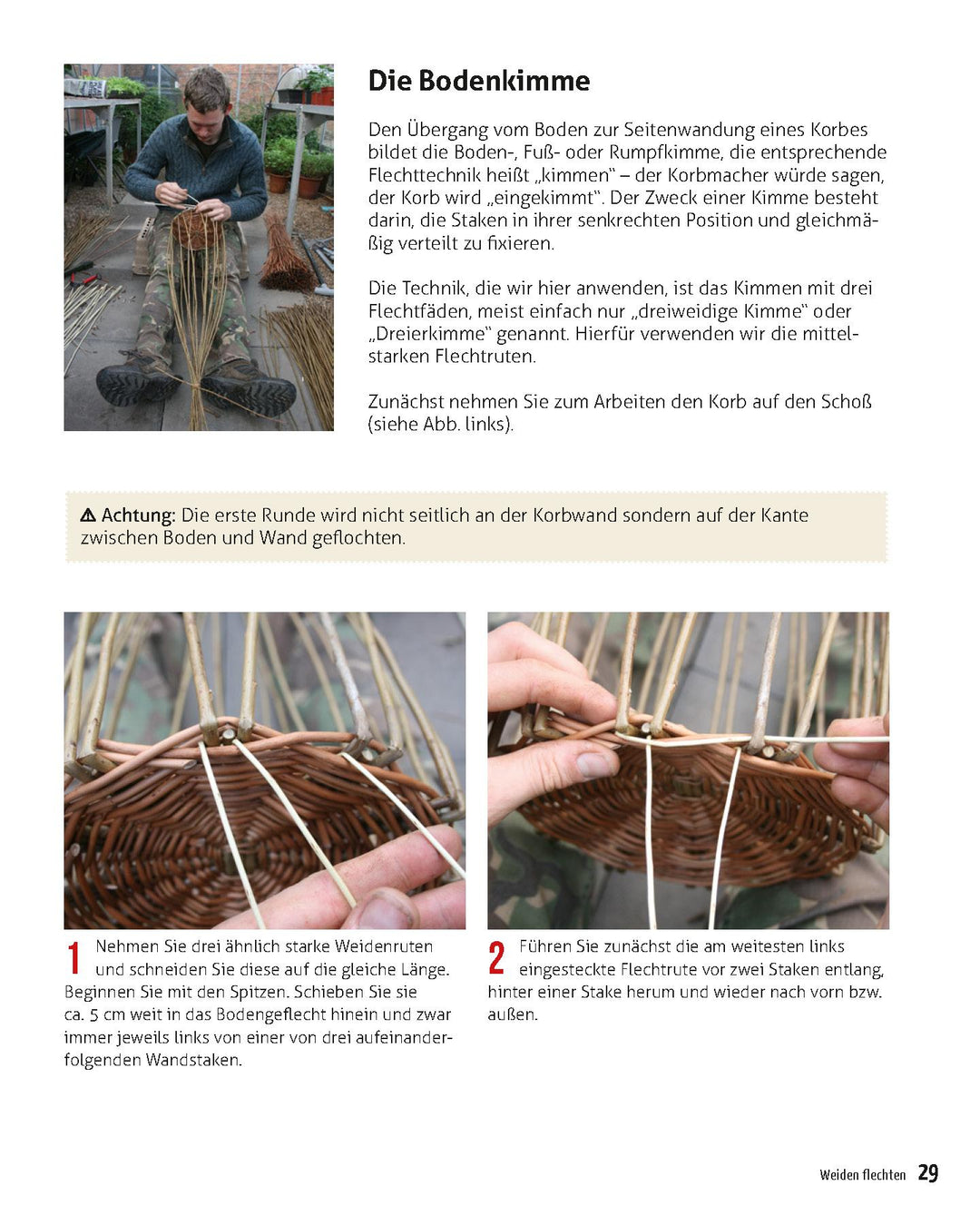 Die Bodenkimme

Den Übergang vom Boden zur Seitenwandung eines Korbes bildet die Boden-, Fuß- oder Rumpfkimme, die entsprechende Flechttechnik heißt „kimmen" – der Korbmacher würde sagen, der Korb wird „eingekimmt". Der Zweck einer Kimme besteht darin, die Staken in ihrer senkrechten Position und gleichmäßig verteilt zu fixieren.

Die Technik, die wir hier anwenden, ist das Kimmen mit drei Flechtfäden, meist einfach nur „dreiweidige Kimme" oder „Dreierkimme" genannt. Hierfür verwenden wir die mittelstarken Flechtruten.

Zunächst nehmen Sie zum Arbeiten den Korb auf den Schoß (siehe Abb. links).

⚠ Achtung: Die erste Runde wird nicht seitlich an der Korbwand sondern auf der Kante zwischen Boden und Wand geflochten.

1 Nehmen Sie drei ähnlich starke Weidenruten und schneiden Sie diese auf die gleiche Länge. Beginnen Sie mit den Spitzen. Schieben Sie sie ca. 5 cm weit in das Bodengeflecht hinein und zwar immer jeweils links von einer von drei aufeinanderfolgenden Wandstaken.

2 Führen Sie zunächst die am weitesten links eingesteckte Flechtrute vor zwei Staken entlang, hinter einer Stake herum und wieder nach vorn bzw. außen.

Weiden flechten 29