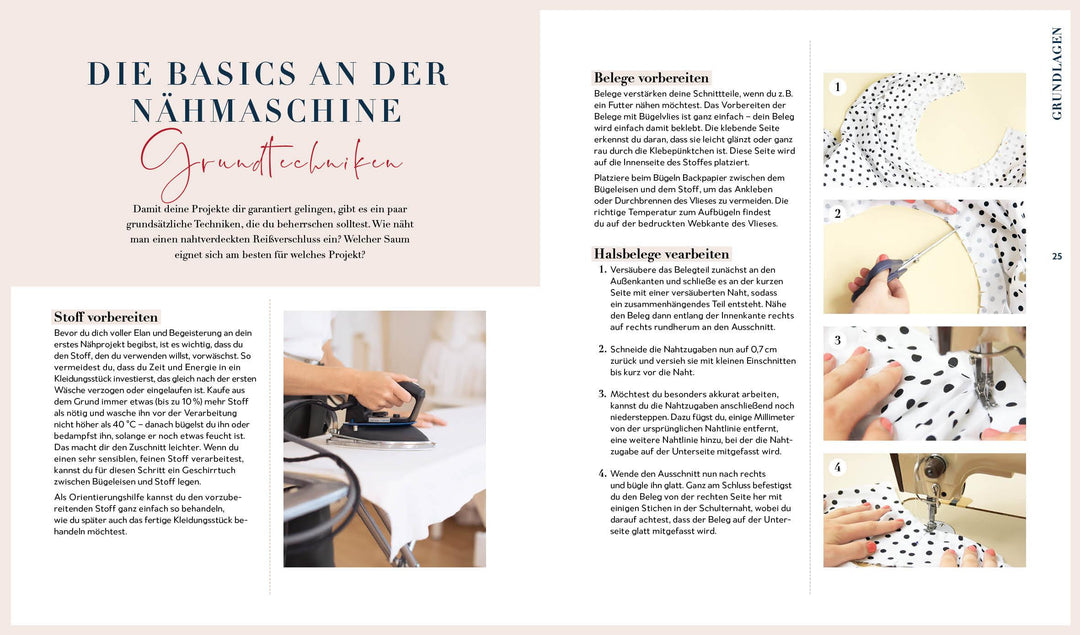 DIE BASICS AN DER NÄHMASCHINE

Grundtechniken

Damit deine Projekte dir garantiert gelingen, gibt es ein paar grundsätzliche Techniken, die du beherrschen solltest. Wie näht man einen nahtverdeckten Reißverschluss ein? Welcher Saum eignet sich am besten für welches Projekt?

Stoff vorbereiten

Bevor du dich voller Elan und Begeisterung an dein erstes Nähprojekt begibst, ist es wichtig, dass du den Stoff, den du verwenden willst, vorwäschst. So vermeidest du, dass du Zeit und Energie in ein Kleidungsstück investierst, das gleich nach der ersten Wäsche verzogen oder eingelaufen ist. Kaufe aus dem Grund immer etwas (bis zu 10 %) mehr Stoff als nötig und wasche ihn vor der Verarbeitung nicht höher als 40 °C – danach bügelst du ihn oder bedampfst ihn, solange er noch etwas feucht ist. Das macht dir den Zuschnitt leichter. Wenn du einen sehr sensiblen, feinen Stoff verarbeitest, kannst du für diesen Schritt ein Geschirrtuch zwischen Bügeleisen und Stoff legen.

Als Orientierungshilfe kannst du den vorzubereitenden Stoff ganz einfach so behandeln, wie du später auch das fertige Kleidungsstück behandeln möchtest.

Belege vorbereiten

Belege verstärken deine Schnittteile, wenn du z. B. ein Futter nähen möchtest. Das Vorbereiten der Belege mit Bügelvlies ist ganz einfach – dein Beleg wird einfach damit beklebt. Die klebende Seite erkennst du daran, dass sie leicht glänzt oder ganz rau durch die Klebepünktchen ist. Diese Seite wird auf die Innenseite des Stoffes platziert.

Platziere beim Bügeln Backpapier zwischen dem Bügeleisen und dem Stoff, um das Ankleben oder Durchbrennen des Vlieses zu vermeiden. Die richtige Temperatur zum Aufbügeln findest du auf der bedruckten Webkante des Vlieses.

Halsbelege vearbeiten

1. Versäubere das Belegteil zunächst an den Außenkanten und schließe es an der kurzen Seite mit einer versäuberten Naht, sodass ein zusammenhängendes Teil entsteht. Nähe den Beleg dann entlang der Innenkante rechts auf rechts rundherum an den Ausschnitt.

2. Schneide die Nahtzugaben nun auf 0,7 cm zurück und versieh sie mit kleinen Einschnitten bis kurz vor die Naht.

3. Möchtest du besonders akkurat arbeiten, kannst du die Nahtzugaben anschließend noch niedersteppen. Dazu fügst du, einige Millimeter von der ursprünglichen Nahtlinie entfernt, eine weitere Nahtlinie hinzu, bei der die Nahtzugabe auf der Unterseite mitgefasst wird.

4. Wende den Ausschnitt nun nach rechts und bügle ihn glatt. Ganz am Schluss befestigst du den Beleg von der rechten Seite her mit einigen Stichen in der Schulternaht, wobei du darauf achtest, dass der Beleg auf der Unterseite glatt mitgefasst wird.

1
2
3
4

GRUNDLAGEN

25