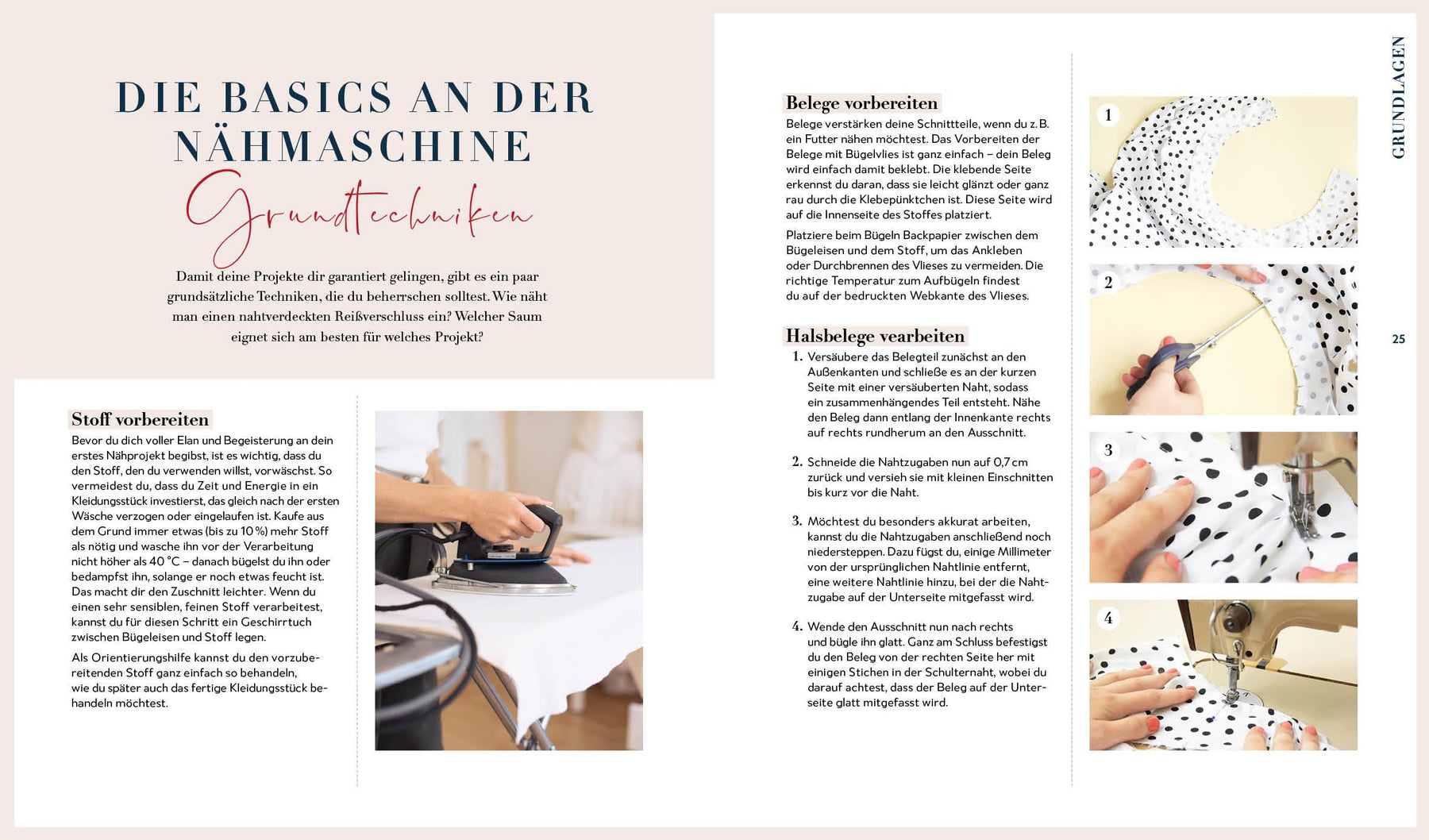 DIE BASICS AN DER NÄHMASCHINE

Grundtechniken

Damit deine Projekte dir garantiert gelingen, gibt es ein paar grundsätzliche Techniken, die du beherrschen solltest. Wie näht man einen nahtverdeckten Reißverschluss ein? Welcher Saum eignet sich am besten für welches Projekt?

Stoff vorbereiten

Bevor du dich voller Elan und Begeisterung an dein erstes Nähprojekt begibst, ist es wichtig, dass du den Stoff, den du verwenden willst, vorwäschst. So vermeidest du, dass du Zeit und Energie in ein Kleidungsstück investierst, das gleich nach der ersten Wäsche verzogen oder eingelaufen ist. Kaufe aus dem Grund immer etwas (bis zu 10 %) mehr Stoff als nötig und wasche ihn vor der Verarbeitung nicht höher als 40 °C – danach bügelst du ihn oder bedampfst ihn, solange er noch etwas feucht ist. Das macht dir den Zuschnitt leichter. Wenn du einen sehr sensiblen, feinen Stoff verarbeitest, kannst du für diesen Schritt ein Geschirrtuch zwischen Bügeleisen und Stoff legen.

Als Orientierungshilfe kannst du den vorzubereitenden Stoff ganz einfach so behandeln, wie du später auch das fertige Kleidungsstück behandeln möchtest.

Belege vorbereiten

Belege verstärken deine Schnittteile, wenn du z. B. ein Futter nähen möchtest. Das Vorbereiten der Belege mit Bügelvlies ist ganz einfach – dein Beleg wird einfach damit beklebt. Die klebende Seite erkennst du daran, dass sie leicht glänzt oder ganz rau durch die Klebepünktchen ist. Diese Seite wird auf die Innenseite des Stoffes platziert.

Platziere beim Bügeln Backpapier zwischen dem Bügeleisen und dem Stoff, um das Ankleben oder Durchbrennen des Vlieses zu vermeiden. Die richtige Temperatur zum Aufbügeln findest du auf der bedruckten Webkante des Vlieses.

Halsbelege vearbeiten

1. Versäubere das Belegteil zunächst an den Außenkanten und schließe es an der kurzen Seite mit einer versäuberten Naht, sodass ein zusammenhängendes Teil entsteht. Nähe den Beleg dann entlang der Innenkante rechts auf rechts rundherum an den Ausschnitt.

2. Schneide die Nahtzugaben nun auf 0,7 cm zurück und versieh sie mit kleinen Einschnitten bis kurz vor die Naht.

3. Möchtest du besonders akkurat arbeiten, kannst du die Nahtzugaben anschließend noch niedersteppen. Dazu fügst du, einige Millimeter von der ursprünglichen Nahtlinie entfernt, eine weitere Nahtlinie hinzu, bei der die Nahtzugabe auf der Unterseite mitgefasst wird.

4. Wende den Ausschnitt nun nach rechts und bügle ihn glatt. Ganz am Schluss befestigst du den Beleg von der rechten Seite her mit einigen Stichen in der Schulternaht, wobei du darauf achtest, dass der Beleg auf der Unterseite glatt mitgefasst wird.

1
2
3
4

GRUNDLAGEN

25