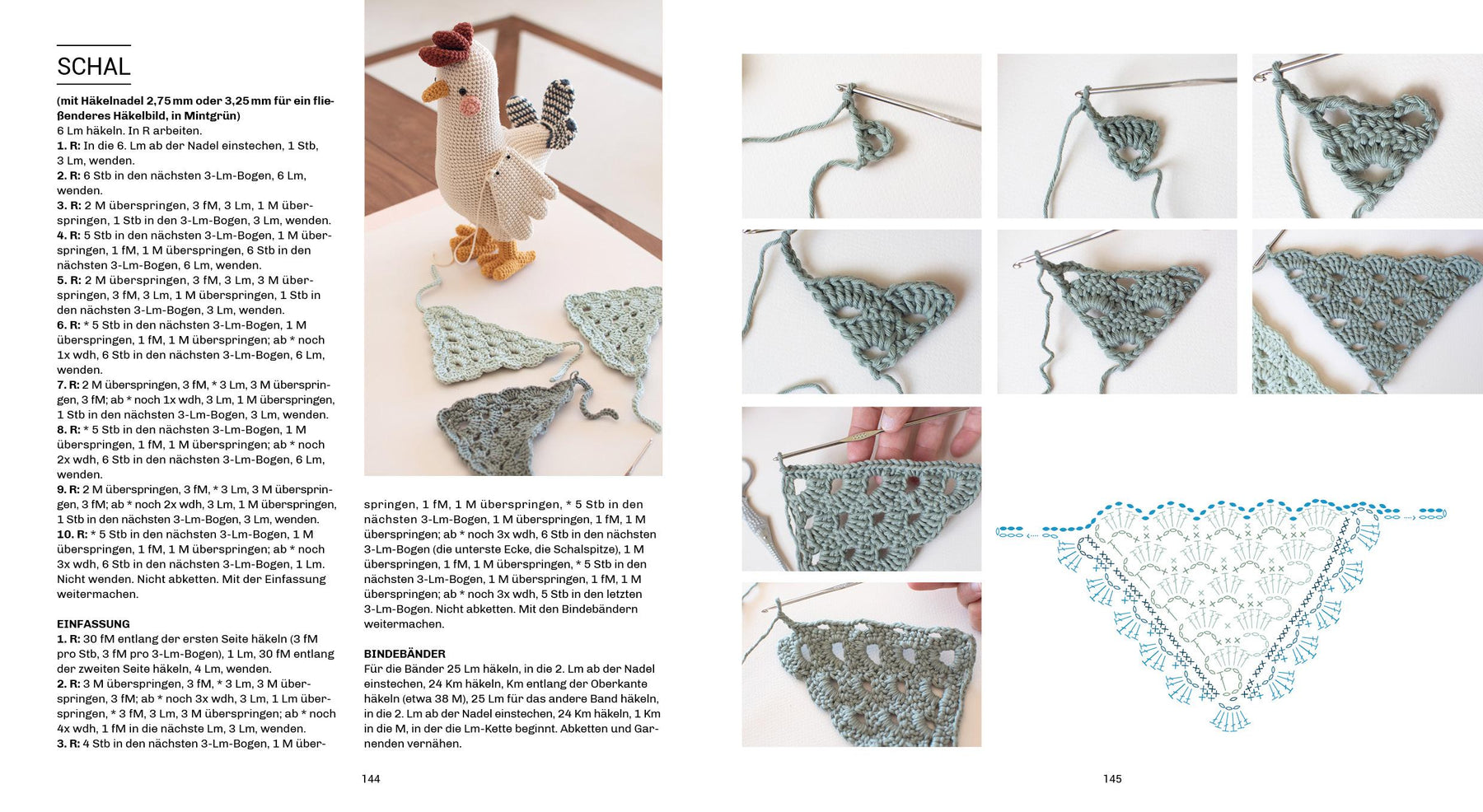 SCHAL

(mit Häkelnadel 2,75 mm oder 3,25 mm für ein fließenderes Häkelbild, in Mintgrün)
6 Lm häkeln. In R arbeiten.
1. R: In die 6. Lm ab der Nadel einstechen, 1 Stb, 3 Lm, wenden.
2. R: 6 Stb in den nächsten 3-Lm-Bogen, 6 Lm, wenden.
3. R: 2 M überspringen, 3 fM, 3 Lm, 1 M überspringen, 1 Stb in den 3-Lm-Bogen, 3 Lm, wenden.
4. R: 5 Stb in den nächsten 3-Lm-Bogen, 1 M überspringen, 1 fM, 1 M überspringen, 6 Stb in den nächsten 3-Lm-Bogen, 6 Lm, wenden.
5. R: 2 M überspringen, 3 fM, 3 Lm, 3 M überspringen, 3 fM, 3 Lm, 1 M überspringen, 1 Stb in den nächsten 3-Lm-Bogen, 3 Lm, wenden.
6. R: * 5 Stb in den nächsten 3-Lm-Bogen, 1 M überspringen, 1 fM, 1 M überspringen; ab * noch 1x wdh, 6 Stb in den nächsten 3-Lm-Bogen, 6 Lm, wenden.
7. R: 2 M überspringen, 3 fM, * 3 Lm, 3 M überspringen, 3 fM; ab * noch 1x wdh, 3 Lm, 1 M überspringen, 1 Stb in den nächsten 3-Lm-Bogen, 3 Lm, wenden.
8. R: * 5 Stb in den nächsten 3-Lm-Bogen, 1 M überspringen, 1 fM, 1 M überspringen; ab * noch 2x wdh, 6 Stb in den nächsten 3-Lm-Bogen, 6 Lm, wenden.
9. R: 2 M überspringen, 3 fM, * 3 Lm, 3 M überspringen, 3 fM; ab * noch 2x wdh, 3 Lm, 1 M überspringen, 1 Stb in den nächsten 3-Lm-Bogen, 3 Lm, wenden.
10. R: * 5 Stb in den nächsten 3-Lm-Bogen, 1 M überspringen, 1 fM, 1 M überspringen; ab * noch 3x wdh, 6 Stb in den nächsten 3-Lm-Bogen, 1 Lm. Nicht wenden. Nicht abketten. Mit der Einfassung weitermachen.

EINFASSUNG
1. R: 30 fM entlang der ersten Seite häkeln (3 fM pro Stb, 3 fM pro 3-Lm-Bogen), 1 Lm, 30 fM entlang der zweiten Seite häkeln, 4 Lm, wenden.
2. R: 3 M überspringen, 3 fM, * 3 Lm, 3 M überspringen, 3 fM; ab * noch 3x wdh, 3 Lm, 1 Lm überspringen, * 3 fM, 3 Lm, 3 M überspringen; ab * noch 4x wdh, 1 fM in die nächste Lm, 3 Lm, wenden.
3. R: 4 Stb in den nächsten 3-Lm-Bogen, 1 M überspringen, 1 fM, 1 M überspringen, * 5 Stb in den nächsten 3-Lm-Bogen, 1 M überspringen, 1 fM, 1 M überspringen; ab * noch 3x wdh, 6 Stb in den nächsten 3-Lm-Bogen (die unterste Ecke, die Schalspitze), 1 M überspringen, 1 fM, 1 M überspringen, * 5 Stb in den nächsten 3-Lm-Bogen, 1 M überspringen, 1 fM, 1 M überspringen; ab * noch 3x wdh, 5 Stb in den letzten 3-Lm-Bogen. Nicht abketten. Mit den Bindebändern weitermachen.

BINDEBÄNDER
Für die Bänder 25 Lm häkeln, in die 2. Lm ab der Nadel einstechen, 24 Km häkeln, Km entlang der Oberkante häkeln (etwa 38 M), 25 Lm für das andere Band häkeln, in die 2. Lm ab der Nadel einstechen, 24 Km häkeln, 1 Km in die M, in der die Lm-Kette beginnt. Abketten und Garnenden vernähen.

144

145