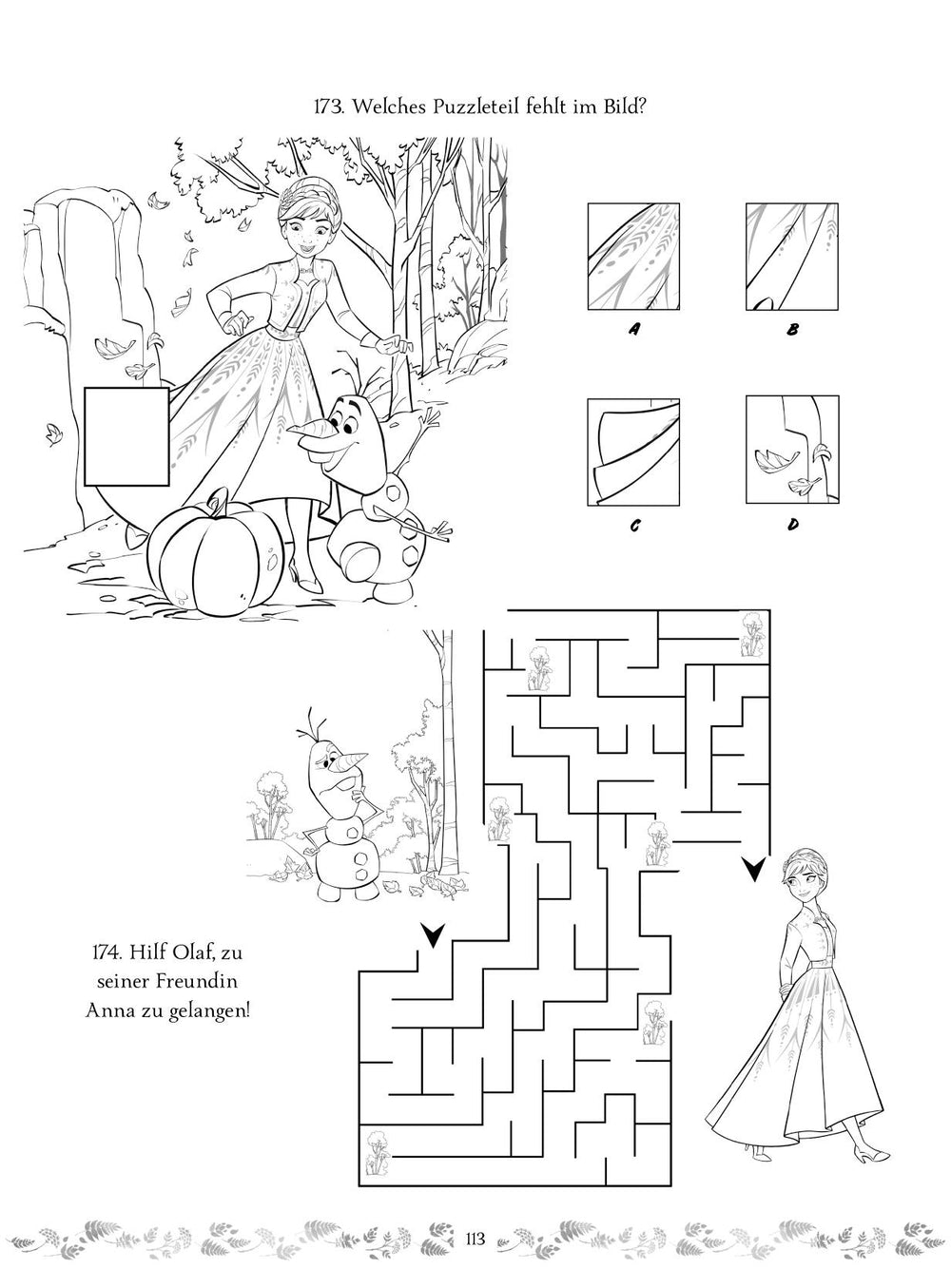 173. Welches Puzzleteil fehlt im Bild?

A

B

C

D

174. Hilf Olaf, zu seiner Freundin Anna zu gelangen!

113