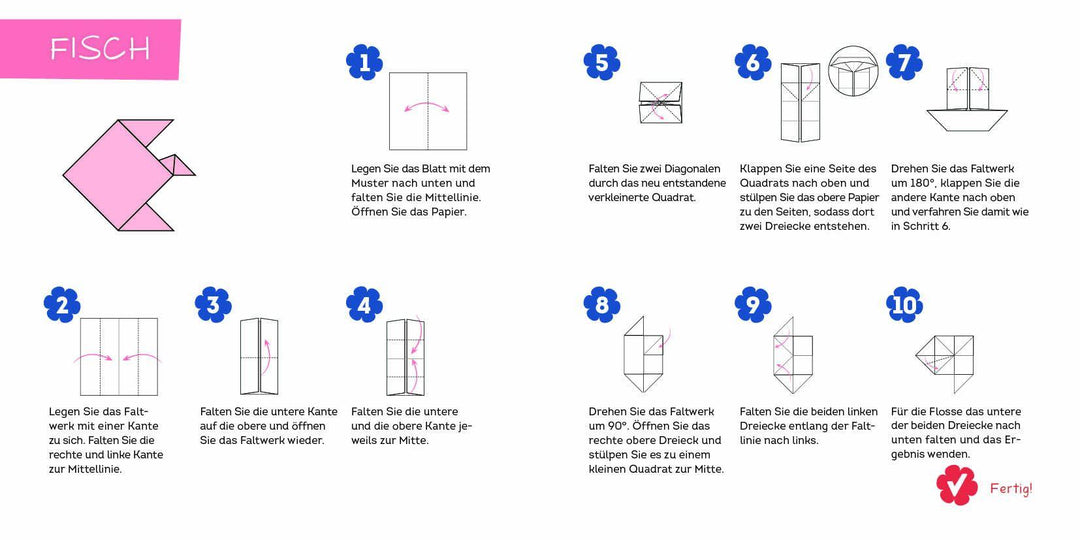 FISCH

1
Legen Sie das Blatt mit dem Muster nach unten und falten Sie die Mittellinie. Öffnen Sie das Papier.

2
Legen Sie das Faltwerk mit einer Kante zu sich. Falten Sie die rechte und linke Kante zur Mittellinie.

3
Falten Sie die untere Kante auf die obere und öffnen Sie das Faltwerk wieder.

4
Falten Sie die untere und die obere Kante jeweils zur Mitte.

5
Falten Sie zwei Diagonalen durch das neu entstandene verkleinerte Quadrat.

6
Klappen Sie eine Seite des Quadrats nach oben und stülpen Sie das obere Papier zu den Seiten, sodass dort zwei Dreiecke entstehen.

7
Drehen Sie das Faltwerk um 180°, klappen Sie die andere Kante nach oben und verfahren Sie damit wie in Schritt 6.

8
Drehen Sie das Faltwerk um 90°. Öffnen Sie das rechte obere Dreieck und stülpen Sie es zu einem kleinen Quadrat zur Mitte.

9
Falten Sie die beiden linken Dreiecke entlang der Faltlinie nach links.

10
Für die Flosse das untere der beiden Dreiecke nach unten falten und das Ergebnis wenden.

Fertig!