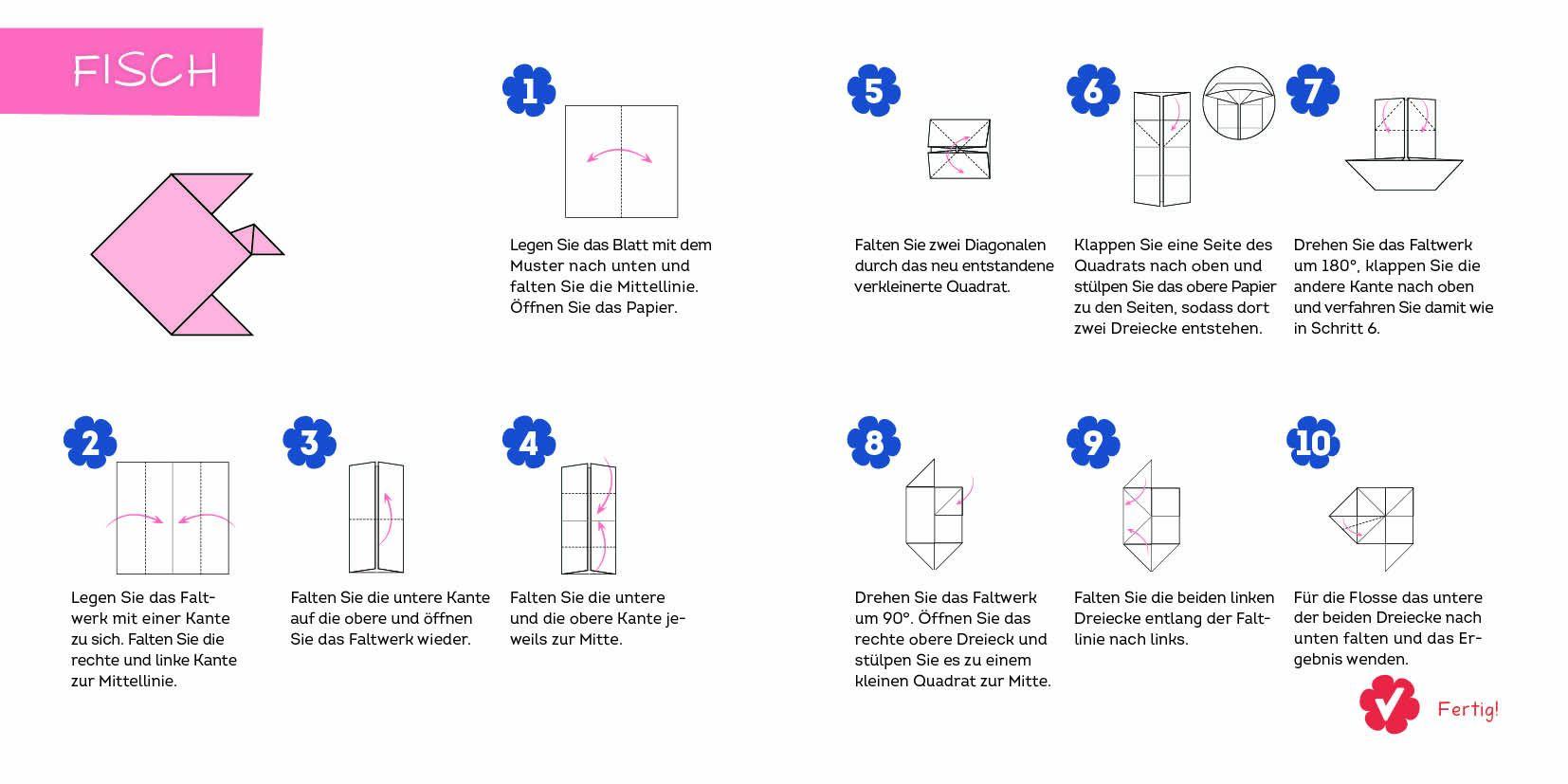 FISCH

1

Legen Sie das Blatt mit dem Muster nach unten und falten Sie die Mittellinie. Öffnen Sie das Papier.

2

Legen Sie das Faltwerk mit einer Kante zu sich. Falten Sie die rechte und linke Kante zur Mittellinie.

3

Falten Sie die untere Kante auf die obere und öffnen Sie das Faltwerk wieder.

4

Falten Sie die untere und die obere Kante jeweils zur Mitte.

5

Falten Sie zwei Diagonalen durch das neu entstandene verkleinerte Quadrat.

6

Klappen Sie eine Seite des Quadrats nach oben und stülpen Sie das obere Papier zu den Seiten, sodass dort zwei Dreiecke entstehen.

7

Drehen Sie das Faltwerk um 180°, klappen Sie die andere Kante nach oben und verfahren Sie damit wie in Schritt 6.

8

Drehen Sie das Faltwerk um 90°. Öffnen Sie das rechte obere Dreieck und stülpen Sie es zu einem kleinen Quadrat zur Mitte.

9

Falten Sie die beiden linken Dreiecke entlang der Faltlinie nach links.

10

Für die Flosse das untere der beiden Dreiecke nach unten falten und das Ergebnis wenden.

Fertig!