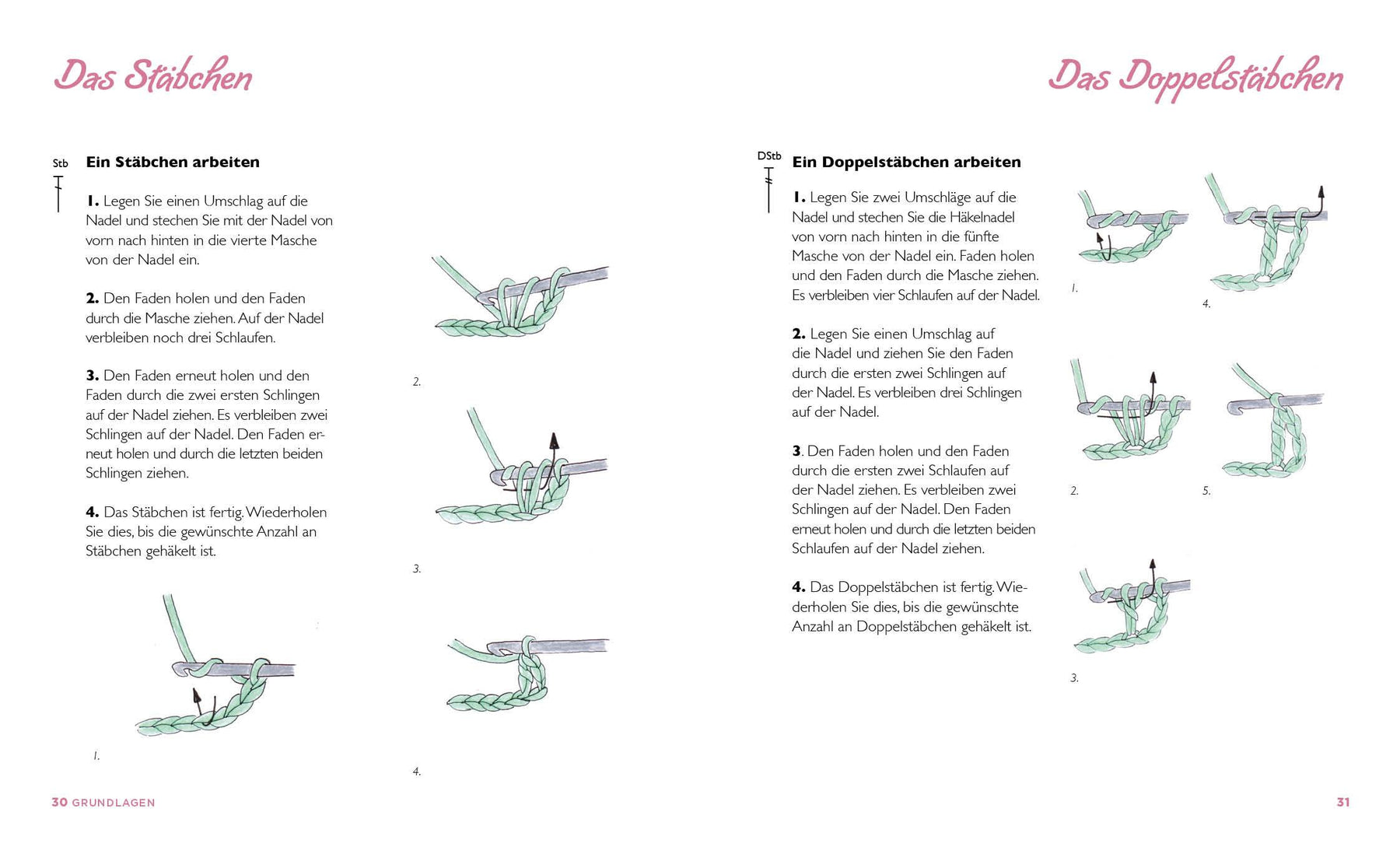 Das Stäbchen

Stb

Ein Stäbchen arbeiten

1. Legen Sie einen Umschlag auf die Nadel und stechen Sie mit der Nadel von vorn nach hinten in die vierte Masche von der Nadel ein.

2. Den Faden holen und den Faden durch die Masche ziehen. Auf der Nadel verbleiben noch drei Schlaufen.

3. Den Faden erneut holen und den Faden durch die zwei ersten Schlingen auf der Nadel ziehen. Es verbleiben zwei Schlingen auf der Nadel. Den Faden erneut holen und durch die letzten beiden Schlingen ziehen.

4. Das Stäbchen ist fertig. Wiederholen Sie dies, bis die gewünschte Anzahl an Stäbchen gehäkelt ist.

1.

2.

3.

4.

30 GRUNDLAGEN

Das Doppelstäbchen

DStb

Ein Doppelstäbchen arbeiten

1. Legen Sie zwei Umschläge auf die Nadel und stechen Sie die Häkelnadel von vorn nach hinten in die fünfte Masche von der Nadel ein. Faden holen und den Faden durch die Masche ziehen. Es verbleiben vier Schlaufen auf der Nadel.

2. Legen Sie einen Umschlag auf die Nadel und ziehen Sie den Faden durch die ersten zwei Schlingen auf der Nadel. Es verbleiben drei Schlingen auf der Nadel.

3. Den Faden holen und den Faden durch die ersten zwei Schlaufen auf der Nadel ziehen. Es verbleiben zwei Schlingen auf der Nadel. Den Faden erneut holen und durch die letzten beiden Schlaufen auf der Nadel ziehen.

4. Das Doppelstäbchen ist fertig. Wiederholen Sie dies, bis die gewünschte Anzahl an Doppelstäbchen gehäkelt ist.

1.

4.

2.

5.

3.

31