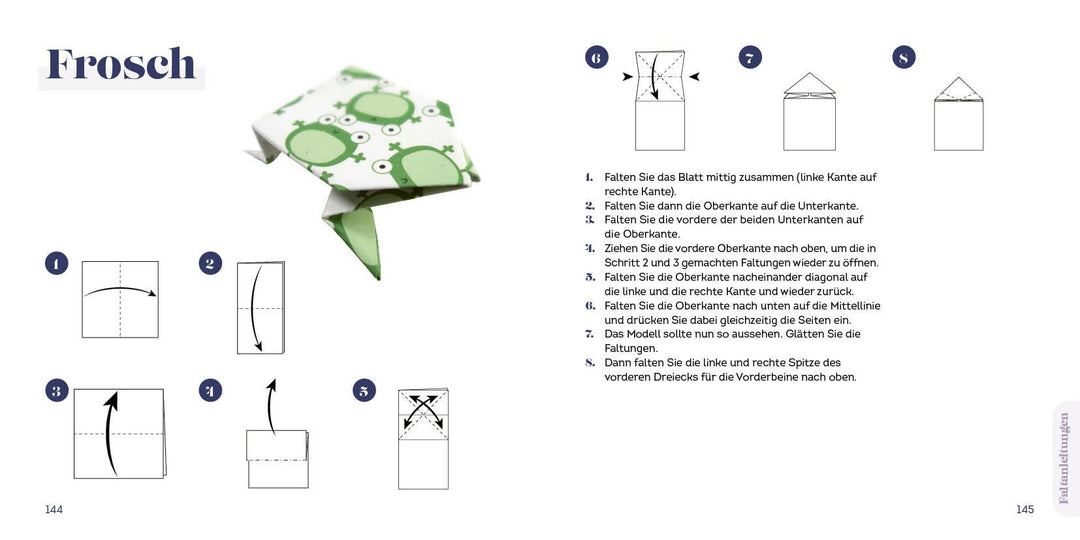 Frosch

1

2

3

4

5

144

6

7

8

1. Falten Sie das Blatt mittig zusammen (linke Kante auf rechte Kante).
2. Falten Sie dann die Oberkante auf die Unterkante.
3. Falten Sie die vordere der beiden Unterkanten auf die Oberkante.
4. Ziehen Sie die vordere Oberkante nach oben, um die in Schritt 2 und 3 gemachten Faltungen wieder zu öffnen.
5. Falten Sie die Oberkante nacheinander diagonal auf die linke und die rechte Kante und wieder zurück.
6. Falten Sie die Oberkante nach unten auf die Mittellinie und drücken Sie dabei gleichzeitig die Seiten ein.
7. Das Modell sollte nun so aussehen. Glätten Sie die Faltungen.
8. Dann falten Sie die linke und rechte Spitze des vorderen Dreiecks für die Vorderbeine nach oben.

Faltanleitungen

145