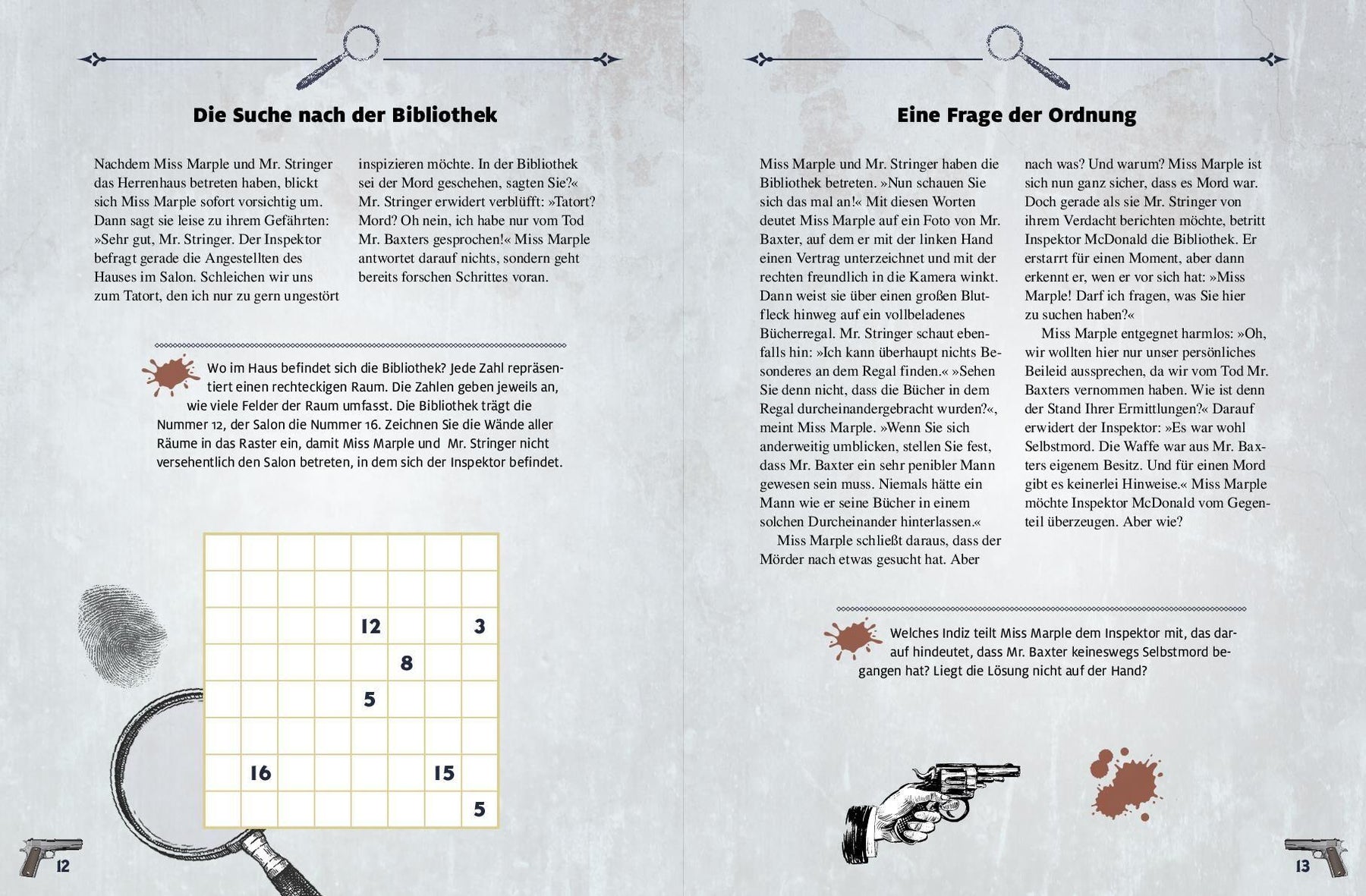 Die Suche nach der Bibliothek

Nachdem Miss Marple und Mr. Stringer das Herrenhaus betreten haben, blickt sich Miss Marple sofort vorsichtig um. Dann sagt sie leise zu ihrem Gefährten: »Sehr gut, Mr. Stringer. Der Inspektor befragt gerade die Angestellten des Hauses im Salon. Schleichen wir uns zum Tatort, den ich nur zu gern ungestört inspizieren möchte. In der Bibliothek sei der Mord geschehen, sagten Sie?« Mr. Stringer erwidert verblüfft: »Tatort? Mord? Oh nein, ich habe nur vom Tod Mr. Baxters gesprochen!« Miss Marple antwortet darauf nichts, sondern geht bereits forschen Schrittes voran.

Wo im Haus befindet sich die Bibliothek? Jede Zahl repräsentiert einen rechteckigen Raum. Die Zahlen geben jeweils an, wie viele Felder der Raum umfasst. Die Bibliothek trägt die Nummer 12, der Salon die Nummer 16. Zeichnen Sie die Wände aller Räume in das Raster ein, damit Miss Marple und Mr. Stringer nicht versehentlich den Salon betreten, in dem sich der Inspektor befindet.

| | | | | | | | |
|---|---|---|---|---|---|---|---|
| | | | | | | | |
| | | | | | | | |
| | | | | 12 | | | 3 |
| | | | | | 8 | | |
| | | | | 5 | | | |
| | | | | | | | |
| | 16 | | | | | 15 | |
| | | | | | | | 5 |

12

Eine Frage der Ordnung

Miss Marple und Mr. Stringer haben die Bibliothek betreten. »Nun schauen Sie sich das mal an!« Mit diesen Worten deutet Miss Marple auf ein Foto von Mr. Baxter, auf dem er mit der linken Hand einen Vertrag unterzeichnet und mit der rechten freundlich in die Kamera winkt. Dann weist sie über einen großen Blutfleck hinweg auf ein vollbeladenes Bücherregal. Mr. Stringer schaut ebenfalls hin: »Ich kann überhaupt nichts Besonderes an dem Regal finden.« »Sehen Sie denn nicht, dass die Bücher in dem Regal durcheinandergebracht wurden?«, meint Miss Marple. »Wenn Sie sich anderweitig umblicken, stellen Sie fest, dass Mr. Baxter ein sehr penibler Mann gewesen sein muss. Niemals hätte ein Mann wie er seine Bücher in einem solchen Durcheinander hinterlassen.«

Miss Marple schließt daraus, dass der Mörder nach etwas gesucht hat. Aber nach was? Und warum? Miss Marple ist sich nun ganz sicher, dass es Mord war. Doch gerade als sie Mr. Stringer von ihrem Verdacht berichten möchte, betritt Inspektor McDonald die Bibliothek. Er erstarrt für einen Moment, aber dann erkennt er, wen er vor sich hat: »Miss Marple! Darf ich fragen, was Sie hier zu suchen haben?«

Miss Marple entgegnet harmlos: »Oh, wir wollten hier nur unser persönliches Beileid aussprechen, da wir vom Tod Mr. Baxters vernommen haben. Wie ist denn der Stand Ihrer Ermittlungen?« Darauf erwidert der Inspektor: »Es war wohl Selbstmord. Die Waffe war aus Mr. Baxters eigenem Besitz. Und für einen Mord gibt es keinerlei Hinweise.« Miss Marple möchte Inspektor McDonald vom Gegenteil überzeugen. Aber wie?

Welches Indiz teilt Miss Marple dem Inspektor mit, das darauf hindeutet, dass Mr. Baxter keineswegs Selbstmord begangen hat? Liegt die Lösung nicht auf der Hand?

13