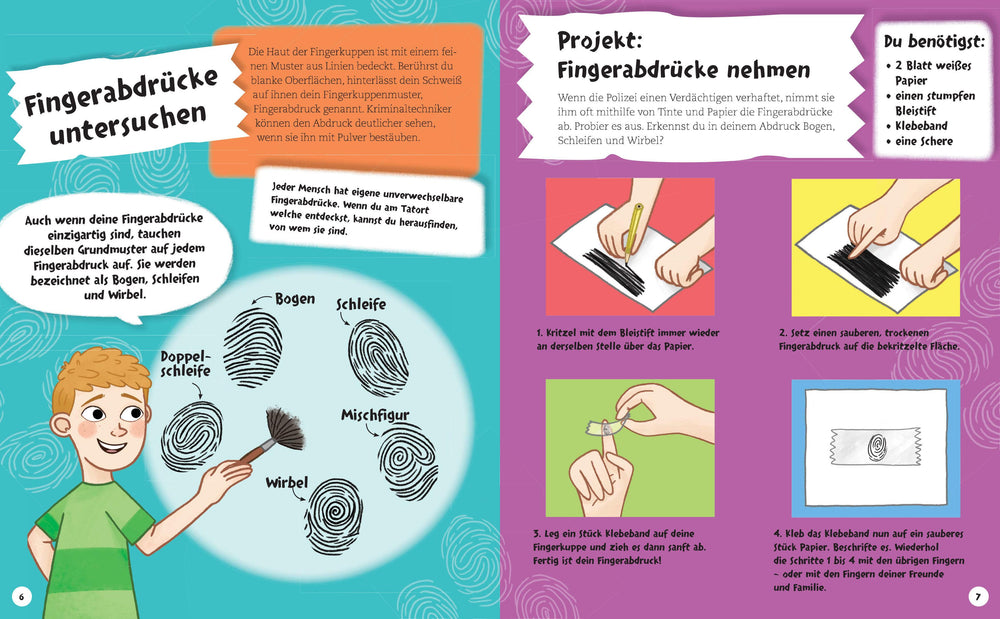 Fingerabdrücke untersuchen

Die Haut der Fingerkuppen ist mit einem feinen Muster aus Linien bedeckt. Berührst du blanke Oberflächen, hinterlässt dein Schweiß auf ihnen dein Fingerkuppenmuster, Fingerabdruck genannt. Kriminaltechniker können den Abdruck deutlicher sehen, wenn sie ihn mit Pulver bestäuben.

Jeder Mensch hat eigene unverwechselbare Fingerabdrücke. Wenn du am Tatort welche entdeckst, kannst du herausfinden, von wem sie sind.

Auch wenn deine Fingerabdrücke einzigartig sind, tauchen dieselben Grundmuster auf jedem Fingerabdruck auf. Sie werden bezeichnet als Bogen, Schleifen und Wirbel.

Bogen

Schleife

Doppelschleife

Mischfigur

Wirbel

6

Projekt: Fingerabdrücke nehmen

Wenn die Polizei einen Verdächtigen verhaftet, nimmt sie ihm oft mithilfe von Tinte und Papier die Fingerabdrücke ab. Probier es aus. Erkennst du in deinem Abdruck Bogen, Schleifen und Wirbel?

Du benötigst:
• 2 Blatt weißes Papier
• einen stumpfen Bleistift
• Klebeband
• eine Schere

1. Kritzel mit dem Bleistift immer wieder an derselben Stelle über das Papier.

2. Setz einen sauberen, trockenen Fingerabdruck auf die bekritzelte Fläche.

3. Leg ein Stück Klebeband auf deine Fingerkuppe und zieh es dann sanft ab. Fertig ist dein Fingerabdruck!

4. Kleb das Klebeband nun auf ein sauberes Stück Papier. Beschrifte es. Wiederhol die Schritte 1 bis 4 mit den übrigen Fingern – oder mit den Fingern deiner Freunde und Familie.

7