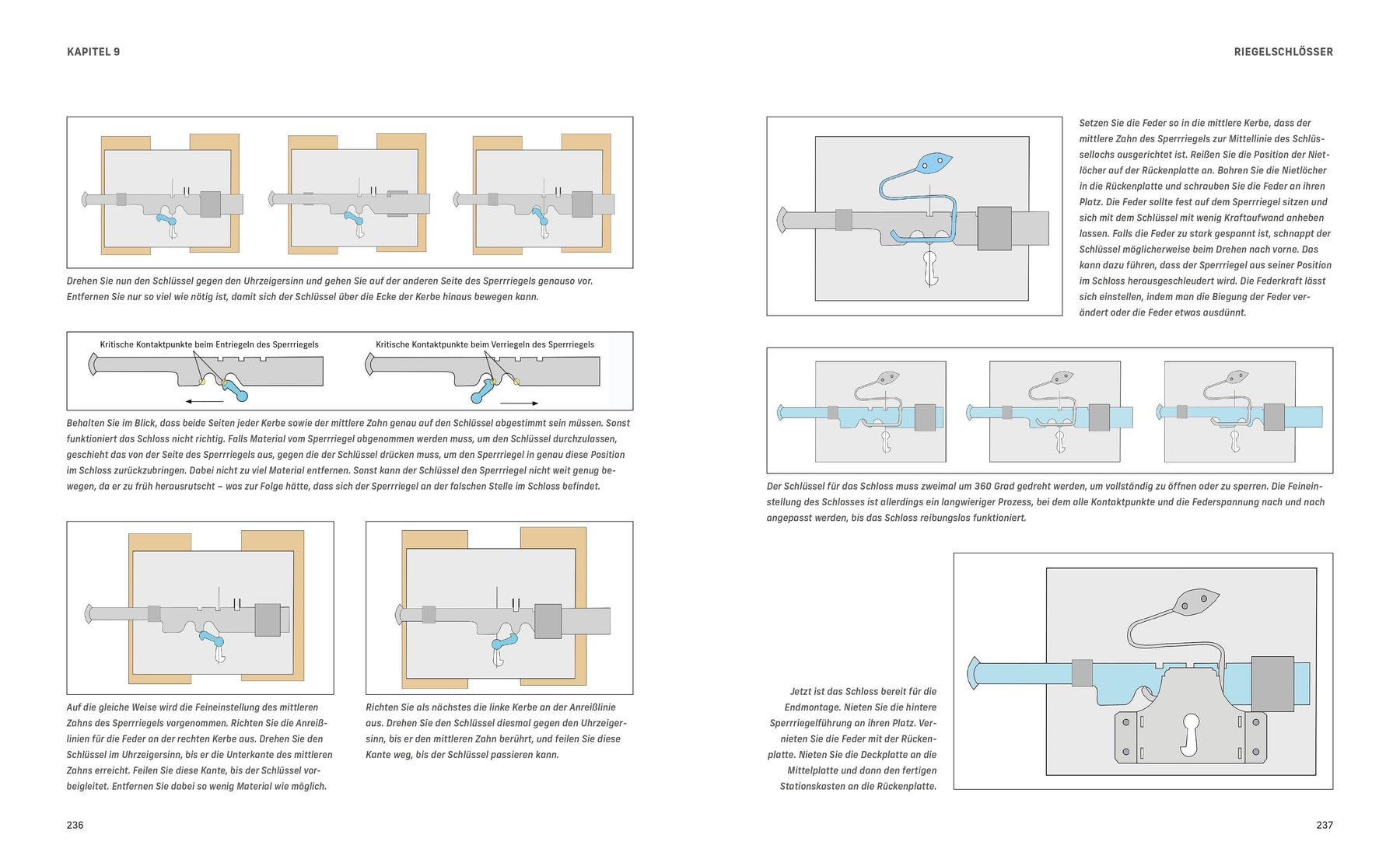 KAPITEL 9

Drehen Sie nun den Schlüssel gegen den Uhrzeigersinn und gehen Sie auf der anderen Seite des Sperrriegels genauso vor. Entfernen Sie nur so viel wie nötig ist, damit sich der Schlüssel über die Ecke der Kerbe hinaus bewegen kann.

Kritische Kontaktpunkte beim Entriegeln des Sperrriegels

Kritische Kontaktpunkte beim Verriegeln des Sperrriegels

Behalten Sie im Blick, dass beide Seiten jeder Kerbe sowie der mittlere Zahn genau auf den Schlüssel abgestimmt sein müssen. Sonst funktioniert das Schloss nicht richtig. Falls Material vom Sperrriegel abgenommen werden muss, um den Schlüssel durchzulassen, geschieht das von der Seite des Sperrriegels aus, gegen die der Schlüssel drücken muss, um den Sperrriegel in genau diese Position im Schloss zurückzubringen. Dabei nicht zu viel Material entfernen. Sonst kann der Schlüssel den Sperrriegel nicht weit genug bewegen, da er zu früh herausrutscht – was zur Folge hätte, dass sich der Sperrriegel an der falschen Stelle im Schloss befindet.

Auf die gleiche Weise wird die Feineinstellung des mittleren Zahns des Sperrriegels vorgenommen. Richten Sie die Anreißlinien für die Feder an der rechten Kerbe aus. Drehen Sie den Schlüssel im Uhrzeigersinn, bis er die Unterkante des mittleren Zahns erreicht. Feilen Sie diese Kante, bis der Schlüssel vorbeigleitet. Entfernen Sie dabei so wenig Material wie möglich.

Richten Sie als nächstes die linke Kerbe an der Anreißlinie aus. Drehen Sie den Schlüssel diesmal gegen den Uhrzeigersinn, bis er den mittleren Zahn berührt, und feilen Sie diese Kante weg, bis der Schlüssel passieren kann.

236

RIEGELSCHLÖSSER

Setzen Sie die Feder so in die mittlere Kerbe, dass der mittlere Zahn des Sperrriegels zur Mittellinie des Schlüssellochs ausgerichtet ist. Reißen Sie die Position der Nietlöcher auf der Rückenplatte an. Bohren Sie die Nietlöcher in die Rückenplatte und schrauben Sie die Feder an ihren Platz. Die Feder sollte fest auf dem Sperrriegel sitzen und sich mit dem Schlüssel mit wenig Kraftaufwand anheben lassen. Falls die Feder zu stark gespannt ist, schnappt der Schlüssel möglicherweise beim Drehen nach vorne. Das kann dazu führen, dass der Sperrriegel aus seiner Position im Schloss herausgeschleudert wird. Die Federkraft lässt sich einstellen, indem man die Biegung der Feder verändert oder die Feder etwas ausdünnt.

Der Schlüssel für das Schloss muss zweimal um 360 Grad gedreht werden, um vollständig zu öffnen oder zu sperren. Die Feineinstellung des Schlosses ist allerdings ein langwieriger Prozess, bei dem alle Kontaktpunkte und die Federspannung nach und nach angepasst werden, bis das Schloss reibungslos funktioniert.

Jetzt ist das Schloss bereit für die Endmontage. Nieten Sie die hintere Sperrriegelführung an ihren Platz. Vernieten Sie die Feder mit der Rückenplatte. Nieten Sie die Deckplatte an die Mittelplatte und dann den fertigen Stationskasten an die Rückenplatte.

237