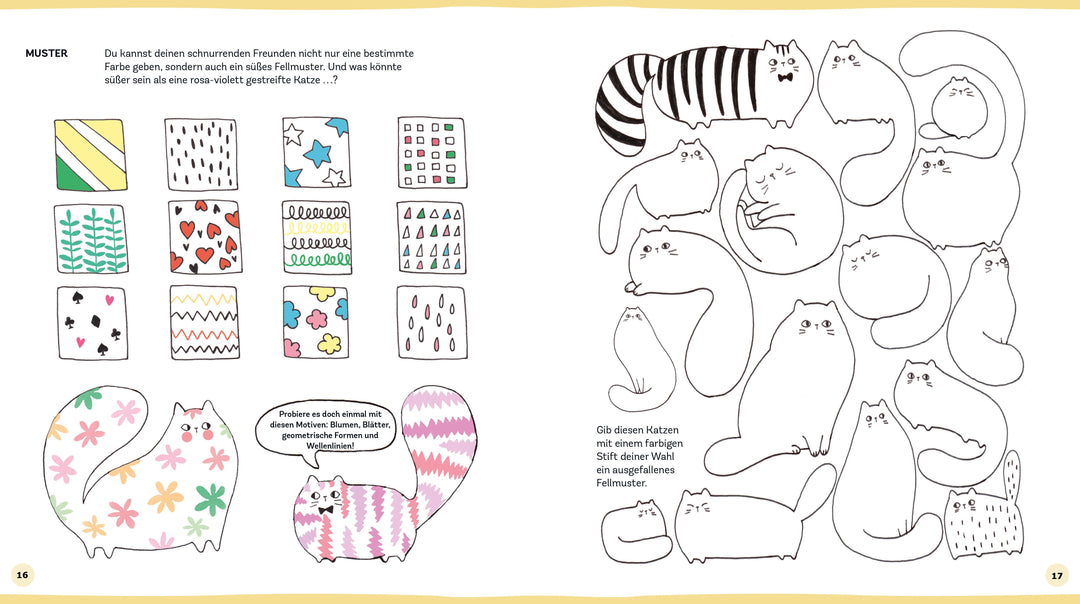 MUSTER

Du kannst deinen schnurrenden Freunden nicht nur eine bestimmte Farbe geben, sondern auch ein süßes Fellmuster. Und was könnte süßer sein als eine rosa-violett gestreifte Katze …?

Probiere es doch einmal mit diesen Motiven: Blumen, Blätter, geometrische Formen und Wellenlinien!

16

Gib diesen Katzen mit einem farbigen Stift deiner Wahl ein ausgefallenes Fellmuster.

17