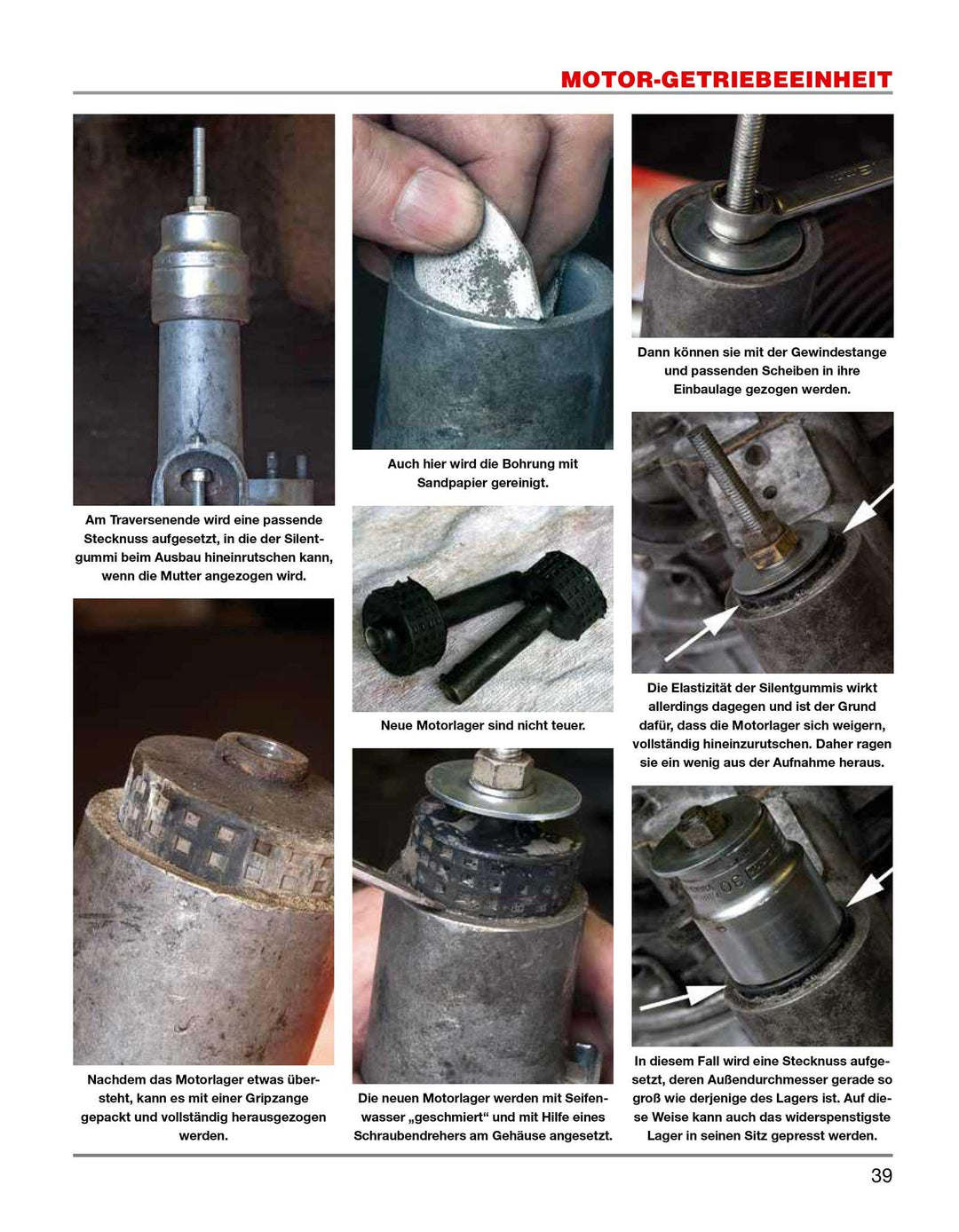 MOTOR-GETRIEBEEINHEIT

Am Traversenende wird eine passende Stecknuss aufgesetzt, in die der Silentgummi beim Ausbau hineinrutschen kann, wenn die Mutter angezogen wird.

Nachdem das Motorlager etwas übersteht, kann es mit einer Gripzange gepackt und vollständig herausgezogen werden.

Auch hier wird die Bohrung mit Sandpapier gereinigt.

Neue Motorlager sind nicht teuer.

Die neuen Motorlager werden mit Seifenwasser „geschmiert“ und mit Hilfe eines Schraubendrehers am Gehäuse angesetzt.

Dann können sie mit der Gewindestange und passenden Scheiben in ihre Einbaulage gezogen werden.

Die Elastizität der Silentgummis wirkt allerdings dagegen und ist der Grund dafür, dass die Motorlager sich weigern, vollständig hineinzurutschen. Daher ragen sie ein wenig aus der Aufnahme heraus.

In diesem Fall wird eine Stecknuss aufgesetzt, deren Außendurchmesser gerade so groß wie derjenige des Lagers ist. Auf diese Weise kann auch das widerspenstigste Lager in seinen Sitz gepresst werden.

39