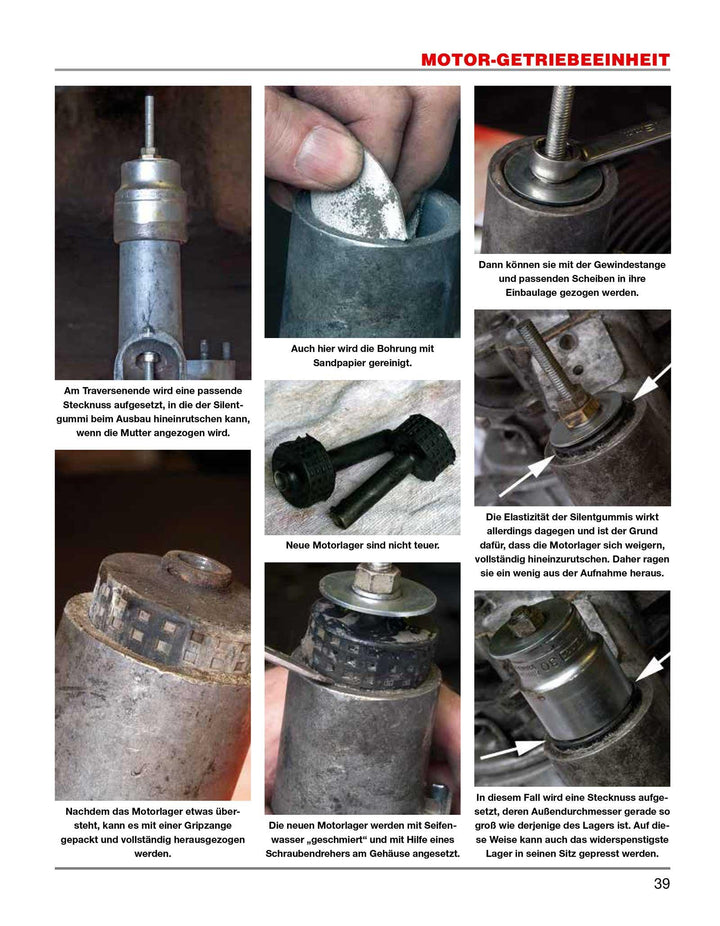 MOTOR-GETRIEBEEINHEIT

Am Traversenende wird eine passende Stecknuss aufgesetzt, in die der Silentgummi beim Ausbau hineinrutschen kann, wenn die Mutter angezogen wird.

Nachdem das Motorlager etwas übersteht, kann es mit einer Gripzange gepackt und vollständig herausgezogen werden.

Auch hier wird die Bohrung mit Sandpapier gereinigt.

Neue Motorlager sind nicht teuer.

Die neuen Motorlager werden mit Seifenwasser „geschmiert“ und mit Hilfe eines Schraubendrehers am Gehäuse angesetzt.

Dann können sie mit der Gewindestange und passenden Scheiben in ihre Einbaulage gezogen werden.

Die Elastizität der Silentgummis wirkt allerdings dagegen und ist der Grund dafür, dass die Motorlager sich weigern, vollständig hineinzurutschen. Daher ragen sie ein wenig aus der Aufnahme heraus.

In diesem Fall wird eine Stecknuss aufgesetzt, deren Außendurchmesser gerade so groß wie derjenige des Lagers ist. Auf diese Weise kann auch das widerspenstigste Lager in seinen Sitz gepresst werden.

39