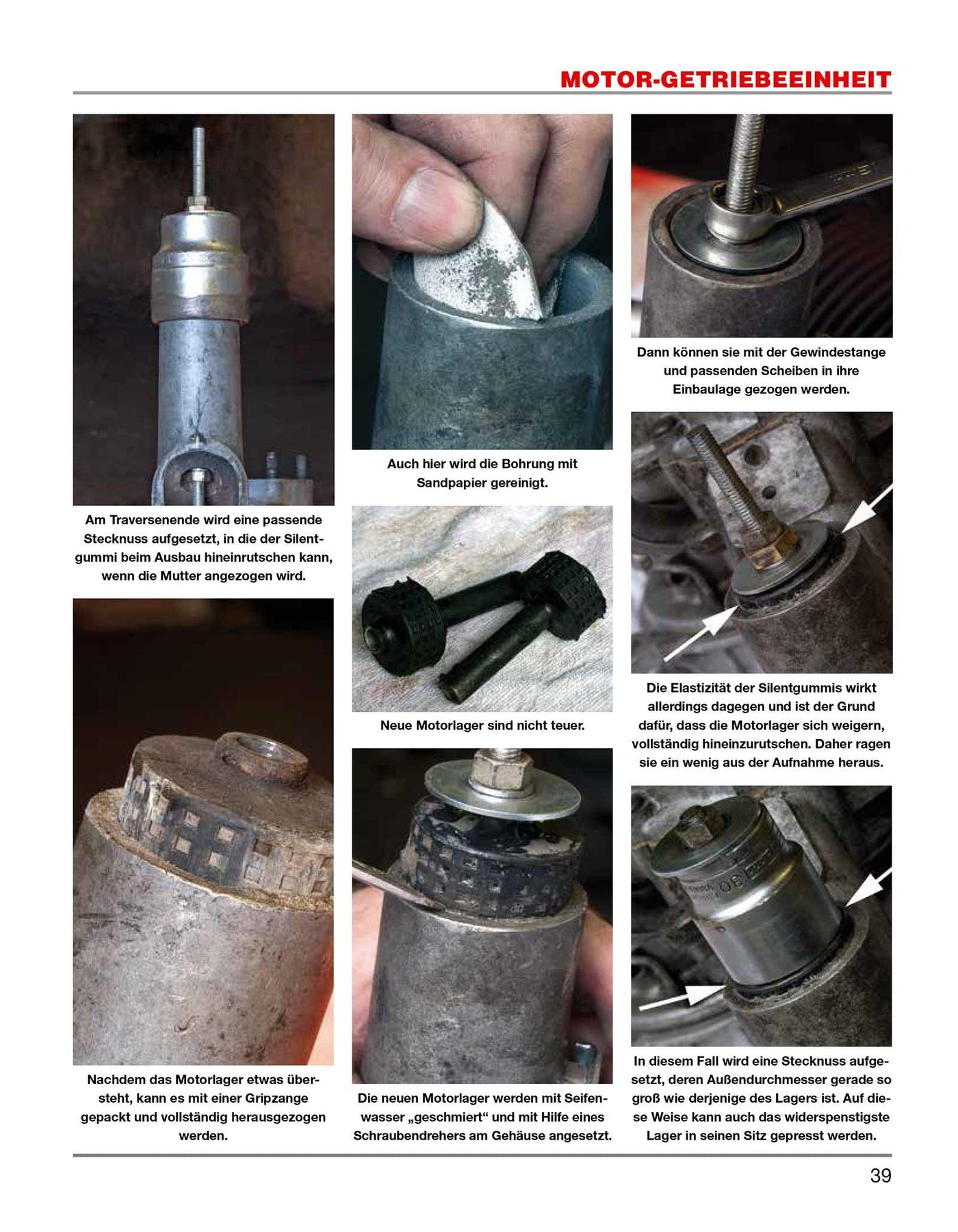 MOTOR-GETRIEBEEINHEIT

Am Traversenende wird eine passende Stecknuss aufgesetzt, in die der Silentgummi beim Ausbau hineinrutschen kann, wenn die Mutter angezogen wird.

Nachdem das Motorlager etwas übersteht, kann es mit einer Gripzange gepackt und vollständig herausgezogen werden.

Auch hier wird die Bohrung mit Sandpapier gereinigt.

Neue Motorlager sind nicht teuer.

Die neuen Motorlager werden mit Seifenwasser „geschmiert“ und mit Hilfe eines Schraubendrehers am Gehäuse angesetzt.

Dann können sie mit der Gewindestange und passenden Scheiben in ihre Einbaulage gezogen werden.

Die Elastizität der Silentgummis wirkt allerdings dagegen und ist der Grund dafür, dass die Motorlager sich weigern, vollständig hineinzurutschen. Daher ragen sie ein wenig aus der Aufnahme heraus.

In diesem Fall wird eine Stecknuss aufgesetzt, deren Außendurchmesser gerade so groß wie derjenige des Lagers ist. Auf diese Weise kann auch das widerspenstigste Lager in seinen Sitz gepresst werden.

39