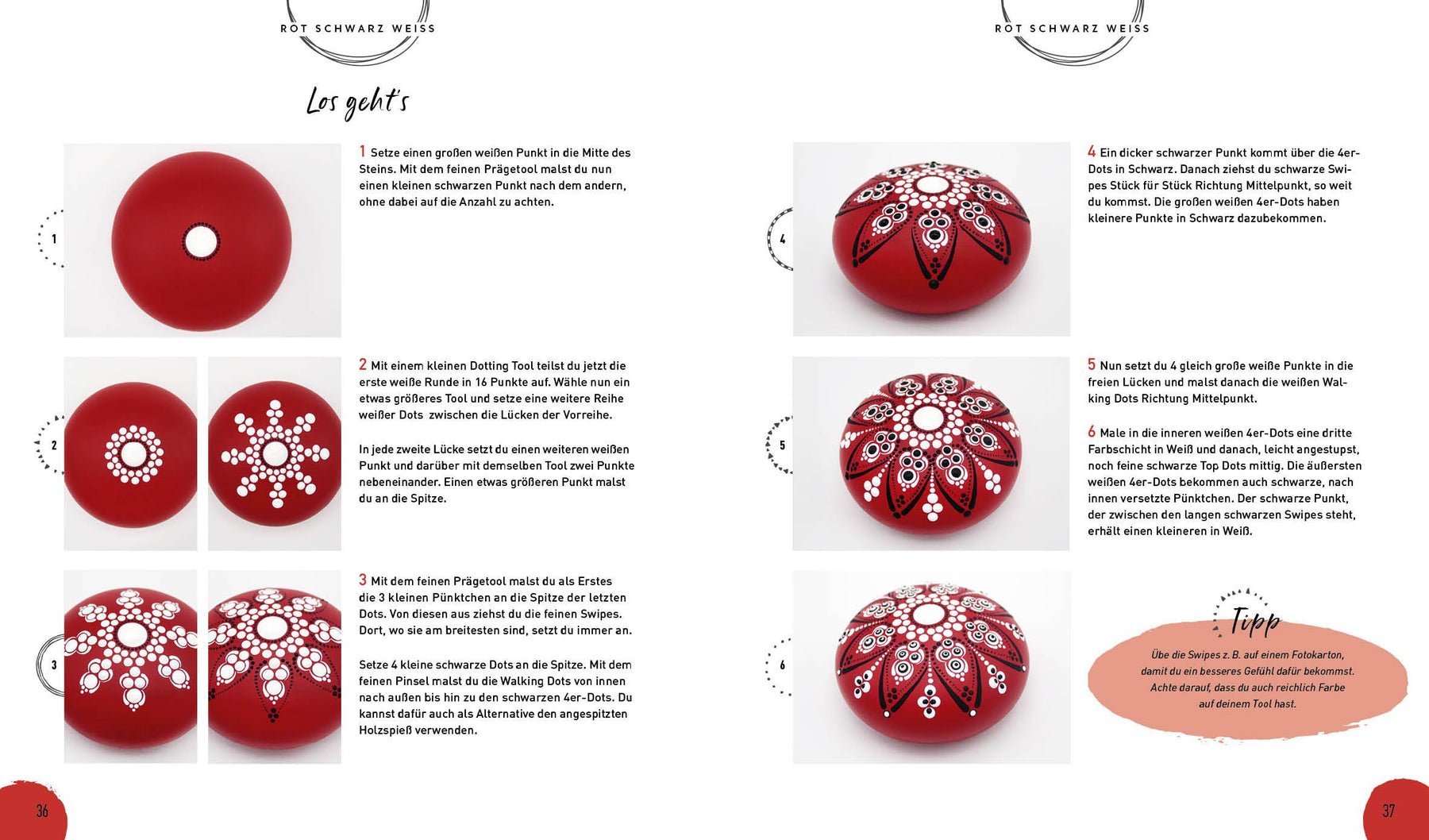 ROT SCHWARZ WEISS

Los geht's

1

1 Setze einen großen weißen Punkt in die Mitte des Steins. Mit dem feinen Prägetool malst du nun einen kleinen schwarzen Punkt nach dem andern, ohne dabei auf die Anzahl zu achten.

2

2 Mit einem kleinen Dotting Tool teilst du jetzt die erste weiße Runde in 16 Punkte auf. Wähle nun ein etwas größeres Tool und setze eine weitere Reihe weißer Dots zwischen die Lücken der Vorreihe.

In jede zweite Lücke setzt du einen weiteren weißen Punkt und darüber mit demselben Tool zwei Punkte nebeneinander. Einen etwas größeren Punkt malst du an die Spitze.

3

3 Mit dem feinen Prägetool malst du als Erstes die 3 kleinen Pünktchen an die Spitze der letzten Dots. Von diesen aus ziehst du die feinen Swipes. Dort, wo sie am breitesten sind, setzt du immer an.

Setze 4 kleine schwarze Dots an die Spitze. Mit dem feinen Pinsel malst du die Walking Dots von innen nach außen bis hin zu den schwarzen 4er-Dots. Du kannst dafür auch als Alternative den angespitzten Holzspieß verwenden.

36

ROT SCHWARZ WEISS

4

4 Ein dicker schwarzer Punkt kommt über die 4er-Dots in Schwarz. Danach ziehst du schwarze Swipes Stück für Stück Richtung Mittelpunkt, so weit du kommst. Die großen weißen 4er-Dots haben kleinere Punkte in Schwarz dazubekommen.

5

5 Nun setzt du 4 gleich große weiße Punkte in die freien Lücken und malst danach die weißen Walking Dots Richtung Mittelpunkt.

6 Male in die inneren weißen 4er-Dots eine dritte Farbschicht in Weiß und danach, leicht angestupst, noch feine schwarze Top Dots mittig. Die äußersten weißen 4er-Dots bekommen auch schwarze, nach innen versetzte Pünktchen. Der schwarze Punkt, der zwischen den langen schwarzen Swipes steht, erhält einen kleineren in Weiß.

6

Tipp

Übe die Swipes z. B. auf einem Fotokarton, damit du ein besseres Gefühl dafür bekommst. Achte darauf, dass du auch reichlich Farbe auf deinem Tool hast.

37