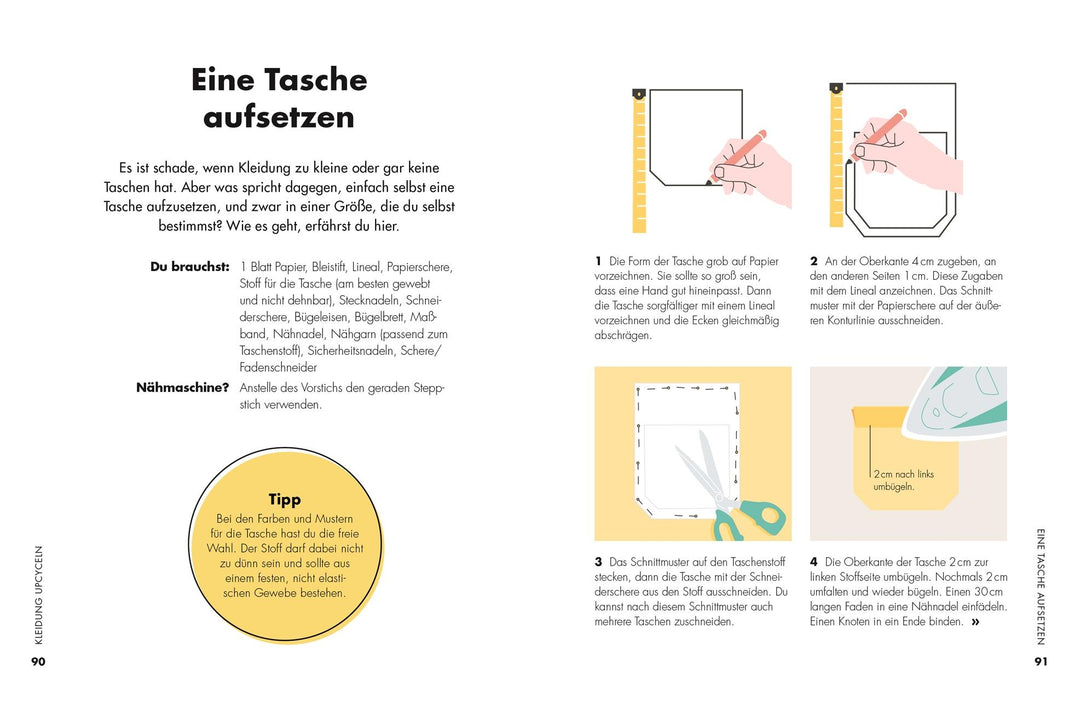 Eine Tasche aufsetzen

Es ist schade, wenn Kleidung zu kleine oder gar keine Taschen hat. Aber was spricht dagegen, einfach selbst eine Tasche aufzusetzen, und zwar in einer Größe, die du selbst bestimmst? Wie es geht, erfährst du hier.

Du brauchst: 1 Blatt Papier, Bleistift, Lineal, Papierschere, Stoff für die Tasche (am besten gewebt und nicht dehnbar), Stecknadeln, Schneiderschere, Bügeleisen, Bügelbrett, Maßband, Nähnadel, Nähgarn (passend zum Taschenstoff), Sicherheitsnadeln, Schere/Fadenschneider

Nähmaschine? Anstelle des Vorstichs den geraden Steppstich verwenden.

Tipp
Bei den Farben und Mustern für die Tasche hast du die freie Wahl. Der Stoff darf dabei nicht zu dünn sein und sollte aus einem festen, nicht elastischen Gewebe bestehen.

KLEIDUNG UPCYCELN

90

1 Die Form der Tasche grob auf Papier vorzeichnen. Sie sollte so groß sein, dass eine Hand gut hineinpasst. Dann die Tasche sorgfältiger mit einem Lineal vorzeichnen und die Ecken gleichmäßig abschrägen.

2 An der Oberkante 4 cm zugeben, an den anderen Seiten 1 cm. Diese Zugaben mit dem Lineal anzeichnen. Das Schnittmuster mit der Papierschere auf der äußeren Konturlinie ausschneiden.

2 cm nach links umbügeln.

3 Das Schnittmuster auf den Taschenstoff stecken, dann die Tasche mit der Schneiderschere aus dem Stoff ausschneiden. Du kannst nach diesem Schnittmuster auch mehrere Taschen zuschneiden.

4 Die Oberkante der Tasche 2 cm zur linken Stoffseite umbügeln. Nochmals 2 cm umfalten und wieder bügeln. Einen 30 cm langen Faden in eine Nähnadel einfädeln. Einen Knoten in ein Ende binden. »

EINE TASCHE AUFSETZEN

91