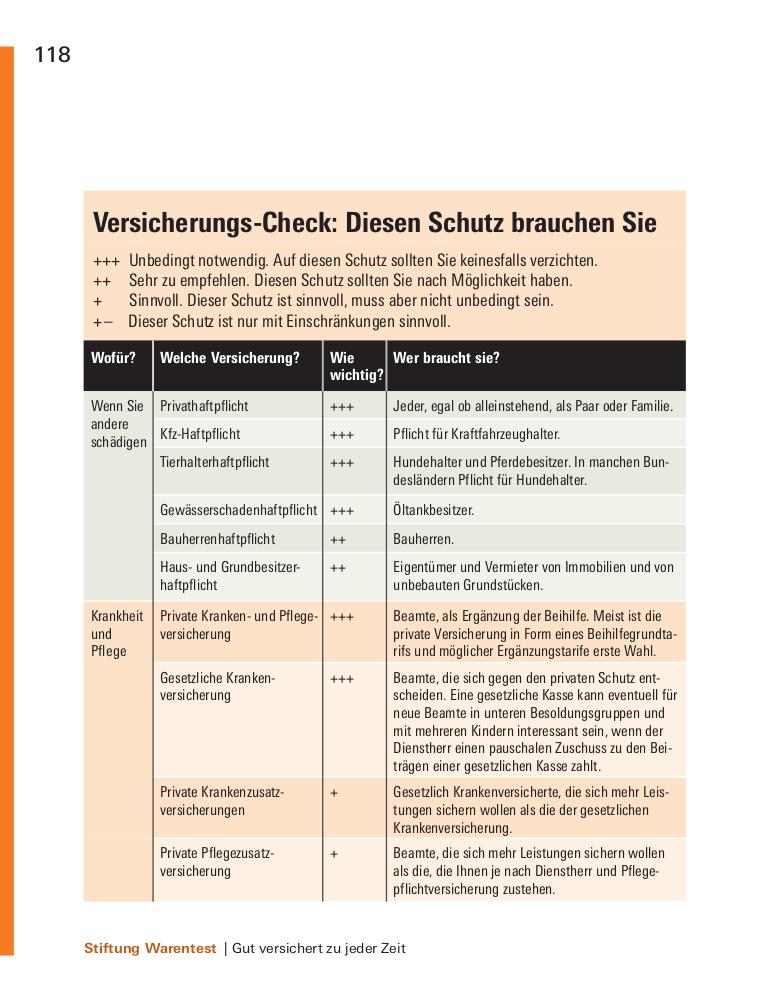 118

Versicherungs-Check: Diesen Schutz brauchen Sie

+++ Unbedingt notwendig. Auf diesen Schutz sollten Sie keinesfalls verzichten.
++ Sehr zu empfehlen. Diesen Schutz sollten Sie nach Möglichkeit haben.
+ Sinnvoll. Dieser Schutz ist sinnvoll, muss aber nicht unbedingt sein.
+– Dieser Schutz ist nur mit Einschränkungen sinnvoll.

| Wofür? | Welche Versicherung? | Wie wichtig? | Wer braucht sie? |
|---|---|---|---|
| Wenn Sie andere schädigen | Privathaftpflicht | +++ | Jeder, egal ob alleinstehend, als Paar oder Familie. |
| | Kfz-Haftpflicht | +++ | Pflicht für Kraftfahrzeughalter. |
| | Tierhalterhaftpflicht | +++ | Hundehalter und Pferdebesitzer. In manchen Bundesländern Pflicht für Hundehalter. |
| | Gewässerschadenhaftpflicht | +++ | Öltankbesitzer. |
| | Bauherrenhaftpflicht | ++ | Bauherren. |
| | Haus- und Grundbesitzerhaftpflicht | ++ | Eigentümer und Vermieter von Immobilien und von unbebauten Grundstücken. |
| Krankheit und Pflege | Private Kranken- und Pflegeversicherung | +++ | Beamte, als Ergänzung der Beihilfe. Meist ist die private Versicherung in Form eines Beihilfegrundtarifs und möglicher Ergänzungstarife erste Wahl. |
| | Gesetzliche Krankenversicherung | +++ | Beamte, die sich gegen den privaten Schutz entscheiden. Eine gesetzliche Kasse kann eventuell für neue Beamte in unteren Besoldungsgruppen und mit mehreren Kindern interessant sein, wenn der Dienstherr einen pauschalen Zuschuss zu den Beiträgen einer gesetzlichen Kasse zahlt. |
| | Private Krankenzusatzversicherungen | + | Gesetzlich Krankenversicherte, die sich mehr Leistungen sichern wollen als die der gesetzlichen Krankenversicherung. |
| | Private Pflegezusatzversicherung | + | Beamte, die sich mehr Leistungen sichern wollen als die, die Ihnen je nach Dienstherr und Pflegepflichtversicherung zustehen. |

Stiftung Warentest | Gut versichert zu jeder Zeit