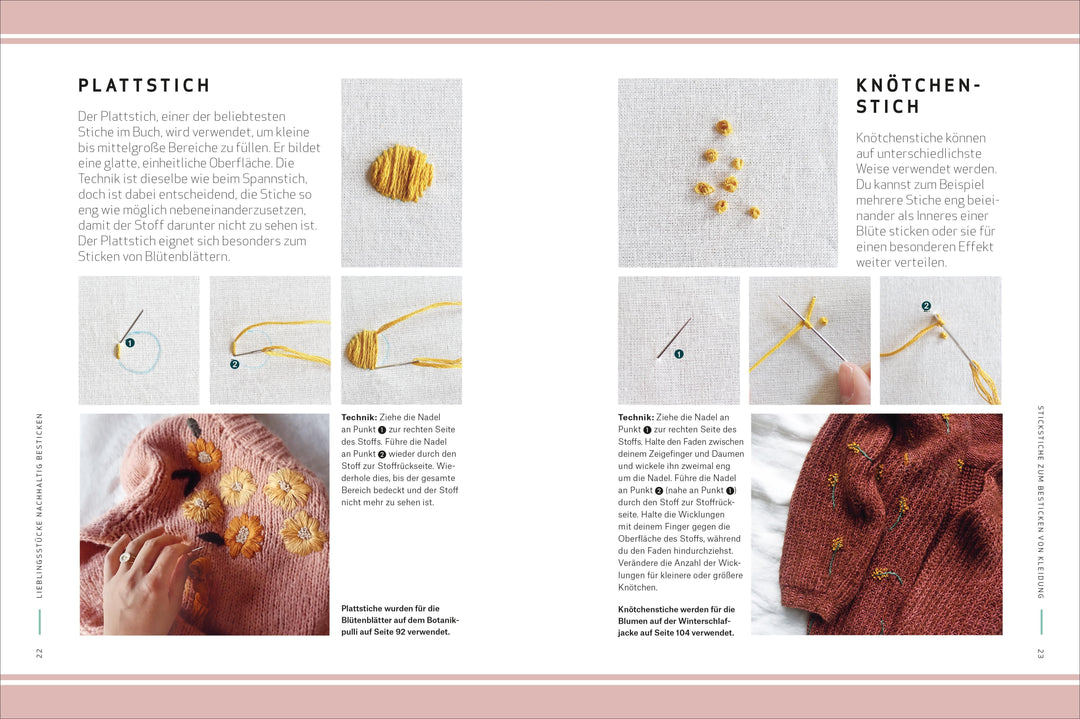 PLATTSTICH

Der Plattstich, einer der beliebtesten Stiche im Buch, wird verwendet, um kleine bis mittelgroße Bereiche zu füllen. Er bildet eine glatte, einheitliche Oberfläche. Die Technik ist dieselbe wie beim Spannstich, doch ist dabei entscheidend, die Stiche so eng wie möglich nebeneinanderzusetzen, damit der Stoff darunter nicht zu sehen ist. Der Plattstich eignet sich besonders zum Sticken von Blütenblättern.

1

2

**Technik:** Ziehe die Nadel an Punkt 1 zur rechten Seite des Stoffs. Führe die Nadel an Punkt 2 wieder durch den Stoff zur Stoffrückseite. Wiederhole dies, bis der gesamte Bereich bedeckt und der Stoff nicht mehr zu sehen ist.

**Plattstiche wurden für die Blütenblätter auf dem Botanikpulli auf Seite 92 verwendet.**

LIEBLINGSSTÜCKE NACHHALTIG BESTICKEN

22

KNÖTCHENSTICH

Knötchenstiche können auf unterschiedlichste Weise verwendet werden. Du kannst zum Beispiel mehrere Stiche eng beieinander als Inneres einer Blüte sticken oder sie für einen besonderen Effekt weiter verteilen.

1

2

**Technik:** Ziehe die Nadel an Punkt 1 zur rechten Seite des Stoffs. Halte den Faden zwischen deinem Zeigefinger und Daumen und wickele ihn zweimal eng um die Nadel. Führe die Nadel an Punkt 2 (nahe an Punkt 1) durch den Stoff zur Stoffrückseite. Halte die Wicklungen mit deinem Finger gegen die Oberfläche des Stoffs, während du den Faden hindurchziehst. Verändere die Anzahl der Wicklungen für kleinere oder größere Knötchen.

**Knötchenstiche werden für die Blumen auf der Winterschlafjacke auf Seite 104 verwendet.**

STICKSTICHE ZUM BESTICKEN VON KLEIDUNG

23