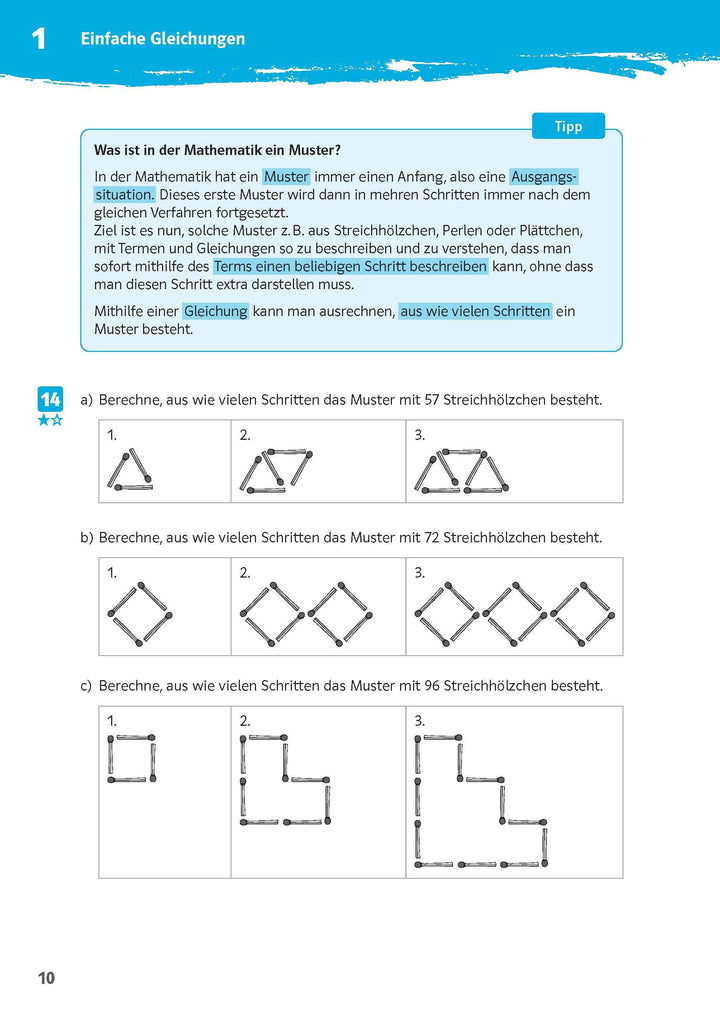 1 Einfache Gleichungen

Tipp

Was ist in der Mathematik ein Muster?

In der Mathematik hat ein Muster immer einen Anfang, also eine Ausgangssituation. Dieses erste Muster wird dann in mehren Schritten immer nach dem gleichen Verfahren fortgesetzt.
Ziel ist es nun, solche Muster z. B. aus Streichhölzchen, Perlen oder Plättchen, mit Termen und Gleichungen so zu beschreiben und zu verstehen, dass man sofort mithilfe des Terms einen beliebigen Schritt beschreiben kann, ohne dass man diesen Schritt extra darstellen muss.

Mithilfe einer Gleichung kann man ausrechnen, aus wie vielen Schritten ein Muster besteht.

14

a) Berechne, aus wie vielen Schritten das Muster mit 57 Streichhölzchen besteht.

| 1. | 2. | 3. |
|---|---|---|

b) Berechne, aus wie vielen Schritten das Muster mit 72 Streichhölzchen besteht.

| 1. | 2. | 3. |
|---|---|---|

c) Berechne, aus wie vielen Schritten das Muster mit 96 Streichhölzchen besteht.

| 1. | 2. | 3. |
|---|---|---|

10