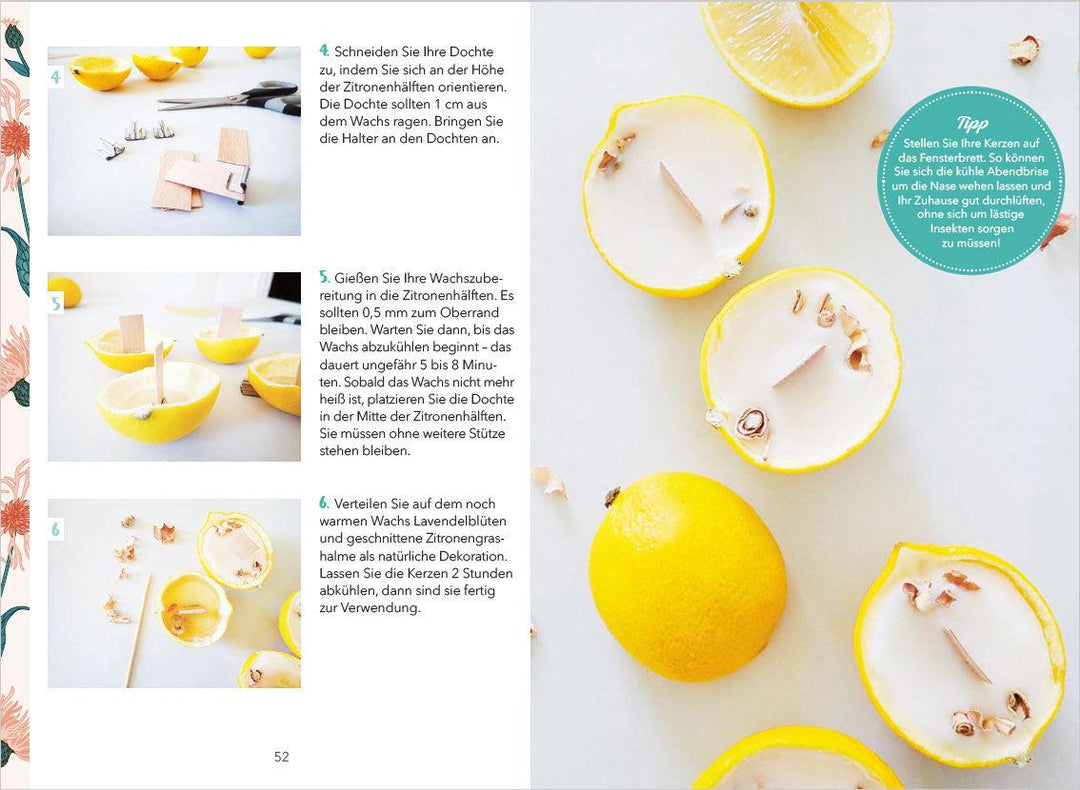 4

4. Schneiden Sie Ihre Dochte zu, indem Sie sich an der Höhe der Zitronenhälften orientieren. Die Dochte sollten 1 cm aus dem Wachs ragen. Bringen Sie die Halter an den Dochten an.

5

5. Gießen Sie Ihre Wachszubereitung in die Zitronenhälften. Es sollten 0,5 mm zum Oberrand bleiben. Warten Sie dann, bis das Wachs abzukühlen beginnt – das dauert ungefähr 5 bis 8 Minuten. Sobald das Wachs nicht mehr heiß ist, platzieren Sie die Dochte in der Mitte der Zitronenhälften. Sie müssen ohne weitere Stütze stehen bleiben.

6

6. Verteilen Sie auf dem noch warmen Wachs Lavendelblüten und geschnittene Zitronengrashalme als natürliche Dekoration. Lassen Sie die Kerzen 2 Stunden abkühlen, dann sind sie fertig zur Verwendung.

52

Tipp
Stellen Sie Ihre Kerzen auf das Fensterbrett. So können Sie sich die kühle Abendbrise um die Nase wehen lassen und Ihr Zuhause gut durchlüften, ohne sich um lästige Insekten sorgen zu müssen!