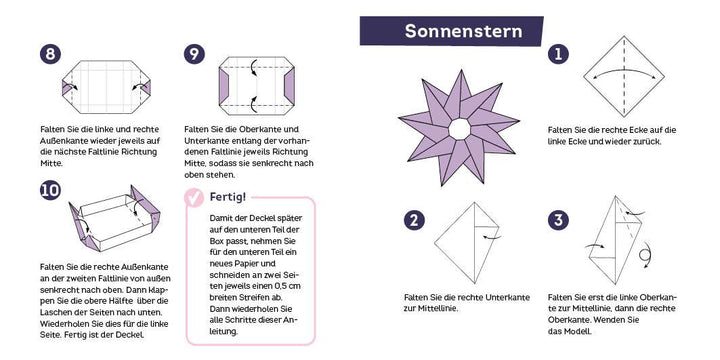 8

Falten Sie die linke und rechte Außenkante wieder jeweils auf die nächste Faltlinie Richtung Mitte.

9

Falten Sie die Oberkante und Unterkante entlang der vorhandenen Faltlinie jeweils Richtung Mitte, sodass sie senkrecht nach oben stehen.

10

Falten Sie die rechte Außenkante an der zweiten Faltlinie von außen senkrecht nach oben. Dann klappen Sie die obere Hälfte über die Laschen der Seiten nach unten. Wiederholen Sie dies für die linke Seite. Fertig ist der Deckel.

Fertig!

Damit der Deckel später auf den unteren Teil der Box passt, nehmen Sie für den unteren Teil ein neues Papier und schneiden an zwei Seiten jeweils einen 0,5 cm breiten Streifen ab. Dann wiederholen Sie alle Schritte dieser Anleitung.

Sonnenstern

1

Falten Sie die rechte Ecke auf die linke Ecke und wieder zurück.

2

Falten Sie die rechte Unterkante zur Mittellinie.

3

Falten Sie erst die linke Oberkante zur Mittellinie, dann die rechte Oberkante. Wenden Sie das Modell.