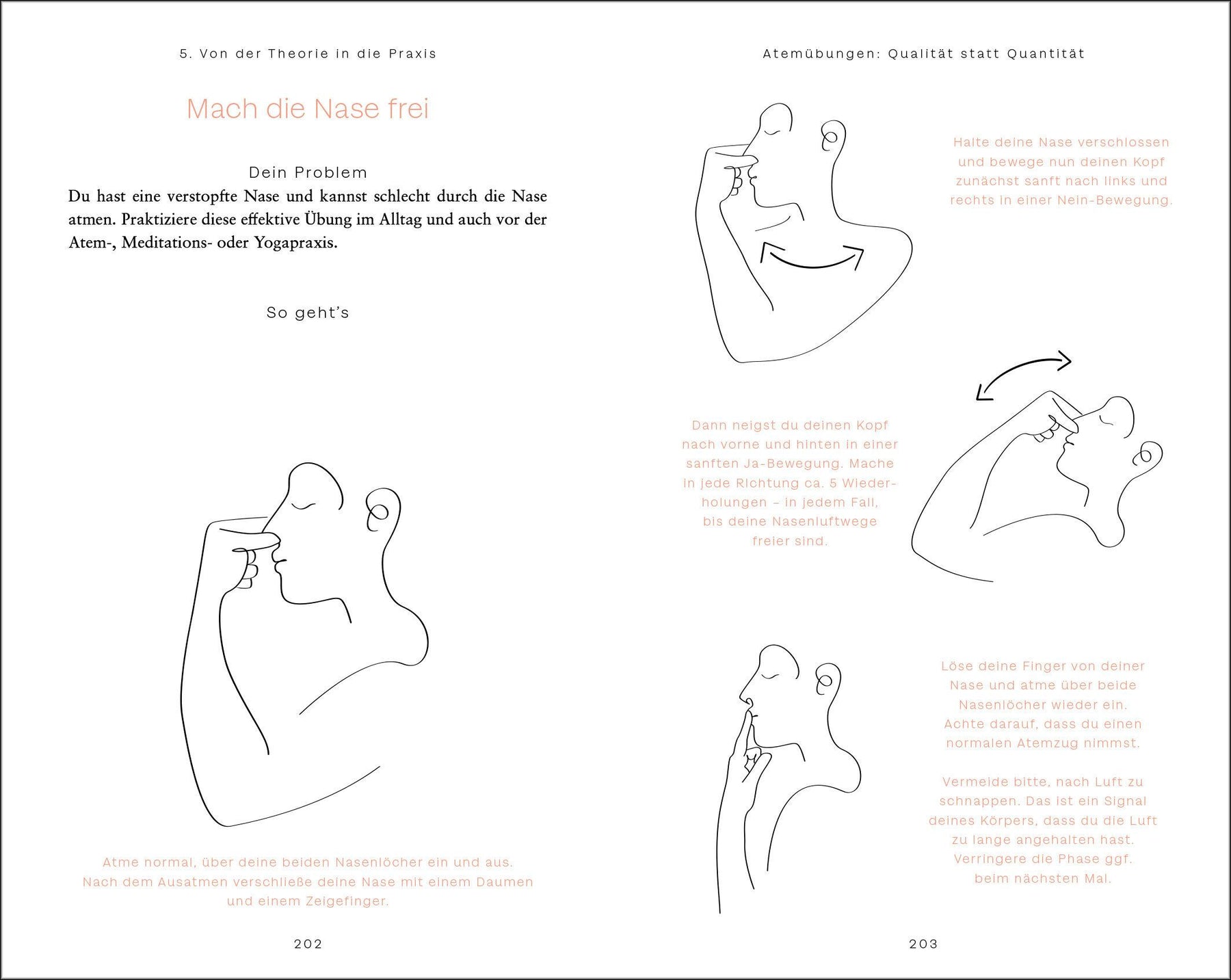 5. Von der Theorie in die Praxis

Mach die Nase frei

Dein Problem

Du hast eine verstopfte Nase und kannst schlecht durch die Nase atmen. Praktiziere diese effektive Übung im Alltag und auch vor der Atem-, Meditations- oder Yogapraxis.

So geht's

Atme normal, über deine beiden Nasenlöcher ein und aus. Nach dem Ausatmen verschließe deine Nase mit einem Daumen und einem Zeigefinger.

202

Atemübungen: Qualität statt Quantität

Halte deine Nase verschlossen und bewege nun deinen Kopf zunächst sanft nach links und rechts in einer Nein-Bewegung.

Dann neigst du deinen Kopf nach vorne und hinten in einer sanften Ja-Bewegung. Mache in jede Richtung ca. 5 Wiederholungen – in jedem Fall, bis deine Nasenluftwege freier sind.

Löse deine Finger von deiner Nase und atme über beide Nasenlöcher wieder ein. Achte darauf, dass du einen normalen Atemzug nimmst.

Vermeide bitte, nach Luft zu schnappen. Das ist ein Signal deines Körpers, dass du die Luft zu lange angehalten hast. Verringere die Phase ggf. beim nächsten Mal.

203