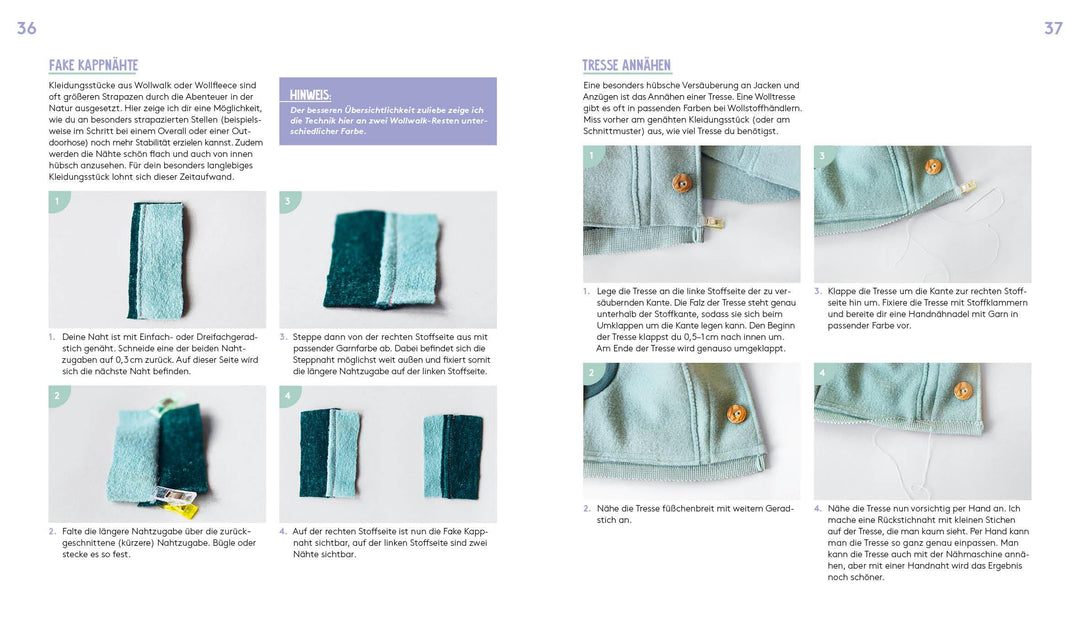 36

FAKE KAPPNÄHTE

Kleidungsstücke aus Wollwalk oder Wollfleece sind oft größeren Strapazen durch die Abenteuer in der Natur ausgesetzt. Hier zeige ich dir eine Möglichkeit, wie du an besonders strapazierten Stellen (beispielsweise im Schritt bei einem Overall oder einer Outdoorhose) noch mehr Stabilität erzielen kannst. Zudem werden die Nähte schön flach und auch von innen hübsch anzusehen. Für dein besonders langlebiges Kleidungsstück lohnt sich dieser Zeitaufwand.

HINWEIS:
Der besseren Übersichtlichkeit zuliebe zeige ich die Technik hier an zwei Wollwalk-Resten unterschiedlicher Farbe.

1

1. Deine Naht ist mit Einfach- oder Dreifachgeradstich genäht. Schneide eine der beiden Nahtzugaben auf 0,3 cm zurück. Auf dieser Seite wird sich die nächste Naht befinden.

2

2. Falte die längere Nahtzugabe über die zurückgeschnittene (kürzere) Nahtzugabe. Bügle oder stecke es so fest.

3

3. Steppe dann von der rechten Stoffseite aus mit passender Garnfarbe ab. Dabei befindet sich die Steppnaht möglichst weit außen und fixiert somit die längere Nahtzugabe auf der linken Stoffseite.

4

4. Auf der rechten Stoffseite ist nun die Fake Kappnaht sichtbar, auf der linken Stoffseite sind zwei Nähte sichtbar.

37

TRESSE ANNÄHEN

Eine besonders hübsche Versäuberung an Jacken und Anzügen ist das Annähen einer Tresse. Eine Wolltresse gibt es oft in passenden Farben bei Wollstoffhändlern. Miss vorher am genähten Kleidungsstück (oder am Schnittmuster) aus, wie viel Tresse du benötigst.

1

1. Lege die Tresse an die linke Stoffseite der zu versäubernden Kante. Die Falz der Tresse steht genau unterhalb der Stoffkante, sodass sie sich beim Umklappen um die Kante legen kann. Den Beginn der Tresse klappst du 0,5–1 cm nach innen um. Am Ende der Tresse wird genauso umgeklappt.

2

2. Nähe die Tresse füßchenbreit mit weitem Geradstich an.

3

3. Klappe die Tresse um die Kante zur rechten Stoffseite hin um. Fixiere die Tresse mit Stoffklammern und bereite dir eine Handnähnadel mit Garn in passender Farbe vor.

4

4. Nähe die Tresse nun vorsichtig per Hand an. Ich mache eine Rückstichnaht mit kleinen Stichen auf der Tresse, die man kaum sieht. Per Hand kann man die Tresse so ganz genau einpassen. Man kann die Tresse auch mit der Nähmaschine annähen, aber mit einer Handnaht wird das Ergebnis noch schöner.