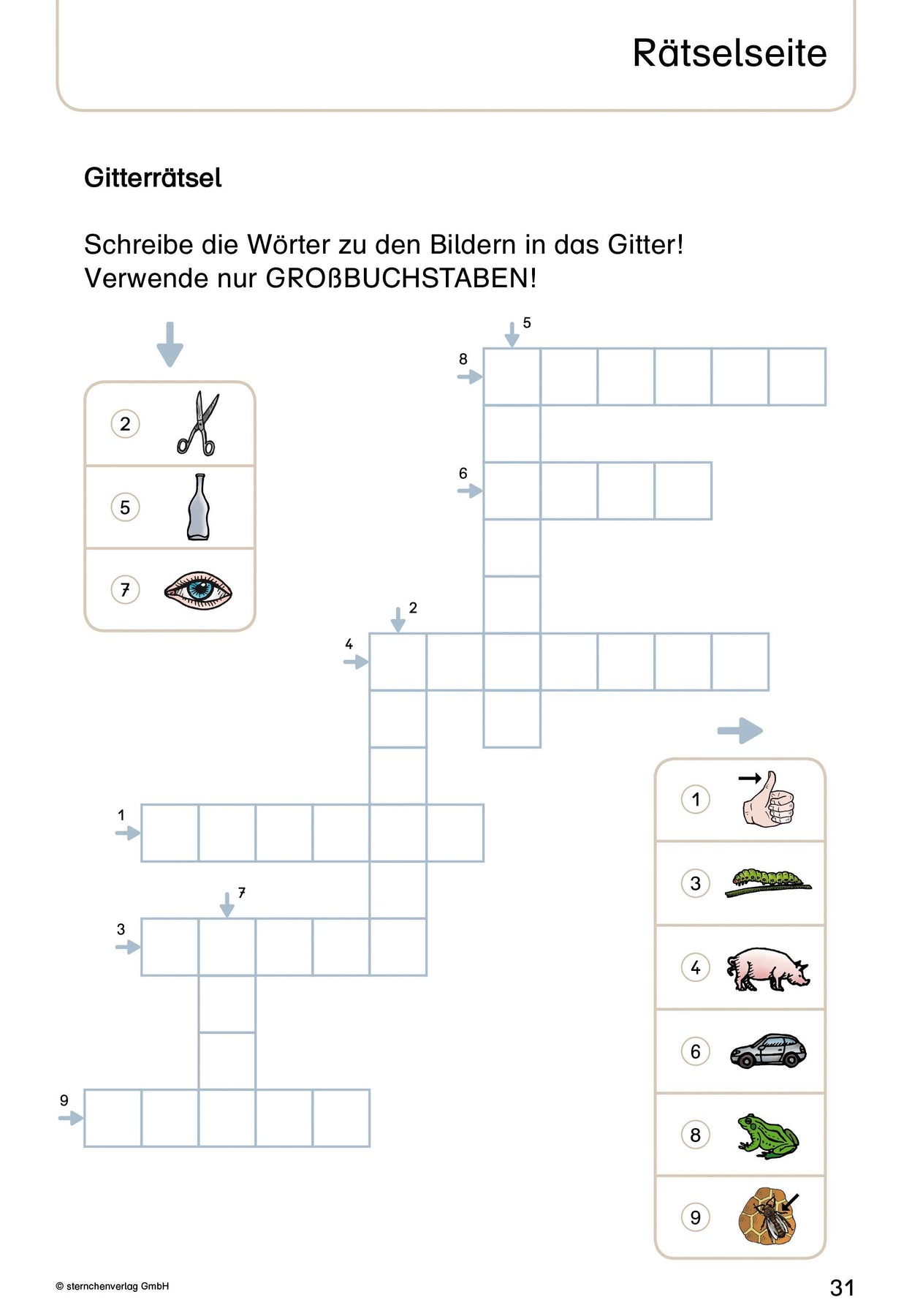 Rätselseite

Gitterrätsel

Schreibe die Wörter zu den Bildern in das Gitter!
Verwende nur GROßBUCHSTABEN!

2
5
7

5
8
6
2
4
1
7
3
9

1
3
4
6
8
9

© sternchenverlag GmbH

31