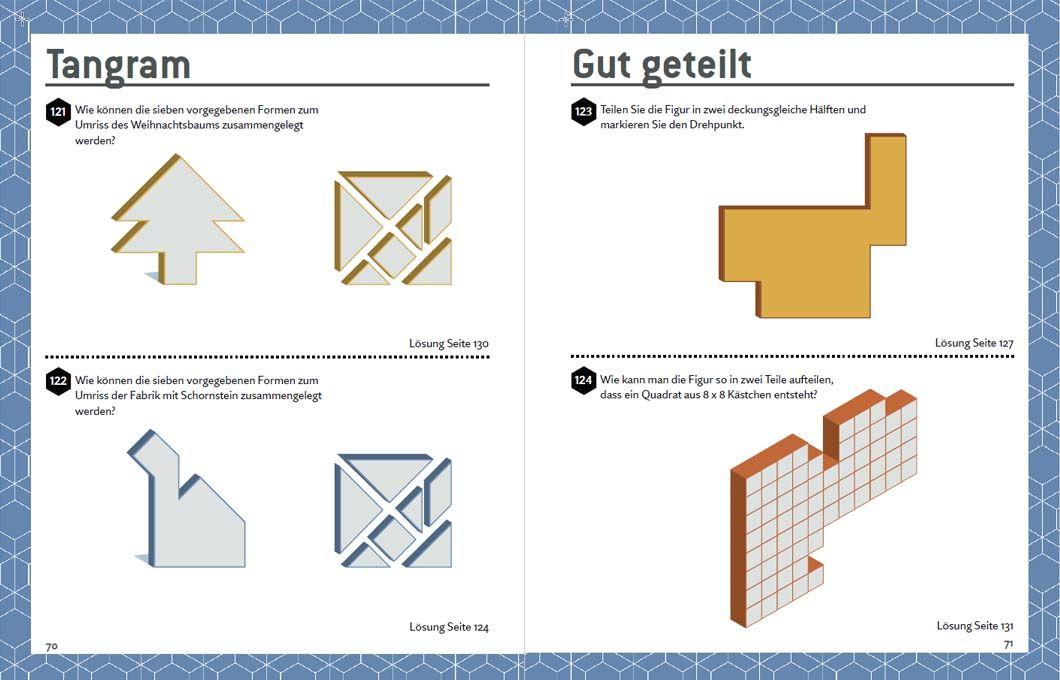 Tangram

121 Wie können die sieben vorgegebenen Formen zum Umriss des Weihnachtsbaums zusammengelegt werden?

Lösung Seite 130

122 Wie können die sieben vorgegebenen Formen zum Umriss der Fabrik mit Schornstein zusammengelegt werden?

Lösung Seite 124

70

Gut geteilt

123 Teilen Sie die Figur in zwei deckungsgleiche Hälften und markieren Sie den Drehpunkt.

Lösung Seite 127

124 Wie kann man die Figur so in zwei Teile aufteilen, dass ein Quadrat aus 8 x 8 Kästchen entsteht?

Lösung Seite 131

71