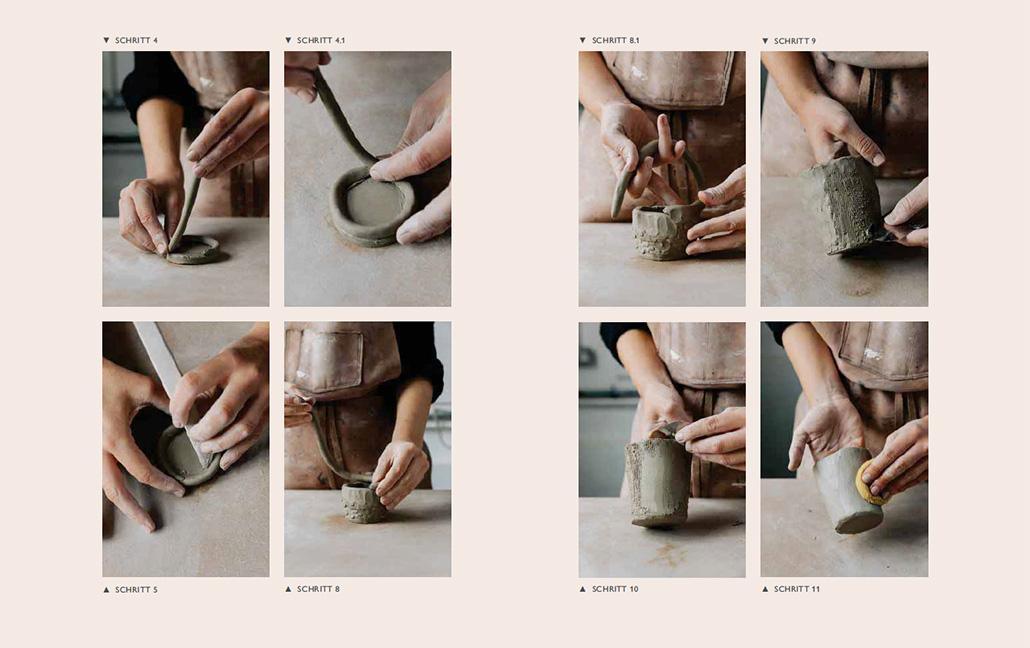 ▼ SCHRITT 4

▼ SCHRITT 4.1

▲ SCHRITT 5

▲ SCHRITT 8

▼ SCHRITT 8.1

▼ SCHRITT 9

▲ SCHRITT 10

▲ SCHRITT 11