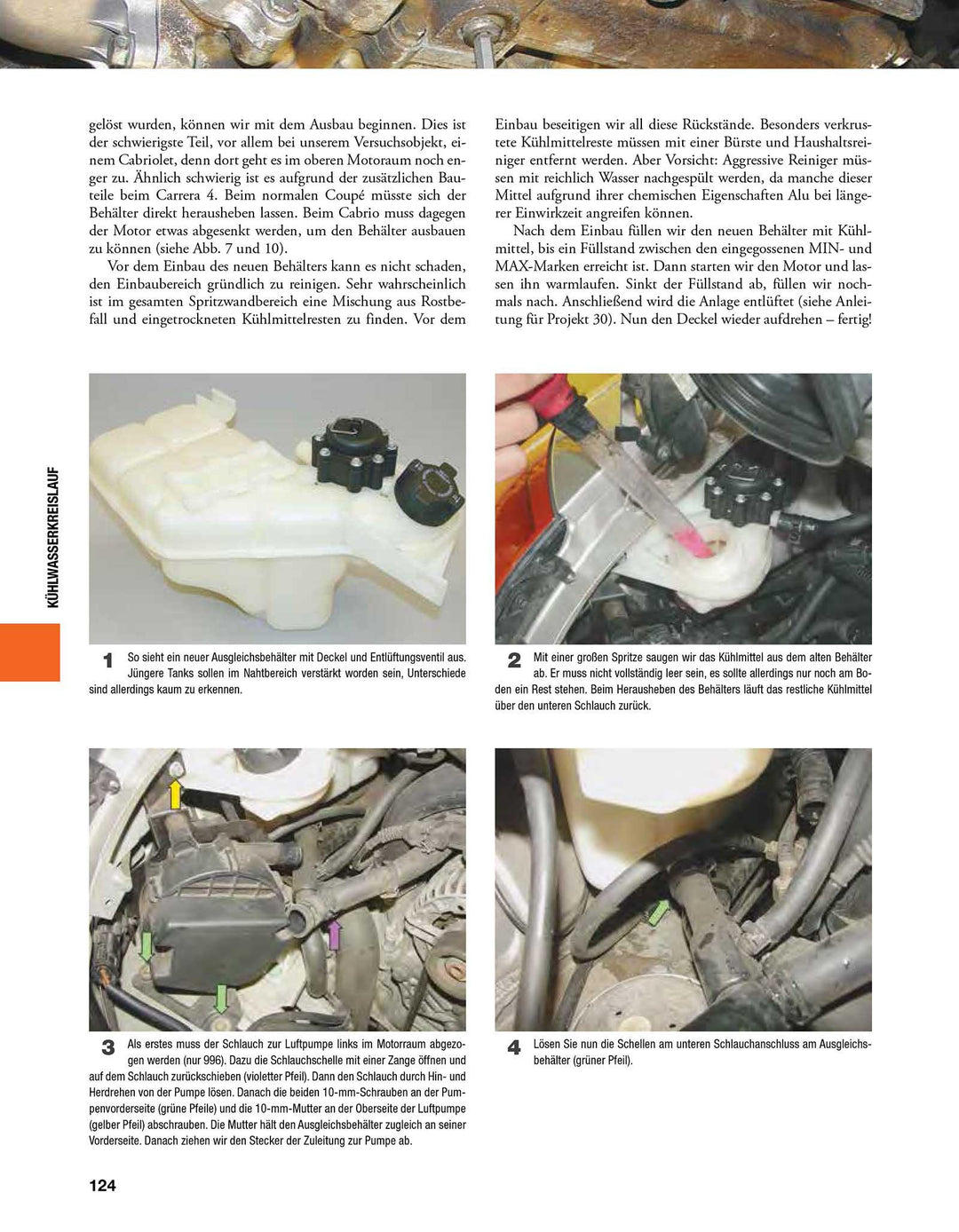 gelöst wurden, können wir mit dem Ausbau beginnen. Dies ist der schwierigste Teil, vor allem bei unserem Versuchsobjekt, einem Cabriolet, denn dort geht es im oberen Motoraum noch enger zu. Ähnlich schwierig ist es aufgrund der zusätzlichen Bauteile beim Carrera 4. Beim normalen Coupé müsste sich der Behälter direkt herausheben lassen. Beim Cabrio muss dagegen der Motor etwas abgesenkt werden, um den Behälter ausbauen zu können (siehe Abb. 7 und 10).

Vor dem Einbau des neuen Behälters kann es nicht schaden, den Einbaubereich gründlich zu reinigen. Sehr wahrscheinlich ist im gesamten Spritzwandbereich eine Mischung aus Rostbefall und eingetrockneten Kühlmittelresten zu finden. Vor dem Einbau beseitigen wir all diese Rückstände. Besonders verkrustete Kühlmittelreste müssen mit einer Bürste und Haushaltsreiniger entfernt werden. Aber Vorsicht: Aggressive Reiniger müssen mit reichlich Wasser nachgespült werden, da manche dieser Mittel aufgrund ihrer chemischen Eigenschaften Alu bei längerer Einwirkzeit angreifen können.

Nach dem Einbau füllen wir den neuen Behälter mit Kühlmittel, bis ein Füllstand zwischen den eingegossenen MIN- und MAX-Marken erreicht ist. Dann starten wir den Motor und lassen ihn warmlaufen. Sinkt der Füllstand ab, füllen wir nochmals nach. Anschließend wird die Anlage entlüftet (siehe Anleitung für Projekt 30). Nun den Deckel wieder aufdrehen – fertig!

KÜHLWASSERKREISLAUF

1 So sieht ein neuer Ausgleichsbehälter mit Deckel und Entlüftungsventil aus. Jüngere Tanks sollen im Nahtbereich verstärkt worden sein, Unterschiede sind allerdings kaum zu erkennen.

2 Mit einer großen Spritze saugen wir das Kühlmittel aus dem alten Behälter ab. Er muss nicht vollständig leer sein, es sollte allerdings nur noch am Boden ein Rest stehen. Beim Herausheben des Behälters läuft das restliche Kühlmittel über den unteren Schlauch zurück.

3 Als erstes muss der Schlauch zur Luftpumpe links im Motorraum abgezogen werden (nur 996). Dazu die Schlauchschelle mit einer Zange öffnen und auf dem Schlauch zurückschieben (violetter Pfeil). Dann den Schlauch durch Hin- und Herdrehen von der Pumpe lösen. Danach die beiden 10-mm-Schrauben an der Pumpenvorderseite (grüne Pfeile) und die 10-mm-Mutter an der Oberseite der Luftpumpe (gelber Pfeil) abschrauben. Die Mutter hält den Ausgleichsbehälter zugleich an seiner Vorderseite. Danach ziehen wir den Stecker der Zuleitung zur Pumpe ab.

4 Lösen Sie nun die Schellen am unteren Schlauchanschluss am Ausgleichsbehälter (grüner Pfeil).

124